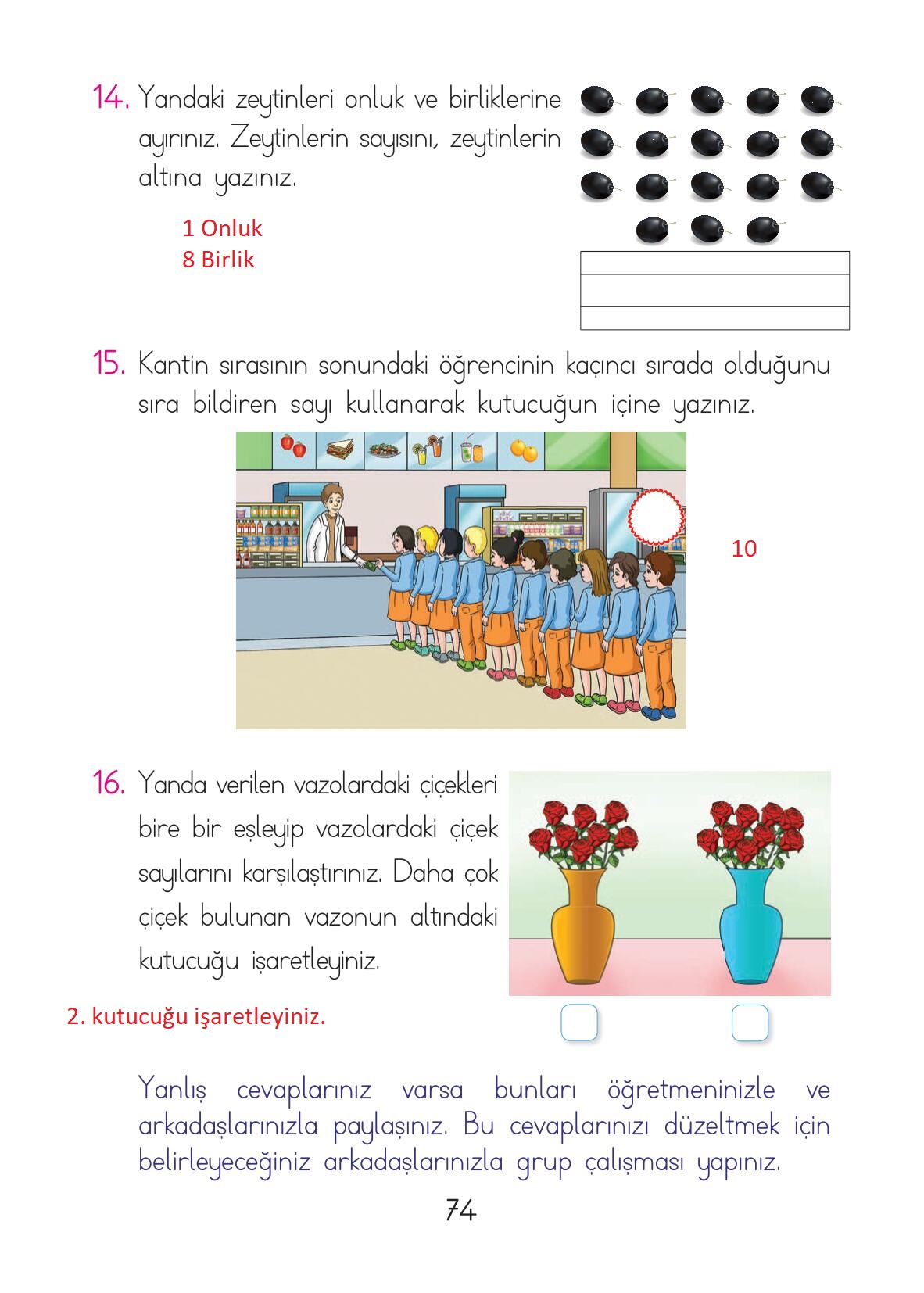 14. Yandaki zeytinleri onluk ve birliklerine ayırınız. Zeytinlerin sayısını, zeytinlerin altına yazınız.

1 Onluk
8 Birlik

15. Kantin sırasının sonundaki öğrencinin kaçıncı sırada olduğunu sıra bildiren sayı kullanarak kutucuğun içine yazınız.

10

16. Yanda verilen vazolardaki çiçekleri bire bir eşleyip vazolardaki çiçek sayılarını karşılaştırınız. Daha çok çiçek bulunan vazonun altındaki kutucuğu işaretleyiniz.

2. kutucuğu işaretleyiniz.

Yanlış cevaplarınız varsa bunları öğretmeninizle ve arkadaşlarınızla paylaşınız. Bu cevaplarınızı düzeltmek için belirleyeceğiniz arkadaşlarınızla grup çalışması yapınız.

74