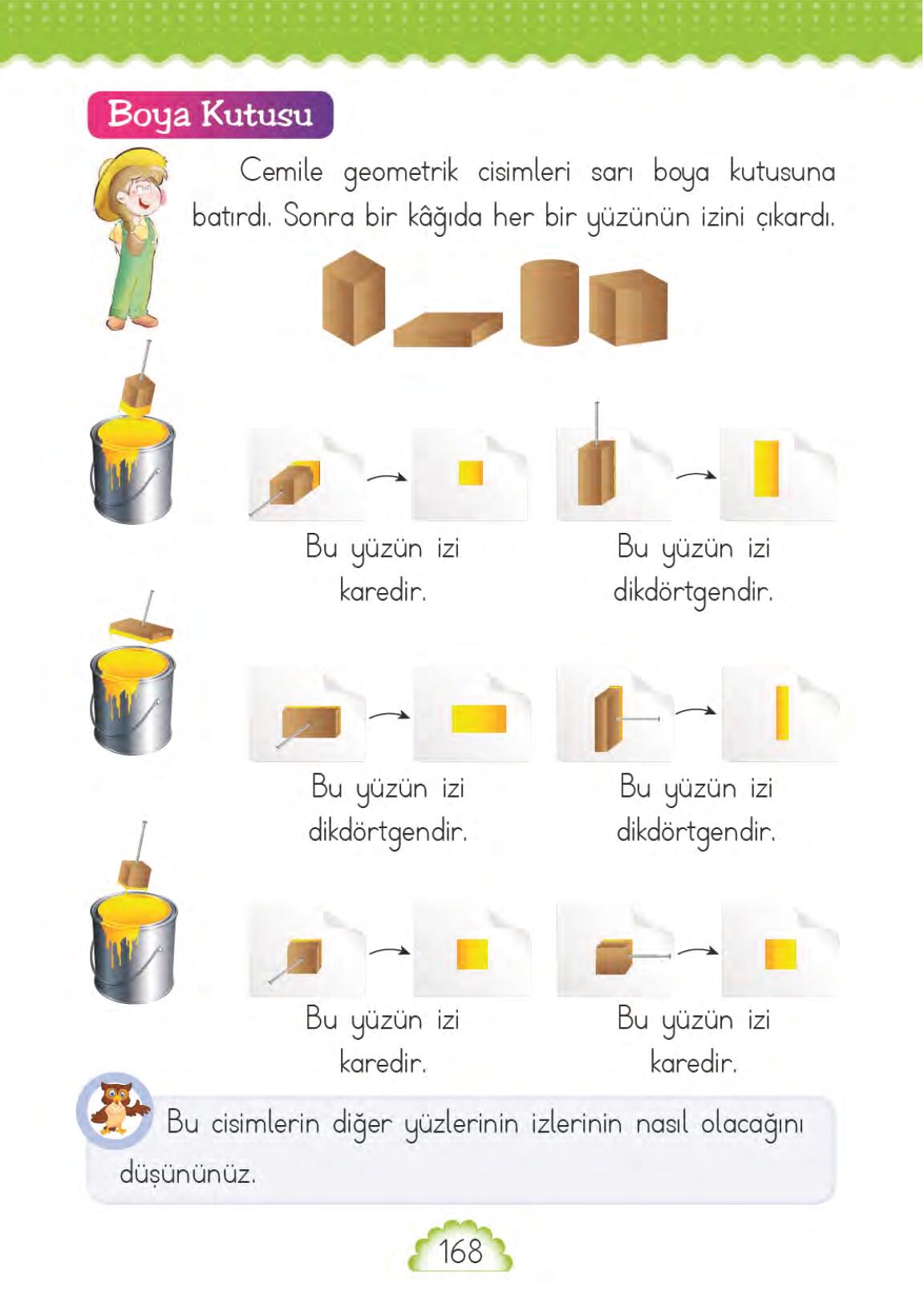 Boya Kutusu

Cemile geometrik cisimleri sarı boya kutusuna batırdı. Sonra bir kâğıda her bir yüzünün izini çıkardı.

Bu yüzün izi karedir.

Bu yüzün izi dikdörtgendir.

Bu yüzün izi dikdörtgendir.

Bu yüzün izi dikdörtgendir.

Bu yüzün izi karedir.

Bu yüzün izi karedir.

Bu cisimlerin diğer yüzlerinin izlerinin nasıl olacağını düşününüz.

168