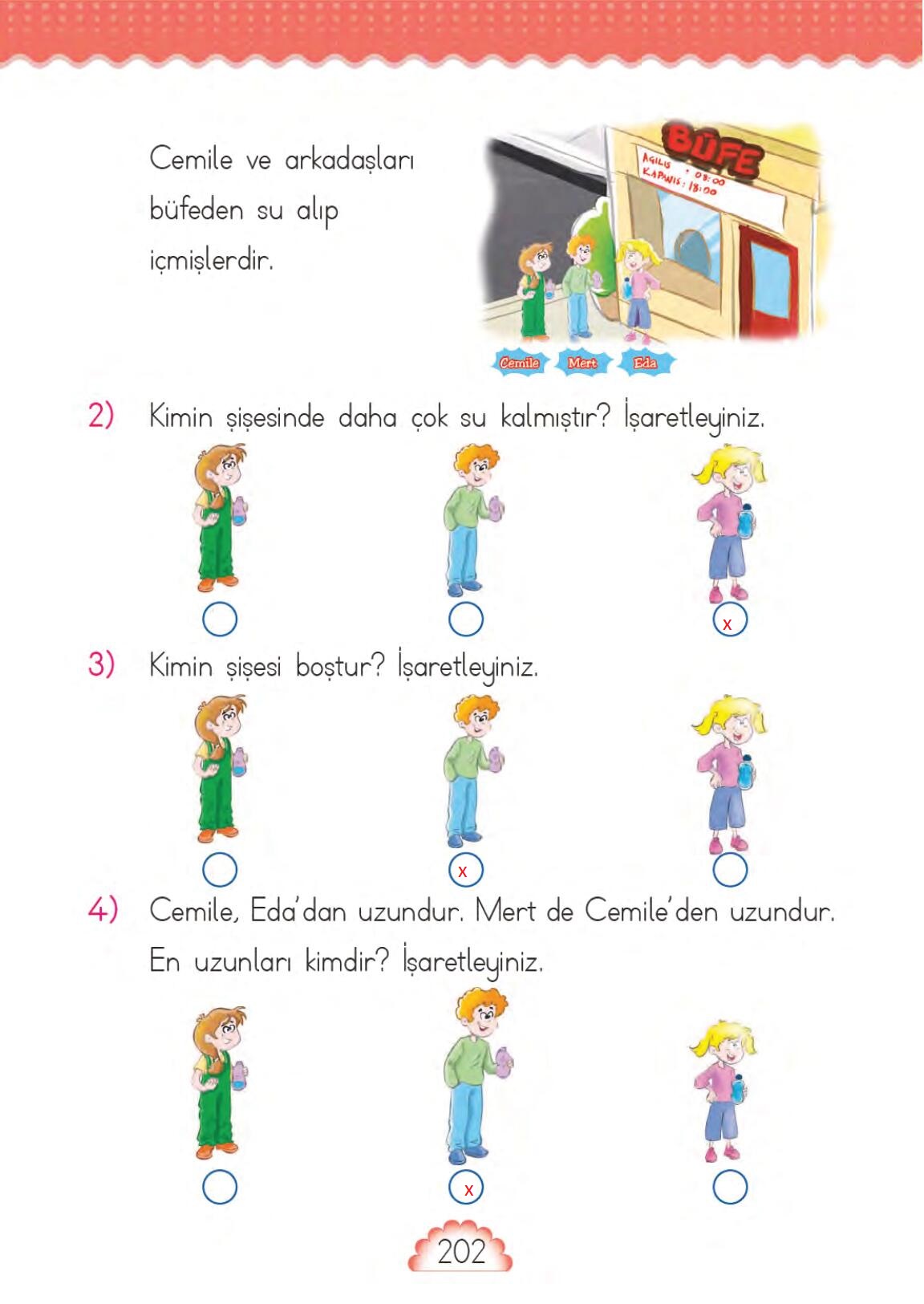 Cemile ve arkadaşları büfeden su alıp içmişlerdir.

BÜFE
AÇILIŞ : 08:00
KAPANIŞ : 18:00

Cemile Mert Eda

2) Kimin şişesinde daha çok su kalmıştır? İşaretleyiniz.

x

3) Kimin şişesi boştur? İşaretleyiniz.

x

4) Cemile, Eda'dan uzundur. Mert de Cemile'den uzundur. En uzunları kimdir? İşaretleyiniz.

x

202