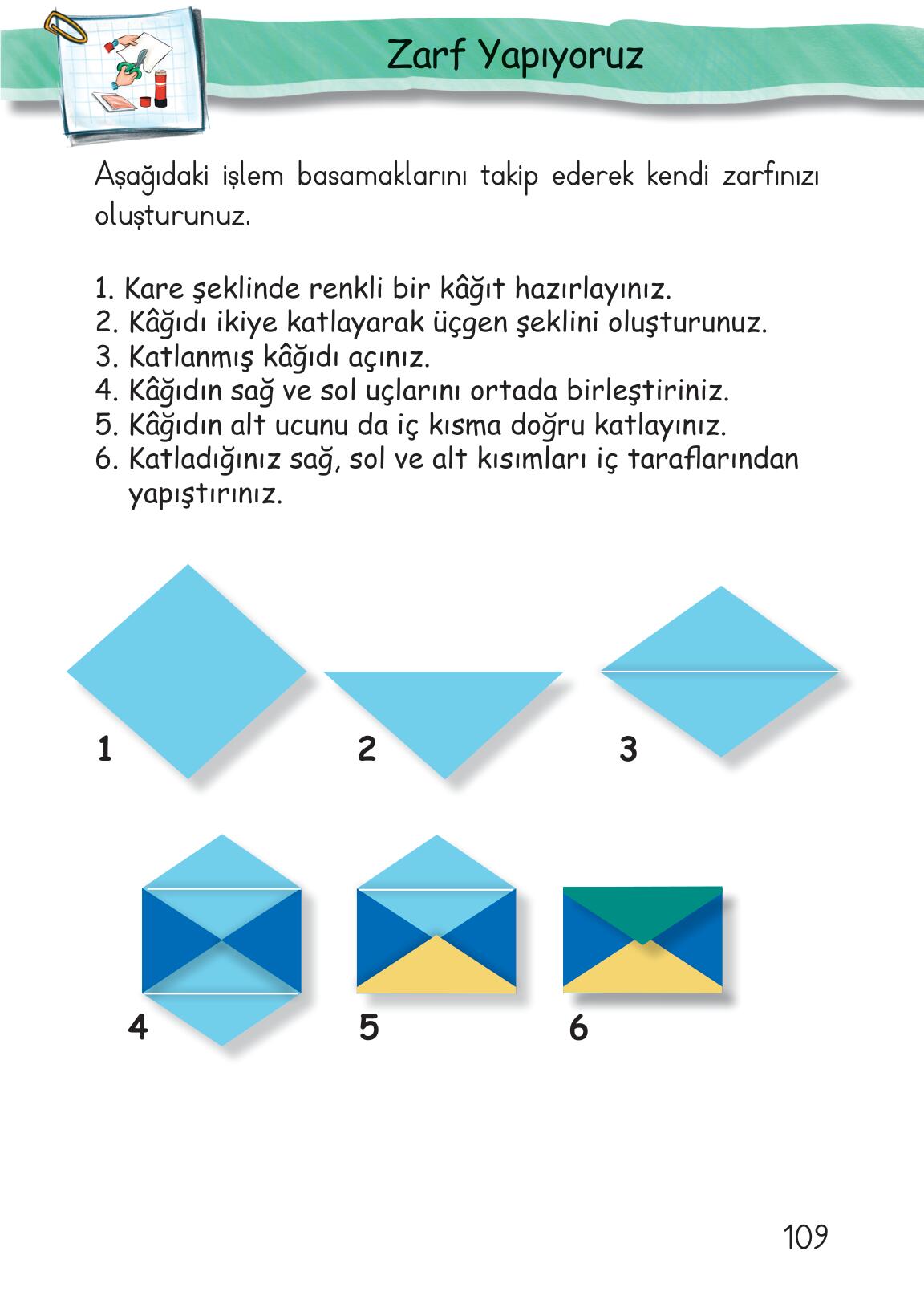 Zarf Yapıyoruz

Aşağıdaki işlem basamaklarını takip ederek kendi zarfınızı oluşturunuz.

1. Kare şeklinde renkli bir kâğıt hazırlayınız.
2. Kâğıdı ikiye katlayarak üçgen şeklini oluşturunuz.
3. Katlanmış kâğıdı açınız.
4. Kâğıdın sağ ve sol uçlarını ortada birleştiriniz.
5. Kâğıdın alt ucunu da iç kısma doğru katlayınız.
6. Katladığınız sağ, sol ve alt kısımları iç taraflarından yapıştırınız.

1
2
3
4
5
6

109