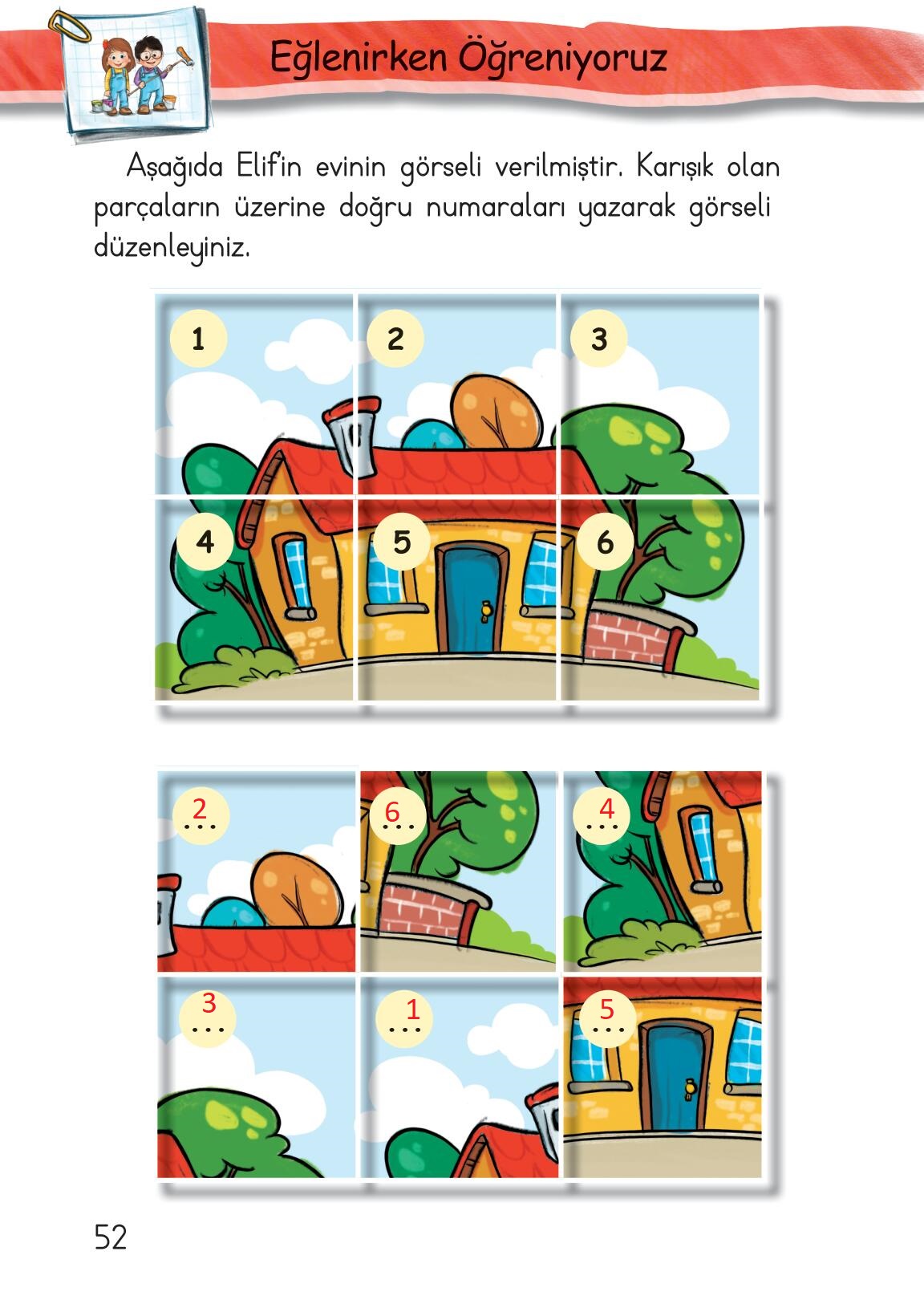 Eğlenirken Öğreniyoruz

Aşağıda Elif'in evinin görseli verilmiştir. Karışık olan parçaların üzerine doğru numaraları yazarak görseli düzenleyiniz.

1 2 3
4 5 6

2
...
6
...
4
...
3
...
1
...
5
...

52