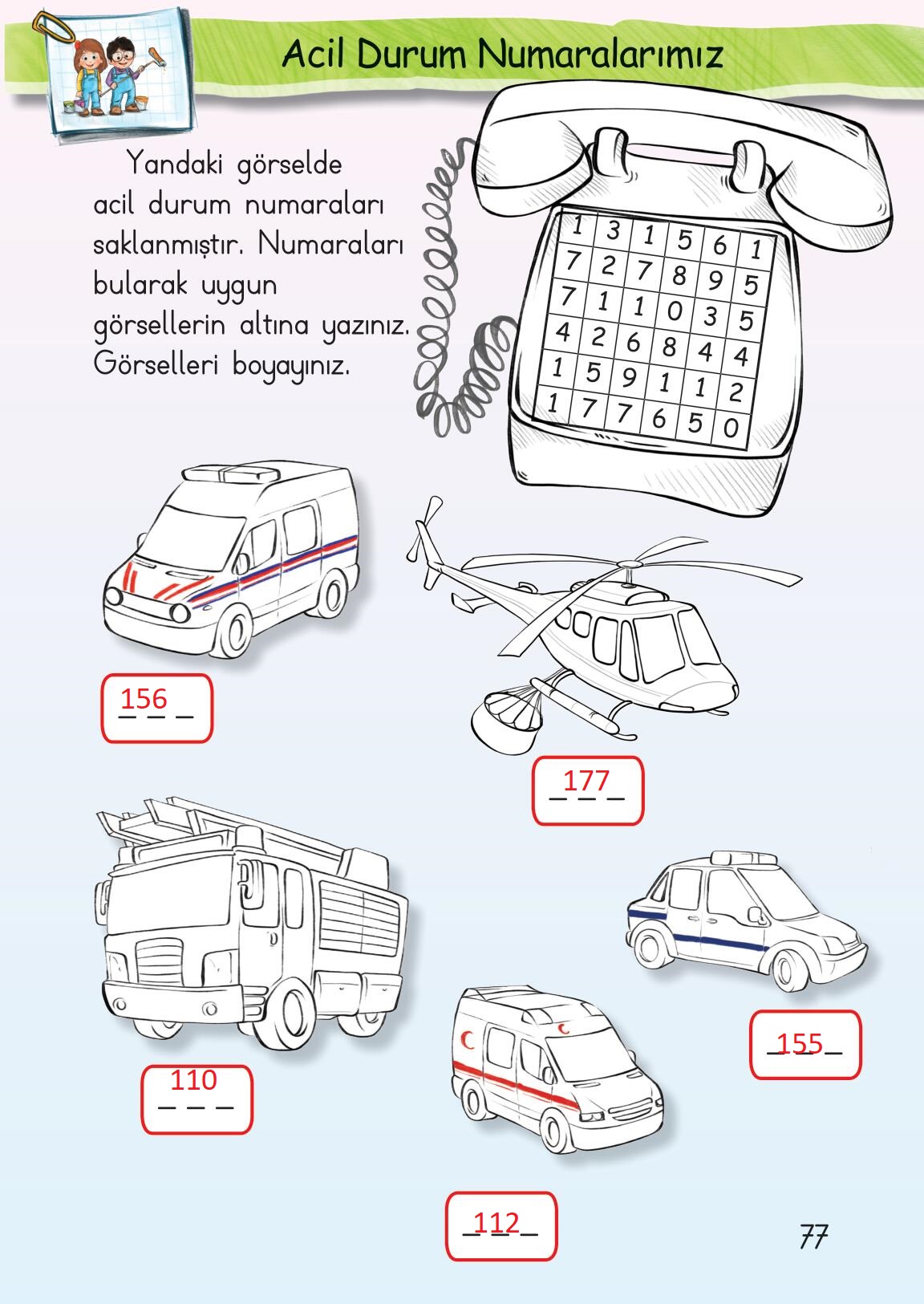 Acil Durum Numaralarımız

Yandaki görselde acil durum numaraları saklanmıştır. Numaraları bularak uygun görsellerin altına yazınız. Görselleri boyayınız.

| 1 | 3 | 1 | 5 | 6 | 1 |
|---|---|---|---|---|---|
| 7 | 2 | 7 | 8 | 9 | 5 |
| 7 | 1 | 1 | 0 | 3 | 5 |
| 4 | 2 | 6 | 8 | 4 | 4 |
| 1 | 5 | 9 | 1 | 1 | 2 |
| 1 | 7 | 7 | 6 | 5 | 0 |

156

177

110

155

112

77