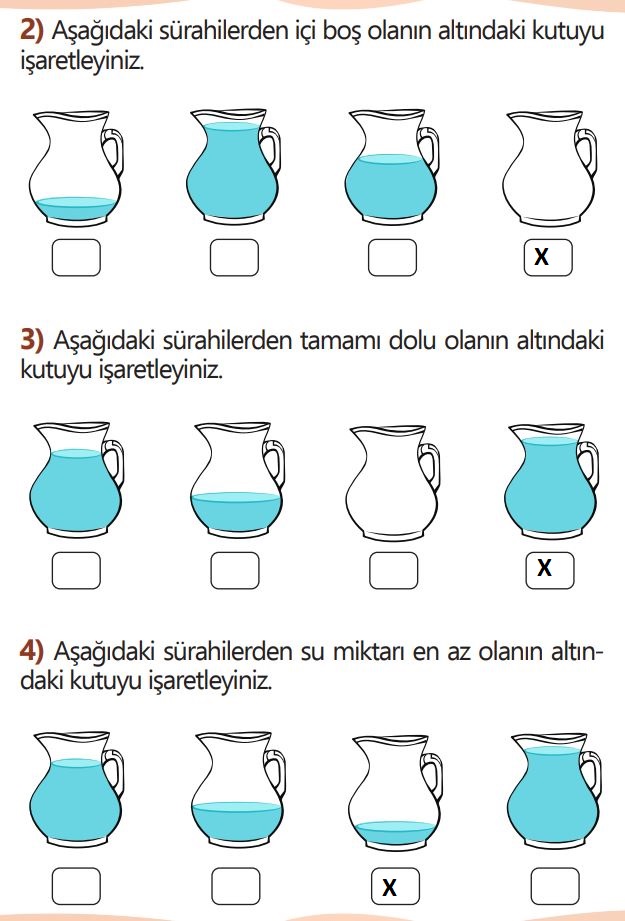 **2)** Aşağıdaki sürahilerden içi boş olanın altındaki kutuyu işaretleyiniz.

X

**3)** Aşağıdaki sürahilerden tamamı dolu olanın altındaki kutuyu işaretleyiniz.

X

**4)** Aşağıdaki sürahilerden su miktarı en az olanın altındaki kutuyu işaretleyiniz.

X