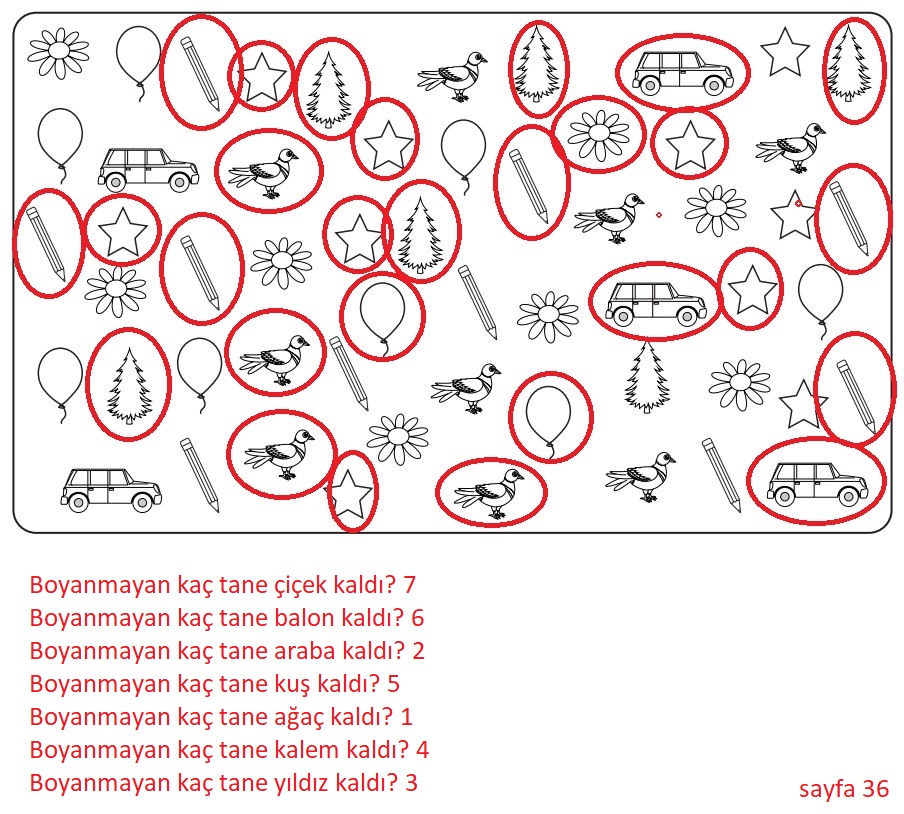 Boyanmayan kaç tane çiçek kaldı? 7
Boyanmayan kaç tane balon kaldı? 6
Boyanmayan kaç tane araba kaldı? 2
Boyanmayan kaç tane kuş kaldı? 5
Boyanmayan kaç tane ağaç kaldı? 1
Boyanmayan kaç tane kalem kaldı? 4
Boyanmayan kaç tane yıldız kaldı? 3

sayfa 36