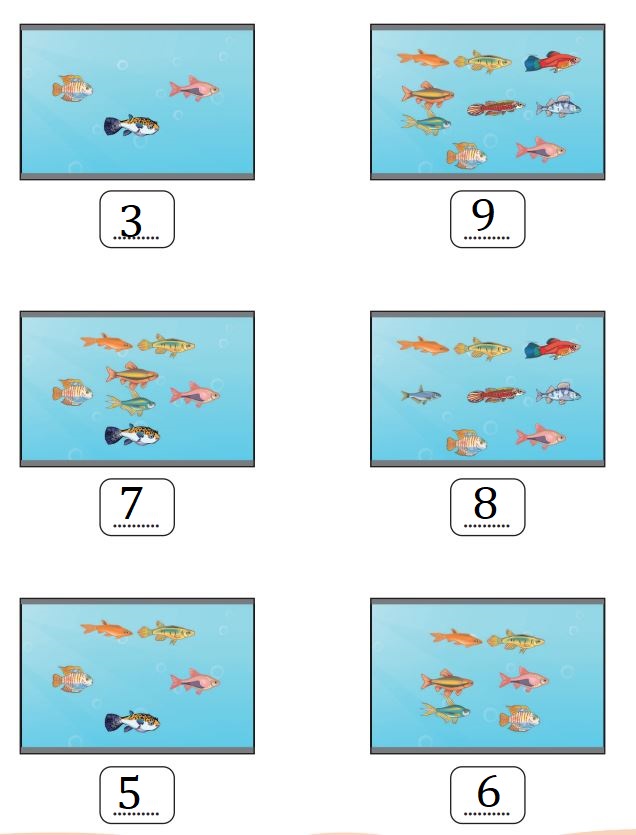 3

9

7

8

5

6