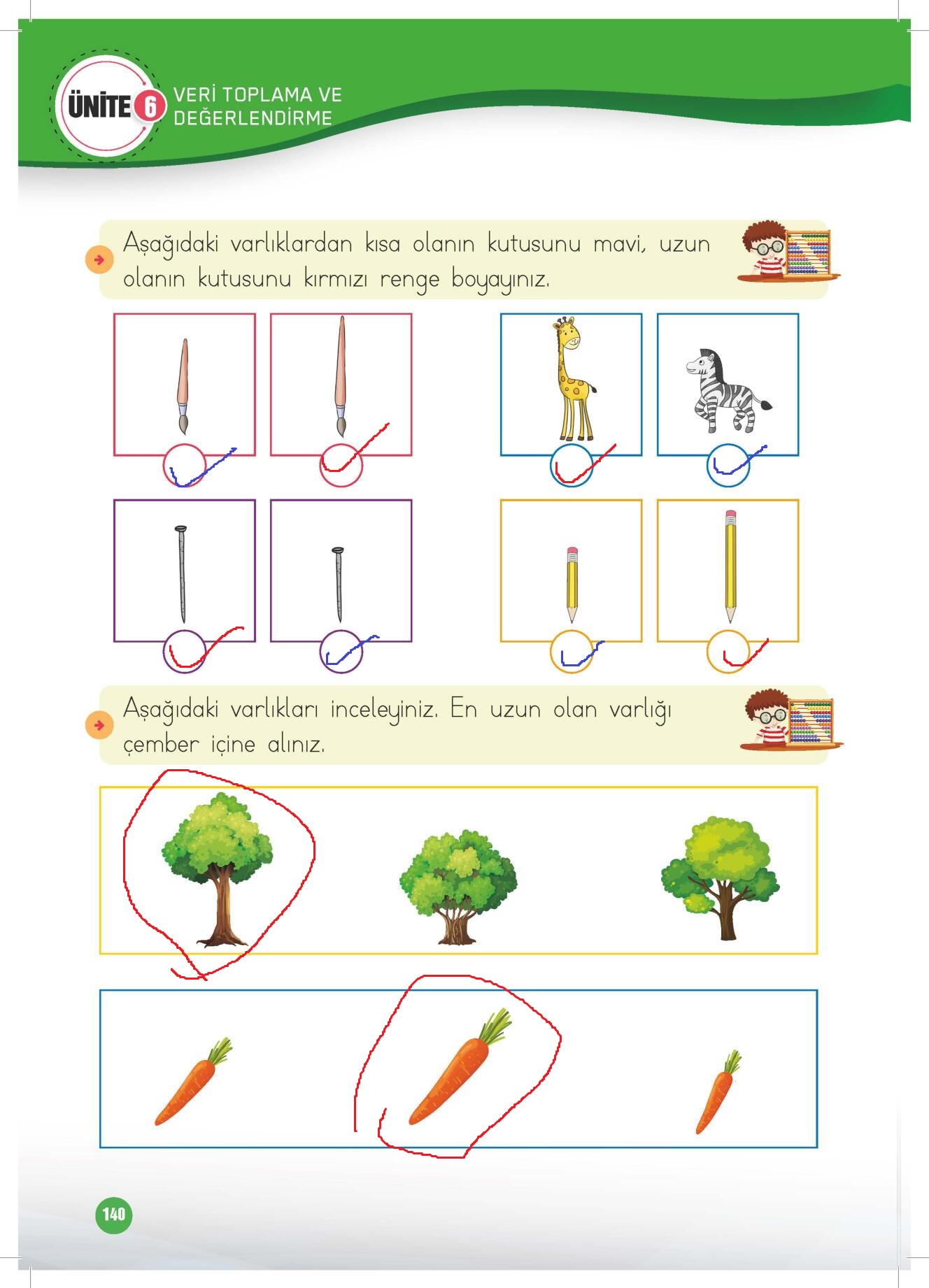 ÜNİTE 6 VERİ TOPLAMA VE DEĞERLENDİRME

Aşağıdaki varlıklardan kısa olanın kutusunu mavi, uzun olanın kutusunu kırmızı renge boyayınız.

Aşağıdaki varlıkları inceleyiniz. En uzun olan varlığı çember içine alınız.

140