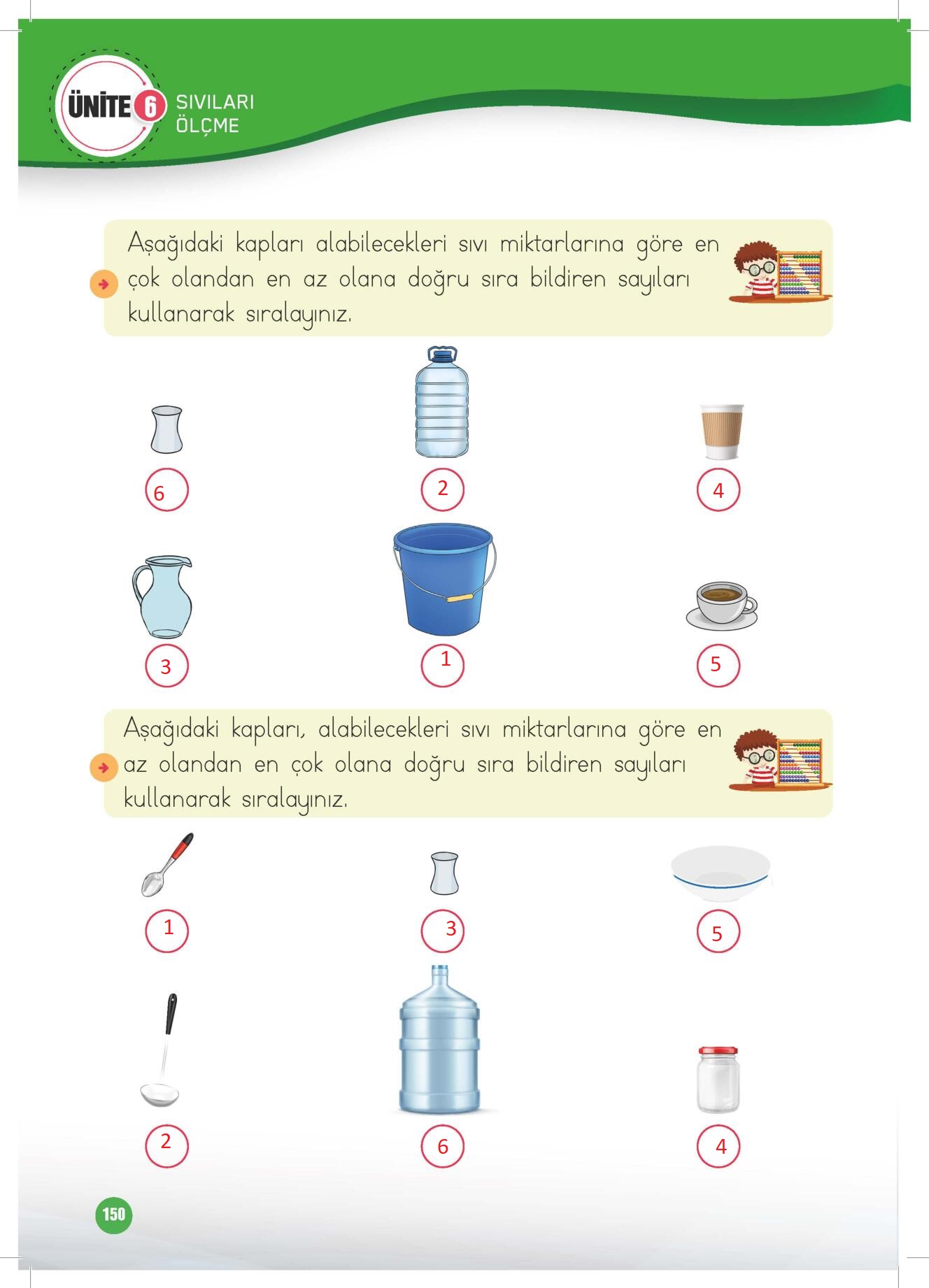 ÜNİTE 6 SIVILARI ÖLÇME

Aşağıdaki kapları alabilecekleri sıvı miktarlarına göre en çok olandan en az olana doğru sıra bildiren sayıları kullanarak sıralayınız.

6
2
4
3
1
5

Aşağıdaki kapları, alabilecekleri sıvı miktarlarına göre en az olandan en çok olana doğru sıra bildiren sayıları kullanarak sıralayınız.

1
3
5
2
6
4

150