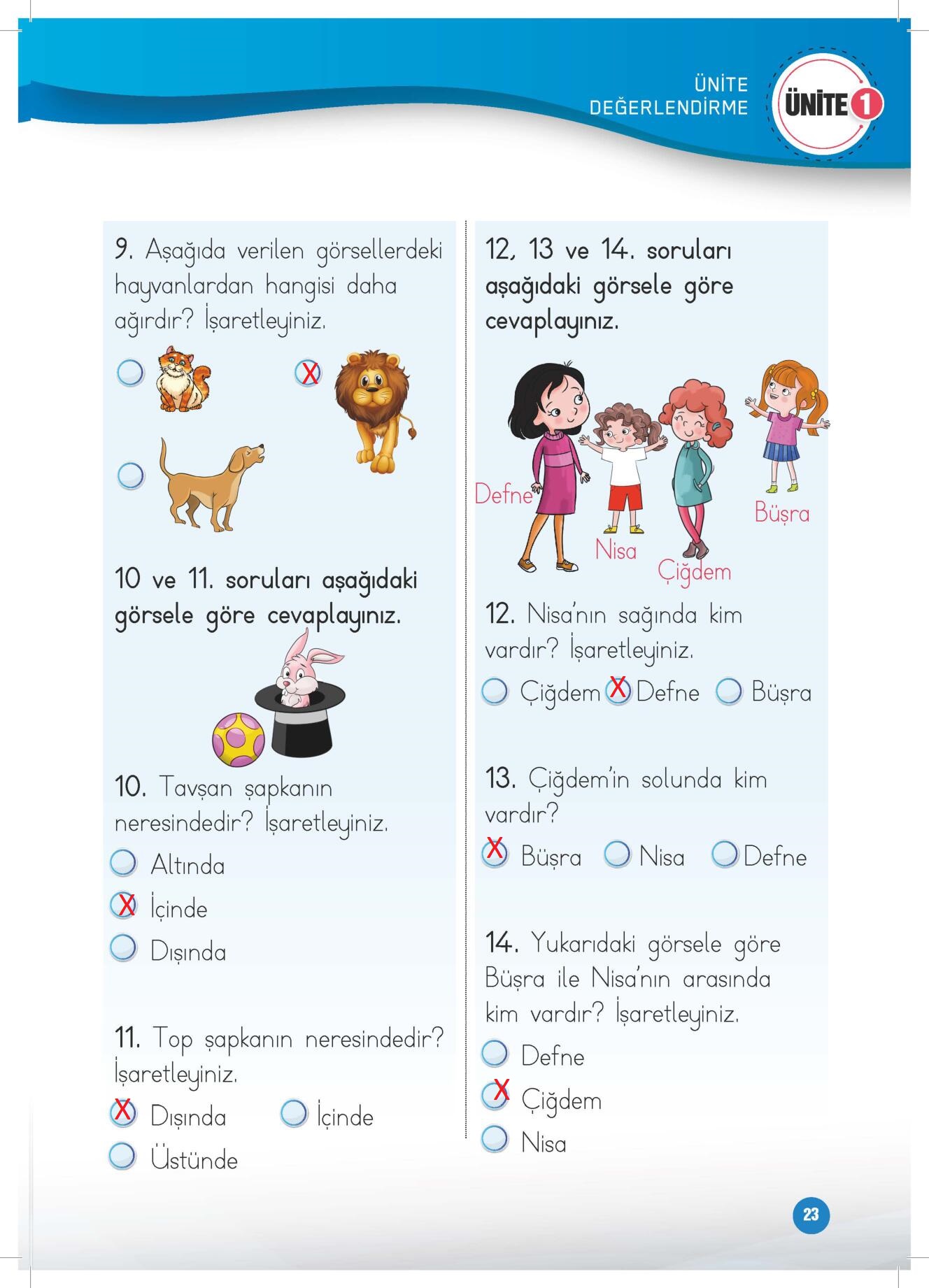 ÜNİTE
DEĞERLENDİRME
ÜNİTE 1

9. Aşağıda verilen görsellerdeki hayvanlardan hangisi daha ağırdır? İşaretleyiniz.

X

10 ve 11. soruları aşağıdaki görsele göre cevaplayınız.

10. Tavşan şapkanın neresindedir? İşaretleyiniz.

Altında
X İçinde
Dışında

11. Top şapkanın neresindedir? İşaretleyiniz.

X Dışında
İçinde
Üstünde

12, 13 ve 14. soruları aşağıdaki görsele göre cevaplayınız.

Defne
Nisa
Çiğdem
Büşra

12. Nisa'nın sağında kim vardır? İşaretleyiniz.

Çiğdem
X Defne
Büşra

13. Çiğdem'in solunda kim vardır?

X Büşra
Nisa
Defne

14. Yukarıdaki görsele göre Büşra ile Nisa'nın arasında kim vardır? İşaretleyiniz.

Defne
X Çiğdem
Nisa

23