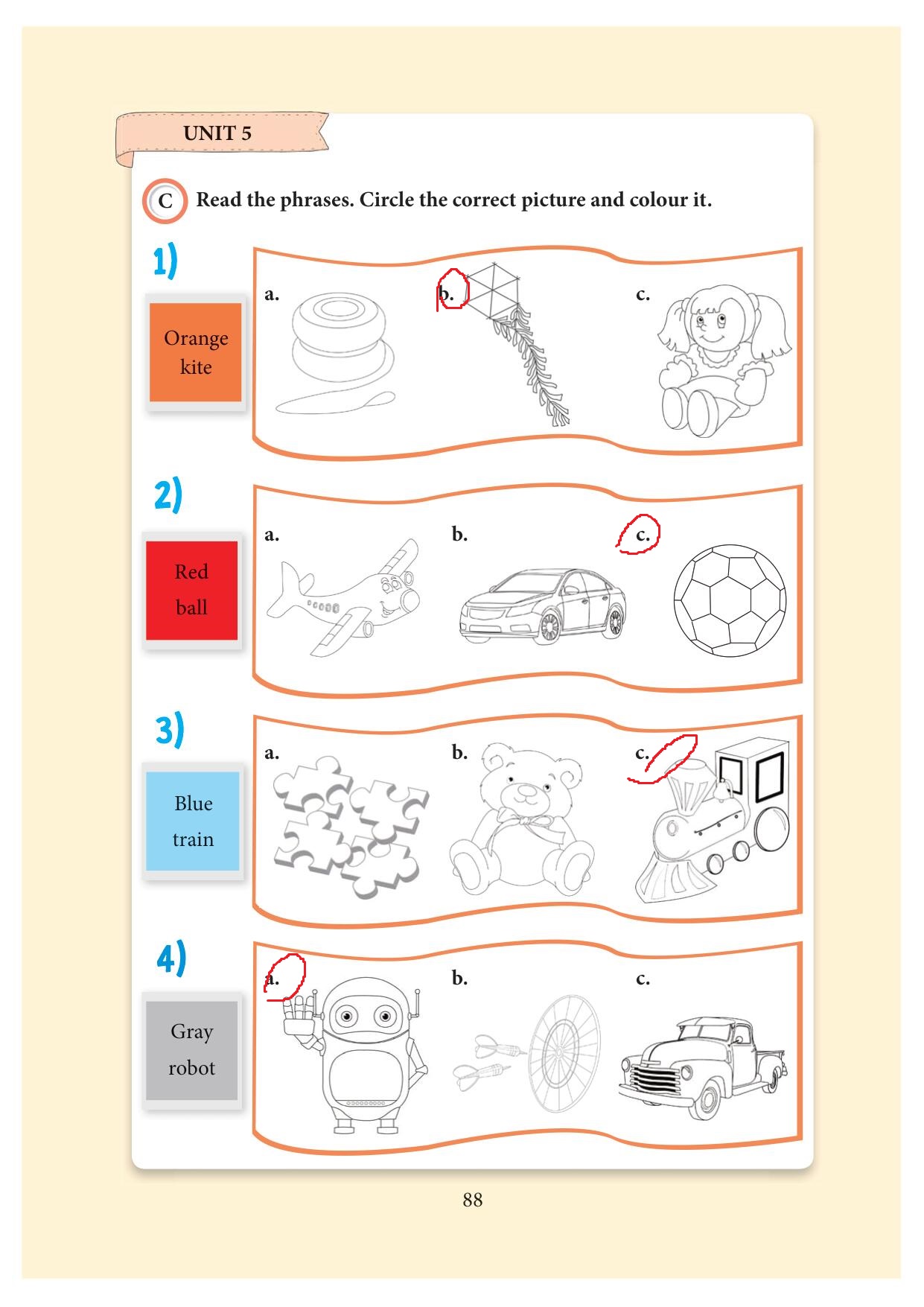 UNIT 5

C Read the phrases. Circle the correct picture and colour it.

1)

Orange kite

a. b. c.

2)

Red ball

a. b. c.

3)

Blue train

a. b. c.

4)

Gray robot

a. b. c.

88