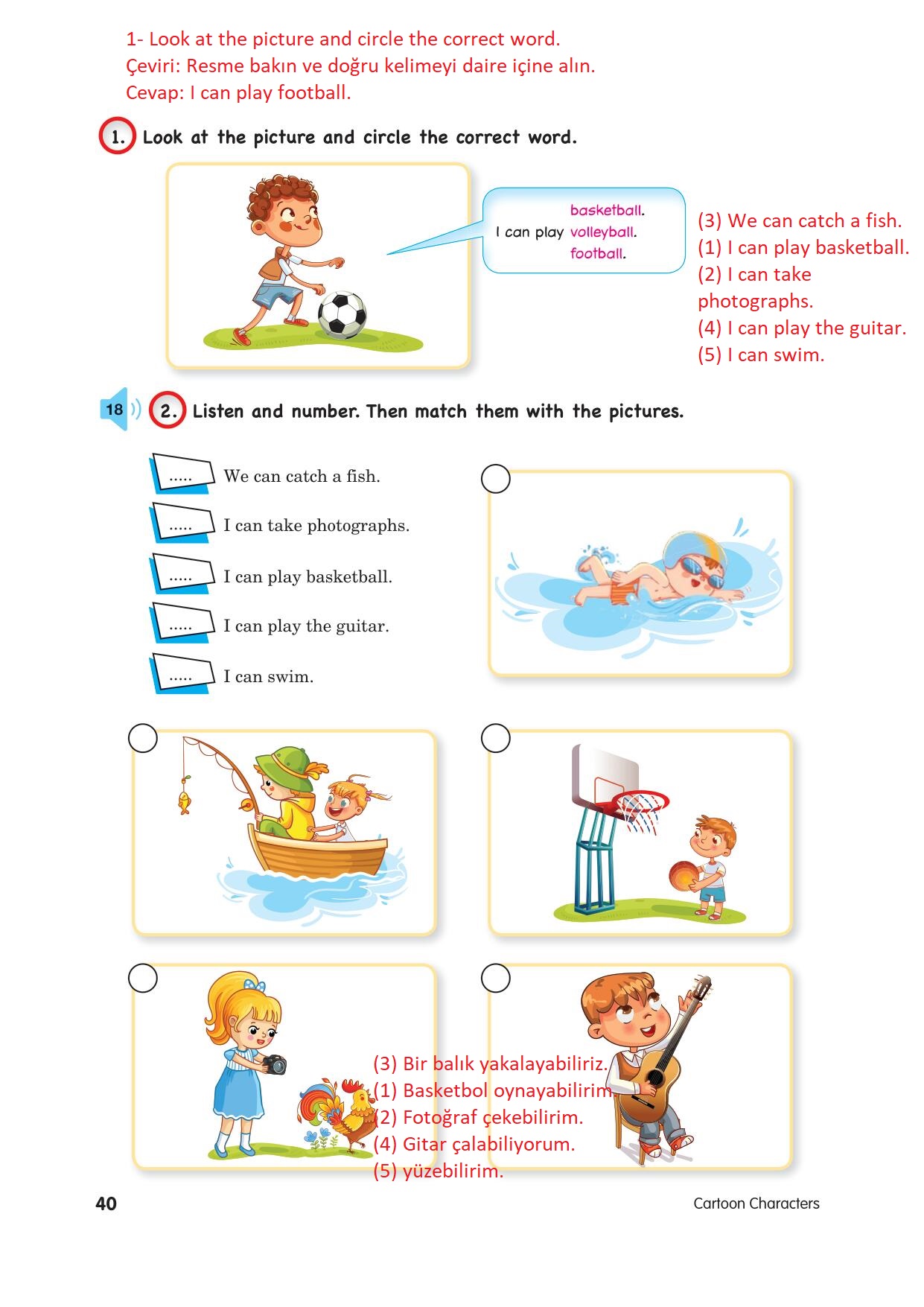 1- Look at the picture and circle the correct word.
Çeviri: Resme bakın ve doğru kelimeyi daire içine alın.
Cevap: I can play football.

1. Look at the picture and circle the correct word.

I can play basketball. volleyball. football.

(3) We can catch a fish.
(1) I can play basketball.
(2) I can take photographs.
(4) I can play the guitar.
(5) I can swim.

18 2. Listen and number. Then match them with the pictures.

..... We can catch a fish.
..... I can take photographs.
..... I can play basketball.
..... I can play the guitar.
..... I can swim.

(3) Bir balık yakalayabiliriz.
(1) Basketbol oynayabilirim.
(2) Fotoğraf çekebilirim.
(4) Gitar çalabiliyorum.
(5) yüzebilirim.

40 Cartoon Characters