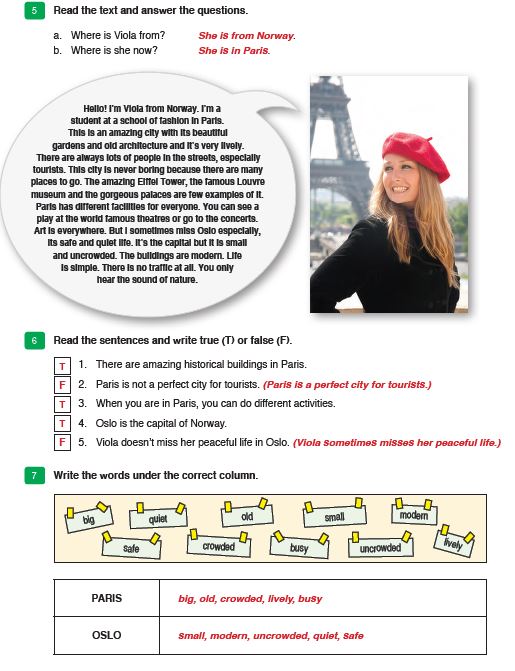 5 Read the text and answer the questions.

a. Where is Viola from? She is from Norway.
b. Where is she now? She is in Paris.

Hello! I'm Viola from Norway. I'm a student at a school of fashion in Paris. This is an amazing city with its beautiful gardens and old architecture and it's very lively. There are always lots of people in the streets, especially tourists. This city is never boring because there are many places to go. The amazing Eiffel Tower, the famous Louvre museum and the gorgeous palaces are few examples of it. Paris has different facilities for everyone. You can see a play at the world famous theatres or go to the concerts. Art is everywhere. But I sometimes miss Oslo especially, its safe and quiet life. It's the capital but it is small and uncrowded. The buildings are modern. Life is simple. There is no traffic at all. You only hear the sound of nature.

6 Read the sentences and write true (T) or false (F).

T 1. There are amazing historical buildings in Paris.
F 2. Paris is not a perfect city for tourists. (Paris is a perfect city for tourists.)
T 3. When you are in Paris, you can do different activities.
T 4. Oslo is the capital of Norway.
F 5. Viola doesn't miss her peaceful life in Oslo. (Viola sometimes misses her peaceful life.)

7 Write the words under the correct column.

big quiet old small modern safe crowded busy uncrowded lively

| PARIS | big, old, crowded, lively, busy |
|---|---|
| OSLO | small, modern, uncrowded, quiet, safe |