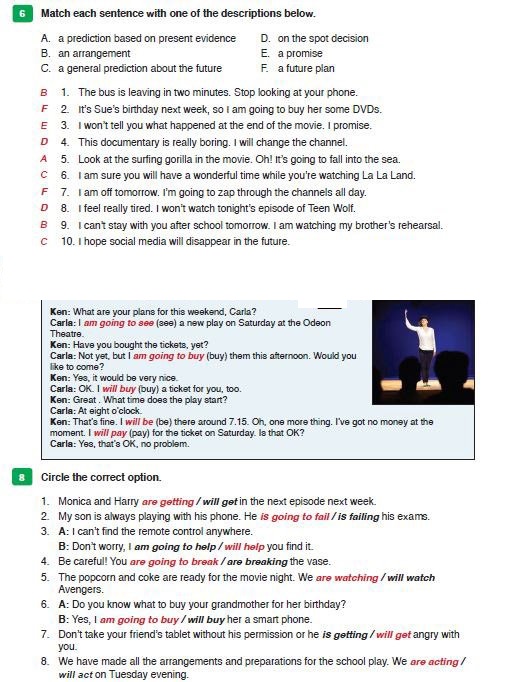 6 Match each sentence with one of the descriptions below.

A. a prediction based on present evidence
B. an arrangement
C. a general prediction about the future
D. on the spot decision
E. a promise
F. a future plan

B 1. The bus is leaving in two minutes. Stop looking at your phone.
F 2. It's Sue's birthday next week, so I am going to buy her some DVDs.
E 3. I won't tell you what happened at the end of the movie. I promise.
D 4. This documentary is really boring. I will change the channel.
A 5. Look at the surfing gorilla in the movie. Oh! It's going to fall into the sea.
C 6. I am sure you will have a wonderful time while you're watching La La Land.
F 7. I am off tomorrow. I'm going to zap through the channels all day.
D 8. I feel really tired. I won't watch tonight's episode of Teen Wolf.
B 9. I can't stay with you after school tomorrow. I am watching my brother's rehearsal.
C 10. I hope social media will disappear in the future.

Ken: What are your plans for this weekend, Carla?
Carla: I am going to see (see) a new play on Saturday at the Odeon Theatre.
Ken: Have you bought the tickets, yet?
Carla: Not yet, but I am going to buy (buy) them this afternoon. Would you like to come?
Ken: Yes, it would be very nice.
Carla: OK. I will buy (buy) a ticket for you, too.
Ken: Great . What time does the play start?
Carla: At eight o'clock.
Ken: That's fine. I will be (be) there around 7.15. Oh, one more thing. I've got no money at the moment. I will pay (pay) for the ticket on Saturday. Is that OK?
Carla: Yes, that's OK, no problem.

8 Circle the correct option.

1. Monica and Harry are getting / will get in the next episode next week.
2. My son is always playing with his phone. He is going to fail / is failing his exams.
3. A: I can't find the remote control anywhere.
B: Don't worry, I am going to help / will help you find it.
4. Be careful! You are going to break / are breaking the vase.
5. The popcorn and coke are ready for the movie night. We are watching / will watch Avengers.
6. A: Do you know what to buy your grandmother for her birthday?
B: Yes, I am going to buy / will buy her a smart phone.
7. Don't take your friend's tablet without his permission or he is getting / will get angry with you.
8. We have made all the arrangements and preparations for the school play. We are acting / will act on Tuesday evening.