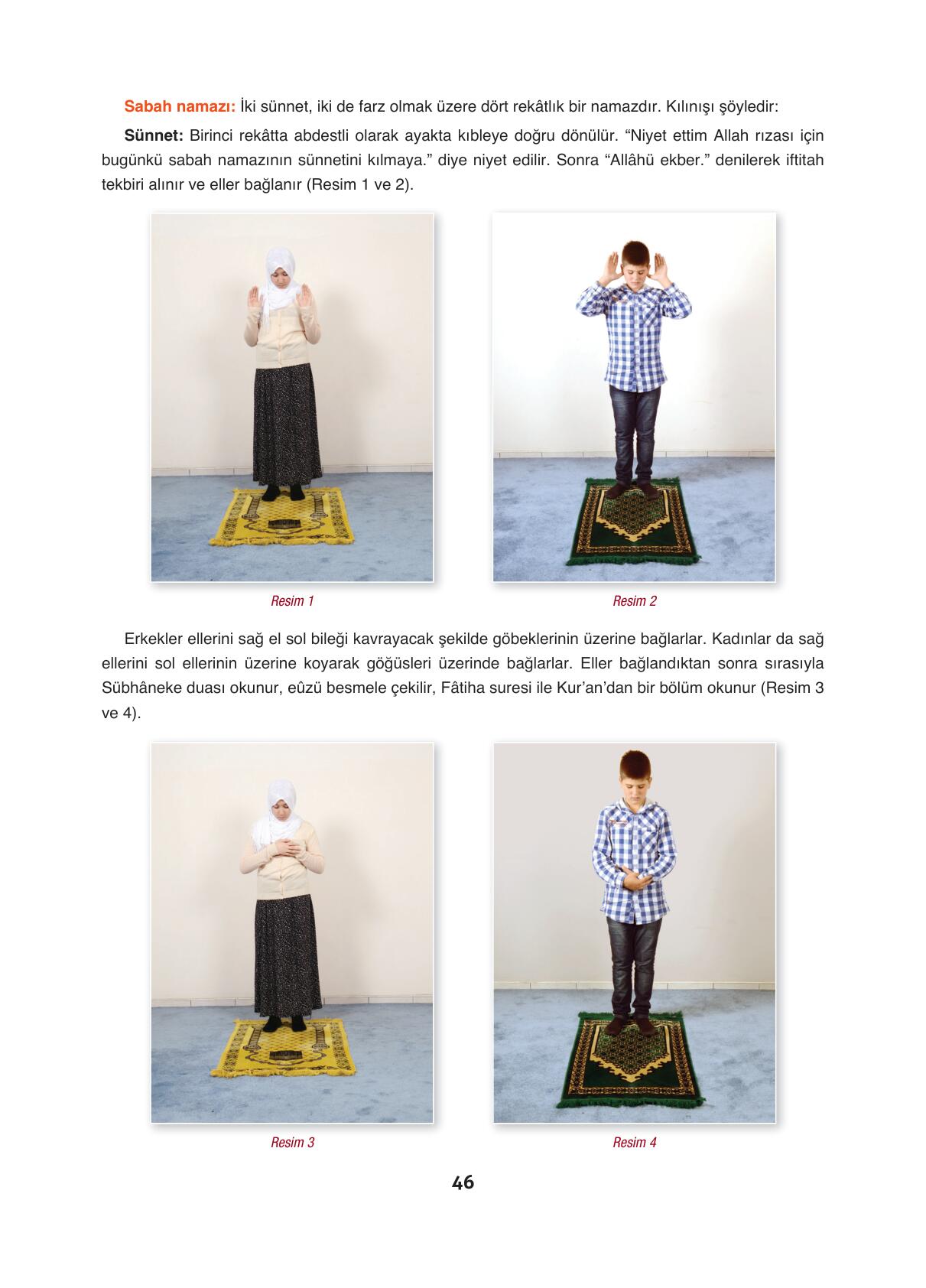 Sabah namazı: İki sünnet, iki de farz olmak üzere dört rekâtlık bir namazdır. Kılınışı şöyledir:

Sünnet: Birinci rekâtta abdestli olarak ayakta kıbleye doğru dönülür. “Niyet ettim Allah rızası için bugünkü sabah namazının sünnetini kılmaya.” diye niyet edilir. Sonra “Allâhü ekber.” denilerek iftitah tekbiri alınır ve eller bağlanır (Resim 1 ve 2).

Resim 1

Resim 2

Erkekler ellerini sağ el sol bileği kavrayacak şekilde göbeklerinin üzerine bağlarlar. Kadınlar da sağ ellerini sol ellerinin üzerine koyarak göğüsleri üzerinde bağlarlar. Eller bağlandıktan sonra sırasıyla Sübhâneke duası okunur, eûzü besmele çekilir, Fâtiha suresi ile Kur’an’dan bir bölüm okunur (Resim 3 ve 4).

Resim 3

Resim 4

46