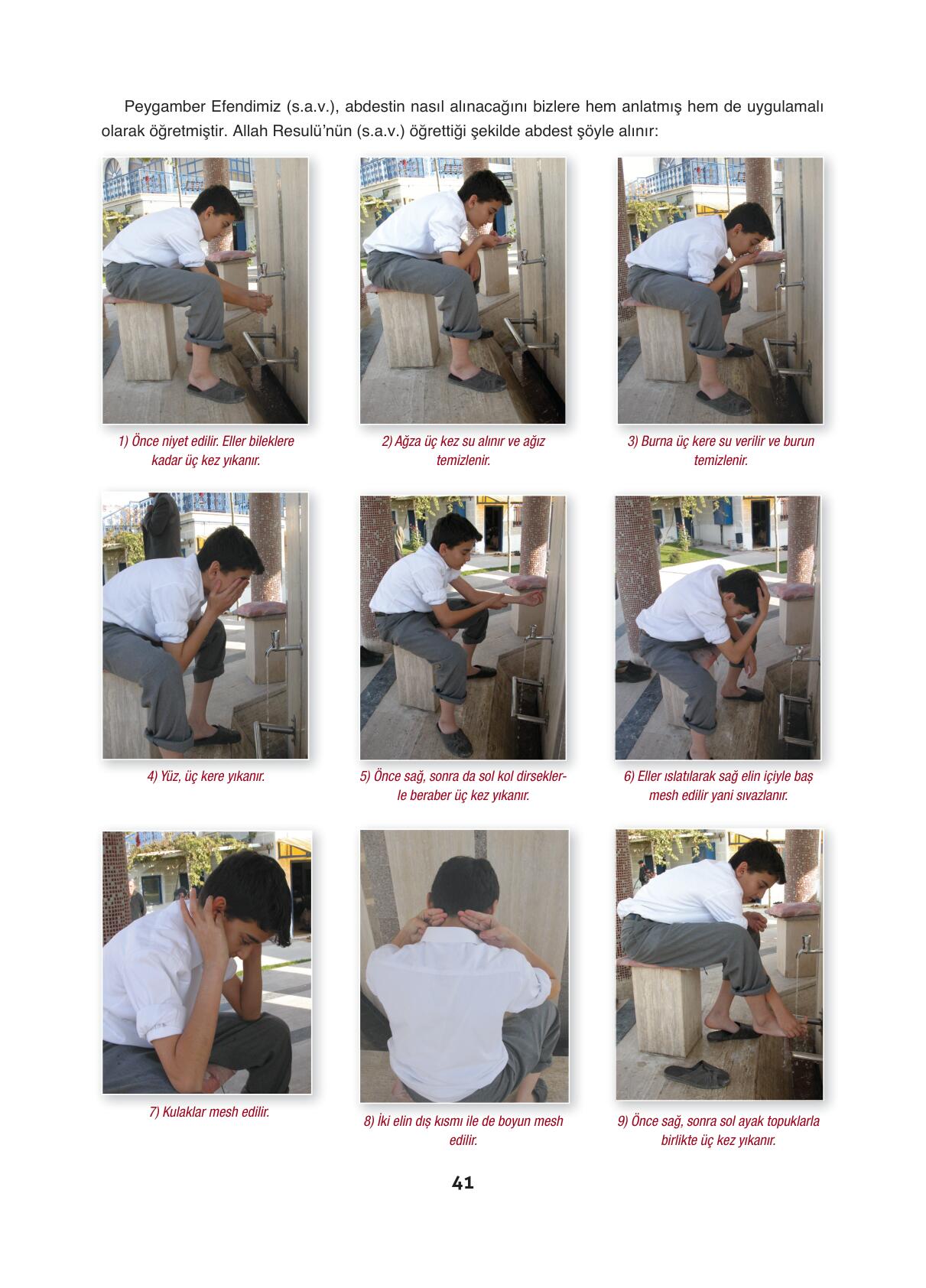 Peygamber Efendimiz (s.a.v.), abdestin nasıl alınacağını bizlere hem anlatmış hem de uygulamalı olarak öğretmiştir. Allah Resulü'nün (s.a.v.) öğrettiği şekilde abdest şöyle alınır:

1) Önce niyet edilir. Eller bileklere kadar üç kez yıkanır.

2) Ağza üç kez su alınır ve ağız temizlenir.

3) Burna üç kere su verilir ve burun temizlenir.

4) Yüz, üç kere yıkanır.

5) Önce sağ, sonra da sol kol dirseklerle beraber üç kez yıkanır.

6) Eller ıslatılarak sağ elin içiyle baş mesh edilir yani sıvazlanır.

7) Kulaklar mesh edilir.

8) İki elin dış kısmı ile de boyun mesh edilir.

9) Önce sağ, sonra sol ayak topuklarla birlikte üç kez yıkanır.

41