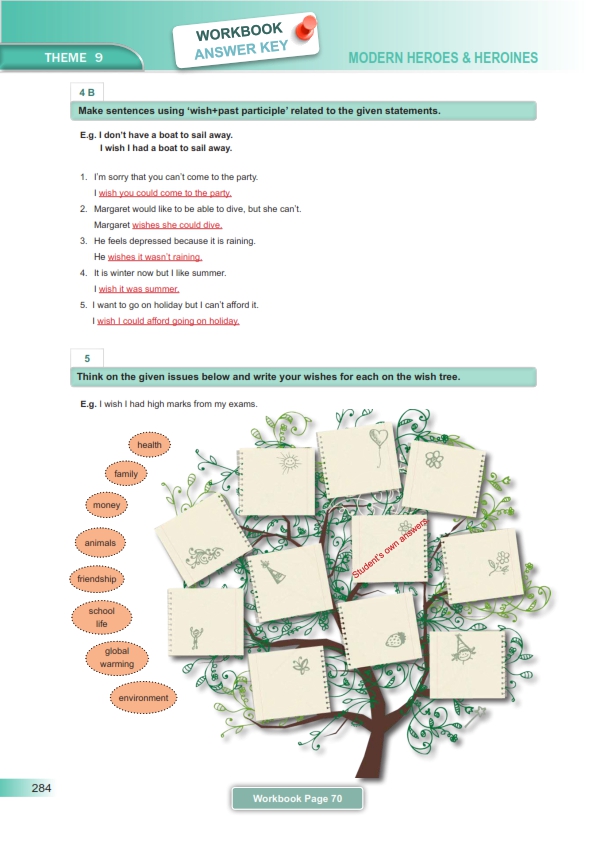 THEME 9

WORKBOOK ANSWER KEY

MODERN HEROES & HEROINES

4 B

Make sentences using 'wish+past participle' related to the given statements.

E.g. I don't have a boat to sail away.
I wish I had a boat to sail away.

1. I'm sorry that you can't come to the party.
I wish you could come to the party.
2. Margaret would like to be able to dive, but she can't.
Margaret wishes she could dive.
3. He feels depressed because it is raining.
He wishes it wasn't raining.
4. It is winter now but I like summer.
I wish it was summer.
5. I want to go on holiday but I can't afford it.
I wish I could afford going on holiday.

5

Think on the given issues below and write your wishes for each on the wish tree.

E.g. I wish I had high marks from my exams.

health

family

money

animals

friendship

school life

global warming

environment

Student's own answers

284

Workbook Page 70