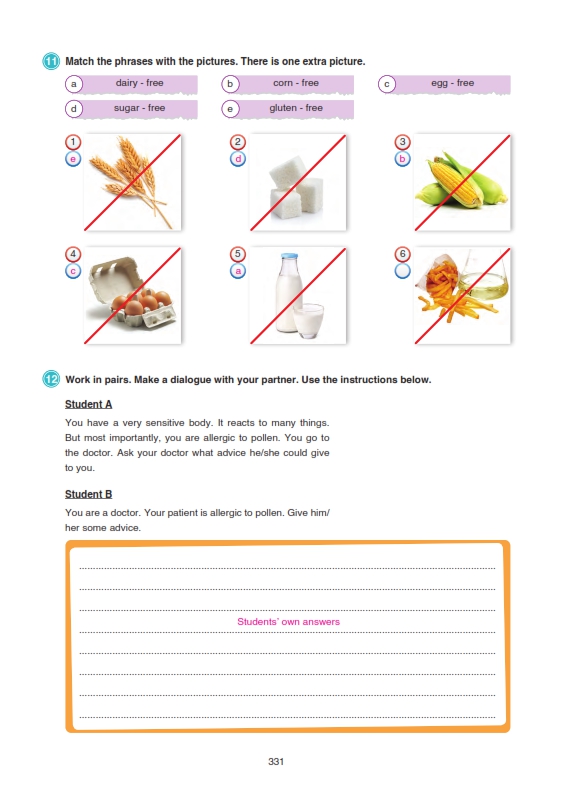 11 Match the phrases with the pictures. There is one extra picture.

a dairy - free
b corn - free
c egg - free
d sugar - free
e gluten - free

1 e
2 d
3 b
4 c
5 a
6

12 Work in pairs. Make a dialogue with your partner. Use the instructions below.

Student A

You have a very sensitive body. It reacts to many things. But most importantly, you are allergic to pollen. You go to the doctor. Ask your doctor what advice he/she could give to you.

Student B

You are a doctor. Your patient is allergic to pollen. Give him/her some advice.

Students' own answers

331