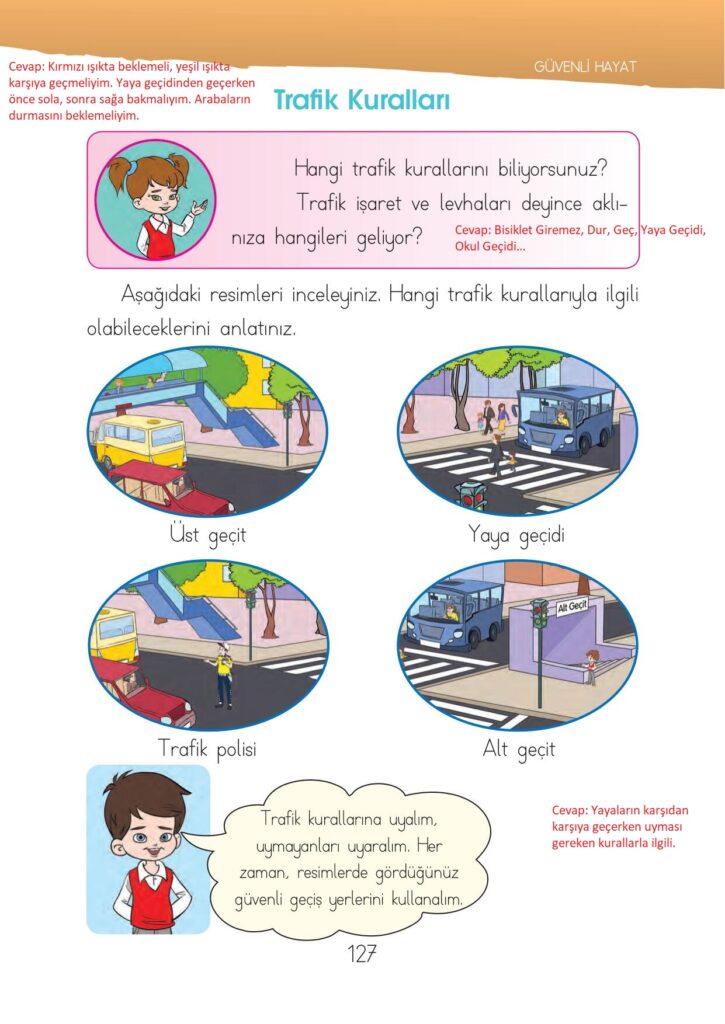 Cevap: Kırmızı ışıkta beklemeli, yeşil ışıkta karşıya geçmeliyim. Yaya geçidinden geçerken önce sola, sonra sağa bakmalıyım. Arabaların durmasını beklemeliyim.

GÜVENLİ HAYAT

Trafik Kuralları

Hangi trafik kurallarını biliyorsunuz? Trafik işaret ve levhaları deyince aklınıza hangileri geliyor?

Cevap: Bisiklet Giremez, Dur, Geç, Yaya Geçidi, Okul Geçidi...

Aşağıdaki resimleri inceleyiniz. Hangi trafik kurallarıyla ilgili olabileceklerini anlatınız.

Üst geçit

Yaya geçidi

Trafik polisi

Alt Geçit

Alt geçit

Trafik kurallarına uyalım, uymayanları uyaralım. Her zaman, resimlerde gördüğünüz güvenli geçiş yerlerini kullanalım.

Cevap: Yayaların karşıdan karşıya geçerken uyması gereken kurallarla ilgili.

127