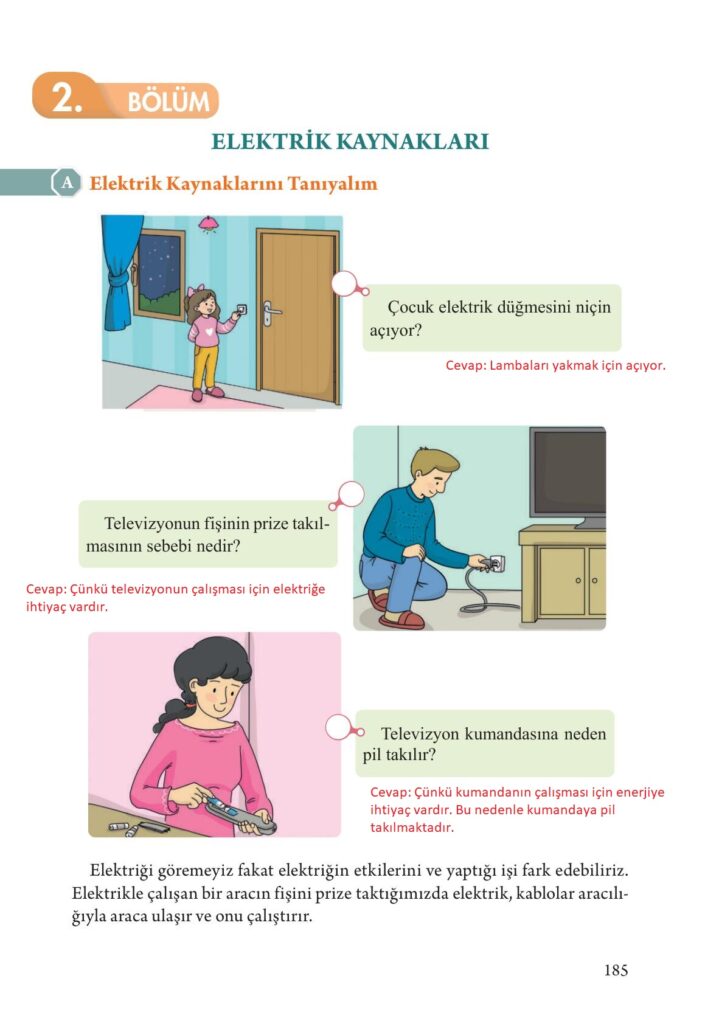 2. BÖLÜM

ELEKTRİK KAYNAKLARI

A Elektrik Kaynaklarını Tanıyalım

Çocuk elektrik düğmesini niçin açıyor?

Cevap: Lambaları yakmak için açıyor.

Televizyonun fişinin prize takılmasının sebebi nedir?

Cevap: Çünkü televizyonun çalışması için elektriğe ihtiyaç vardır.

Televizyon kumandasına neden pil takılır?

Cevap: Çünkü kumandanın çalışması için enerjiye ihtiyaç vardır. Bu nedenle kumandaya pil takılmaktadır.

Elektriği göremeyiz fakat elektriğin etkilerini ve yaptığı işi fark edebiliriz. Elektrikle çalışan bir aracın fişini prize taktığımızda elektrik, kablolar aracılığıyla araca ulaşır ve onu çalıştırır.

185