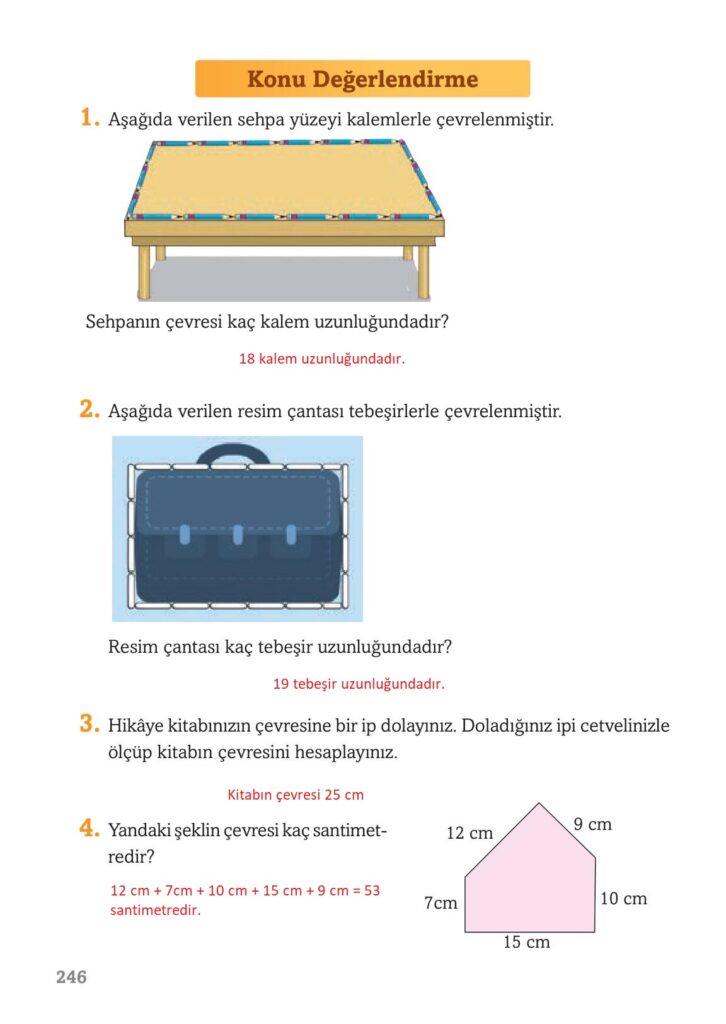 Konu Değerlendirme

1. Aşağıda verilen sehpa yüzeyi kalemlerle çevrelenmiştir.

Sehpanın çevresi kaç kalem uzunluğundadır?

18 kalem uzunluğundadır.

2. Aşağıda verilen resim çantası tebeşirlerle çevrelenmiştir.

Resim çantası kaç tebeşir uzunluğundadır?

19 tebeşir uzunluğundadır.

3. Hikâye kitabınızın çevresine bir ip dolayınız. Doladığınız ipi cetvelinizle ölçüp kitabın çevresini hesaplayınız.

Kitabın çevresi 25 cm

4. Yandaki şeklin çevresi kaç santimetredir?

12 cm + 7cm + 10 cm + 15 cm + 9 cm = 53 santimetredir.

12 cm
9 cm
7cm
10 cm
15 cm

246