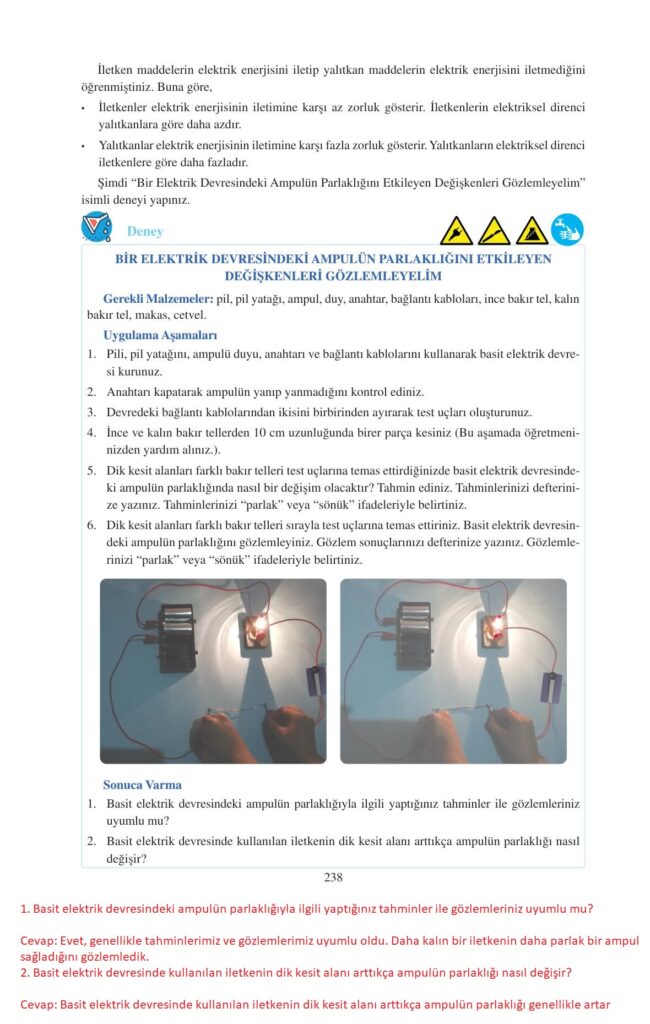 İletken maddelerin elektrik enerjisini iletip yalıtkan maddelerin elektrik enerjisini iletmediğini öğrenmiştiniz. Buna göre,

• İletkenler elektrik enerjisinin iletimine karşı az zorluk gösterir. İletkenlerin elektriksel direnci yalıtkanlara göre daha azdır.

• Yalıtkanlar elektrik enerjisinin iletimine karşı fazla zorluk gösterir. Yalıtkanların elektriksel direnci iletkenlere göre daha fazladır.

Şimdi "Bir Elektrik Devresindeki Ampulün Parlaklığını Etkileyen Değişkenleri Gözlemleyelim" isimli deneyi yapınız.

Deney

BİR ELEKTRİK DEVRESİNDEKİ AMPULÜN PARLAKLIĞINI ETKİLEYEN DEĞİŞKENLERİ GÖZLEMLEYELİM

Gerekli Malzemeler: pil, pil yatağı, ampul, duy, anahtar, bağlantı kabloları, ince bakır tel, kalın bakır tel, makas, cetvel.

Uygulama Aşamaları

1. Pili, pil yatağını, ampulü duyu, anahtarı ve bağlantı kablolarını kullanarak basit elektrik devresi kurunuz.

2. Anahtarı kapatarak ampulün yanıp yanmadığını kontrol ediniz.

3. Devredeki bağlantı kablolarından ikisini birbirinden ayırarak test uçları oluşturunuz.

4. İnce ve kalın bakır tellerden 10 cm uzunluğunda birer parça kesiniz (Bu aşamada öğretmeninizden yardım alınız.).

5. Dik kesit alanları farklı bakır telleri test uçlarına temas ettirdiğinizde basit elektrik devresindeki ampulün parlaklığında nasıl bir değişim olacaktır? Tahmin ediniz. Tahminlerinizi defterinize yazınız. Tahminlerinizi "parlak" veya "sönük" ifadeleriyle belirtiniz.

6. Dik kesit alanları farklı bakır telleri sırayla test uçlarına temas ettiriniz. Basit elektrik devresindeki ampulün parlaklığını gözlemleyiniz. Gözlem sonuçlarınızı defterinize yazınız. Gözlemlerinizi "parlak" veya "sönük" ifadeleriyle belirtiniz.

Sonuca Varma

1. Basit elektrik devresindeki ampulün parlaklığıyla ilgili yaptığınız tahminler ile gözlemleriniz uyumlu mu?

2. Basit elektrik devresinde kullanılan iletkenin dik kesit alanı arttıkça ampulün parlaklığı nasıl değişir?

238

1. Basit elektrik devresindeki ampulün parlaklığıyla ilgili yaptığınız tahminler ile gözlemleriniz uyumlu mu?

Cevap: Evet, genellikle tahminlerimiz ve gözlemlerimiz uyumlu oldu. Daha kalın bir iletkenin daha parlak bir ampul sağladığını gözlemledik.
2. Basit elektrik devresinde kullanılan iletkenin dik kesit alanı arttıkça ampulün parlaklığı nasıl değişir?

Cevap: Basit elektrik devresinde kullanılan iletkenin dik kesit alanı arttıkça ampulün parlaklığı genellikle artar