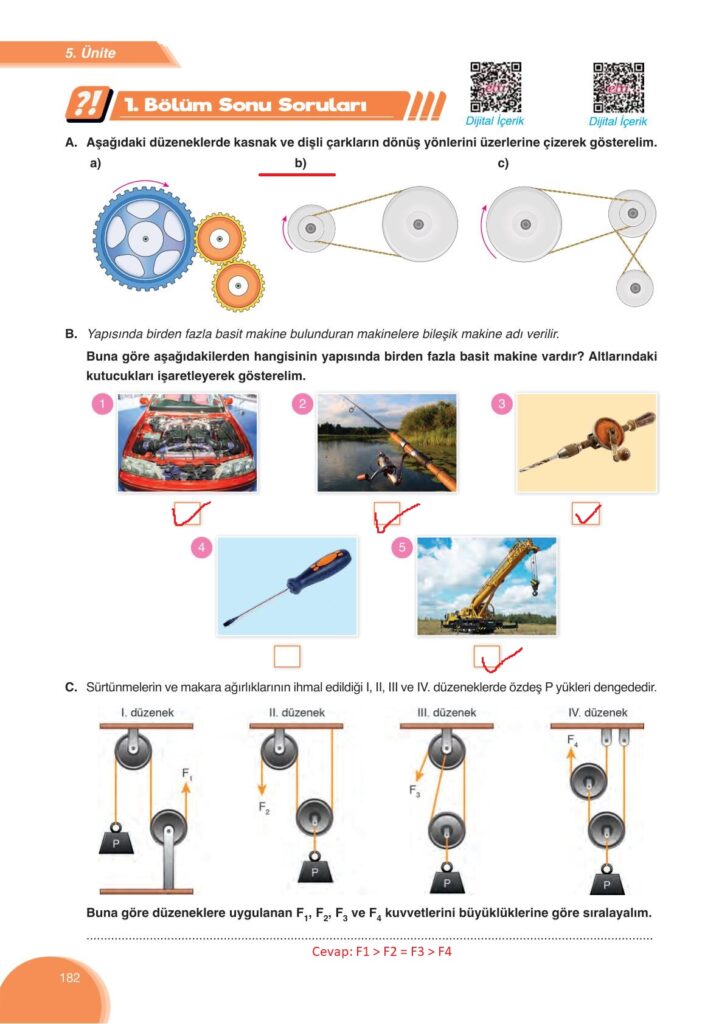 5. Ünite

?! 1. Bölüm Sonu Soruları

Dijital İçerik
Dijital İçerik

A. Aşağıdaki düzeneklerde kasnak ve dişli çarkların dönüş yönlerini üzerlerine çizerek gösterelim.

a)
b)
c)

B. Yapısında birden fazla basit makine bulunduran makinelere bileşik makine adı verilir.

Buna göre aşağıdakilerden hangisinin yapısında birden fazla basit makine vardır? Altlarındaki kutucukları işaretleyerek gösterelim.

1
2
3
4
5

C. Sürtünmelerin ve makara ağırlıklarının ihmal edildiği I, II, III ve IV. düzeneklerde özdeş P yükleri dengededir.

I. düzenek
$F_1$
P

II. düzenek
$F_2$
P

III. düzenek
$F_3$
P

IV. düzenek
$F_4$
P

Buna göre düzeneklere uygulanan $F_1$, $F_2$, $F_3$ ve $F_4$ kuvvetlerini büyüklüklerine göre sıralayalım.

Cevap: F1 > F2 = F3 > F4

182