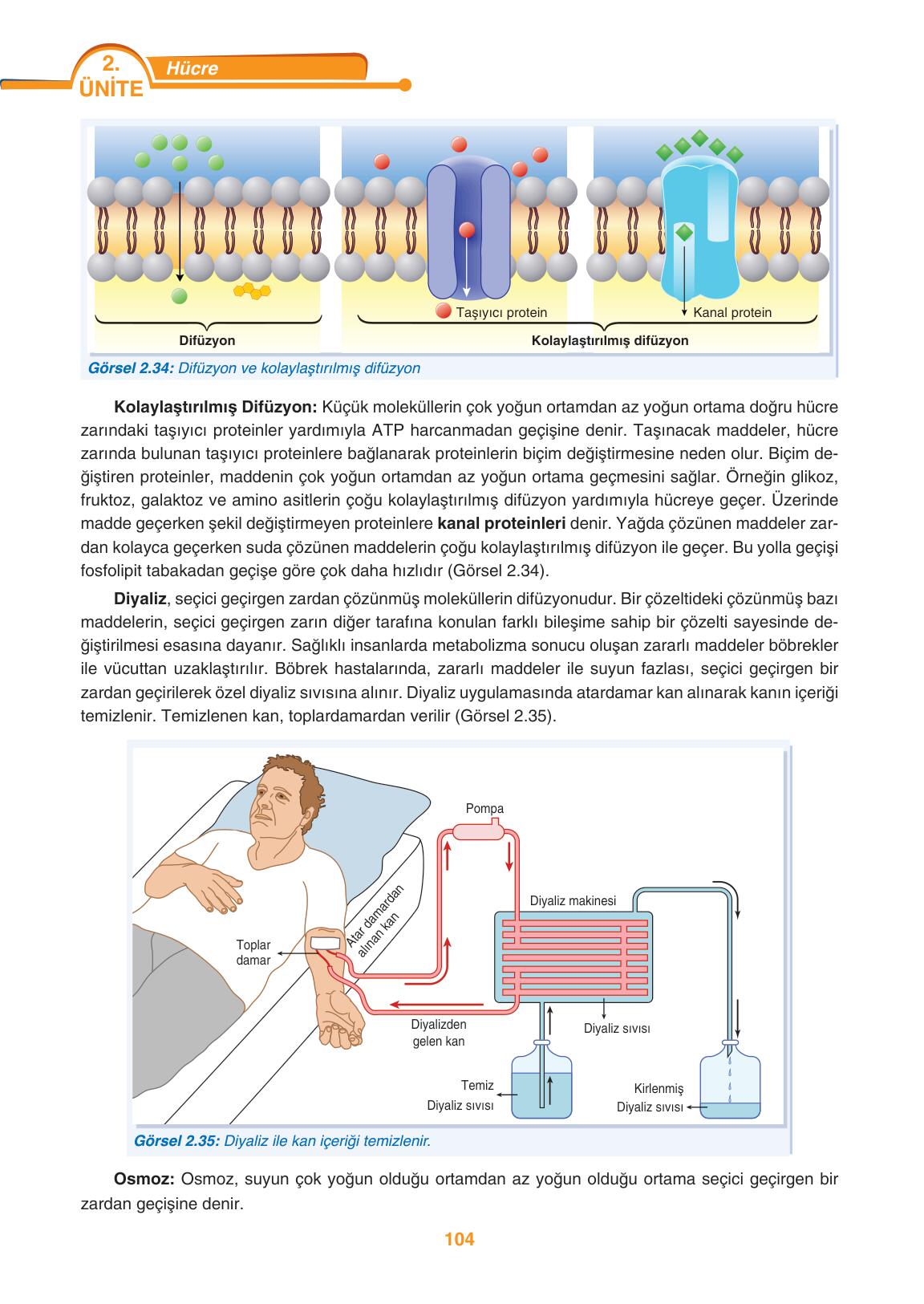 2. ÜNİTE Hücre

Taşıyıcı protein
Kanal protein
Difüzyon
Kolaylaştırılmış difüzyon

Görsel 2.34: Difüzyon ve kolaylaştırılmış difüzyon

Kolaylaştırılmış Difüzyon: Küçük moleküllerin çok yoğun ortamdan az yoğun ortama doğru hücre zarındaki taşıyıcı proteinler yardımıyla ATP harcanmadan geçişine denir. Taşınacak maddeler, hücre zarında bulunan taşıyıcı proteinlere bağlanarak proteinlerin biçim değiştirmesine neden olur. Biçim değiştiren proteinler, maddenin çok yoğun ortamdan az yoğun ortama geçmesini sağlar. Örneğin glikoz, fruktoz, galaktoz ve amino asitlerin çoğu kolaylaştırılmış difüzyon yardımıyla hücreye geçer. Üzerinde madde geçerken şekil değiştirmeyen proteinlere kanal proteinleri denir. Yağda çözünen maddeler zardan kolayca geçerken suda çözünen maddelerin çoğu kolaylaştırılmış difüzyon ile geçer. Bu yolla geçişi fosfolipit tabakadan geçişe göre çok daha hızlıdır (Görsel 2.34).

Diyaliz, seçici geçirgen zardan çözünmüş moleküllerin difüzyonudur. Bir çözeltideki çözünmüş bazı maddelerin, seçici geçirgen zarın diğer tarafına konulan farklı bileşime sahip bir çözelti sayesinde değiştirilmesi esasına dayanır. Sağlıklı insanlarda metabolizma sonucu oluşan zararlı maddeler böbrekler ile vücuttan uzaklaştırılır. Böbrek hastalarında, zararlı maddeler ile suyun fazlası, seçici geçirgen bir zardan geçirilerek özel diyaliz sıvısına alınır. Diyaliz uygulamasında atardamar kan alınarak kanın içeriği temizlenir. Temizlenen kan, toplardamardan verilir (Görsel 2.35).

Pompa
Diyaliz makinesi
Atar damardan alınan kan
Toplar damar
Diyalizden gelen kan
Diyaliz sıvısı
Temiz Diyaliz sıvısı
Kirlenmiş Diyaliz sıvısı

Görsel 2.35: Diyaliz ile kan içeriği temizlenir.

Osmoz: Osmoz, suyun çok yoğun olduğu ortamdan az yoğun olduğu ortama seçici geçirgen bir zardan geçişine denir.

104