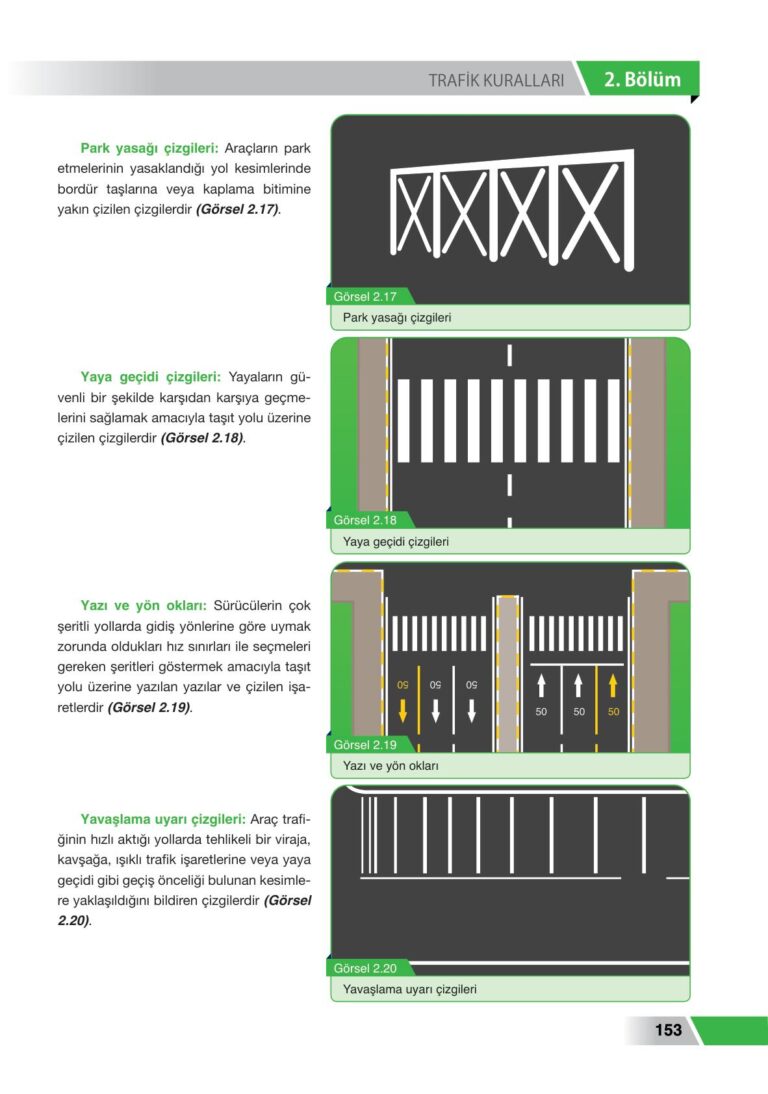 TRAFİK KURALLARI 2. Bölüm

Park yasağı çizgileri: Araçların park etmelerinin yasaklandığı yol kesimlerinde bordür taşlarına veya kaplama bitimine yakın çizilen çizgilerdir (Görsel 2.17).

Görsel 2.17
Park yasağı çizgileri

Yaya geçidi çizgileri: Yayaların güvenli bir şekilde karşıdan karşıya geçmelerini sağlamak amacıyla taşıt yolu üzerine çizilen çizgilerdir (Görsel 2.18).

Görsel 2.18
Yaya geçidi çizgileri

Yazı ve yön okları: Sürücülerin çok şeritli yollarda gidiş yönlerine göre uymak zorunda oldukları hız sınırları ile seçmeleri gereken şeritleri göstermek amacıyla taşıt yolu üzerine yazılan yazılar ve çizilen işaretlerdir (Görsel 2.19).

50 50 50 50 50 50

Görsel 2.19
Yazı ve yön okları

Yavaşlama uyarı çizgileri: Araç trafiğinin hızlı aktığı yollarda tehlikeli bir viraja, kavşağa, ışıklı trafik işaretlerine veya yaya geçidi gibi geçiş önceliği bulunan kesimlere yaklaşıldığını bildiren çizgilerdir (Görsel 2.20).

Görsel 2.20
Yavaşlama uyarı çizgileri

153