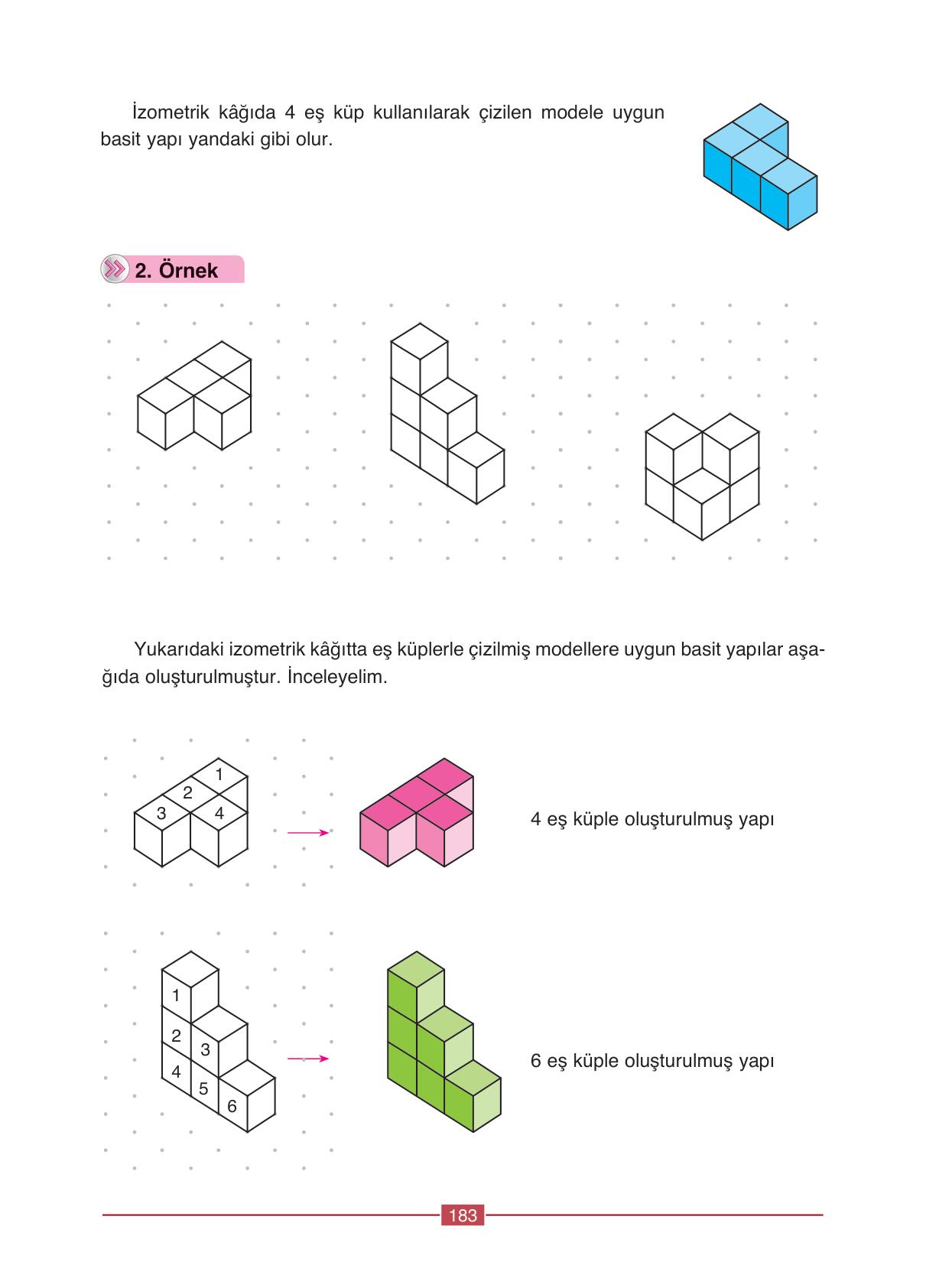 İzometrik kâğıda 4 eş küp kullanılarak çizilen modele uygun basit yapı yandaki gibi olur.

2. Örnek

Yukarıdaki izometrik kâğıtta eş küplerle çizilmiş modellere uygun basit yapılar aşağıda oluşturulmuştur. İnceleyelim.

1
2
3
4

4 eş küple oluşturulmuş yapı

1
2
3
4
5
6

6 eş küple oluşturulmuş yapı

183