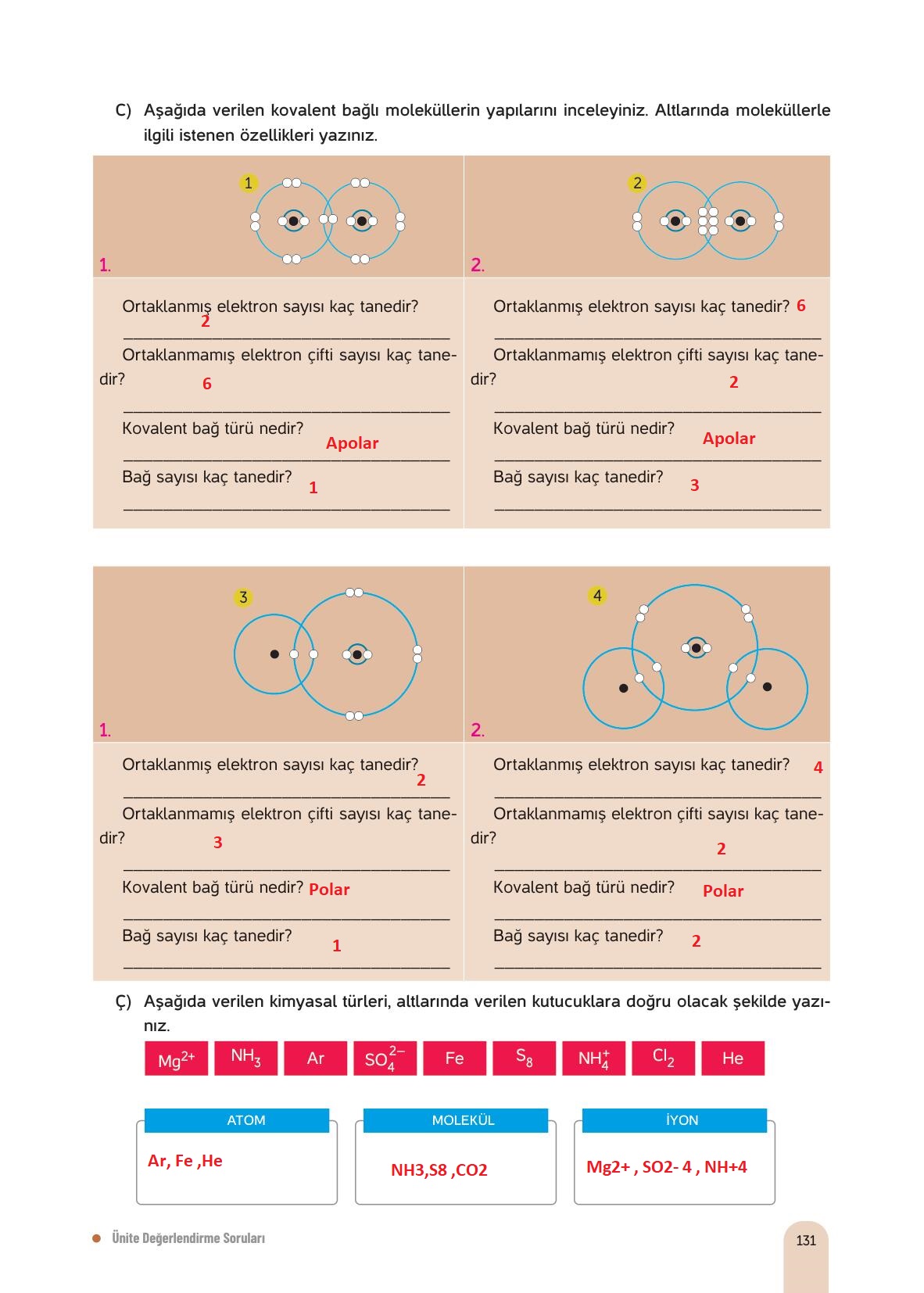 C) Aşağıda verilen kovalent bağlı moleküllerin yapılarını inceleyiniz. Altlarında moleküllerle ilgili istenen özellikleri yazınız.

1

1.

Ortaklanmış elektron sayısı kaç tanedir?
2

Ortaklanmamış elektron çifti sayısı kaç tanedir? 6

Kovalent bağ türü nedir? Apolar

Bağ sayısı kaç tanedir? 1

2

2.

Ortaklanmış elektron sayısı kaç tanedir? 6

Ortaklanmamış elektron çifti sayısı kaç tanedir? 2

Kovalent bağ türü nedir? Apolar

Bağ sayısı kaç tanedir? 3

3

1.

Ortaklanmış elektron sayısı kaç tanedir? 2

Ortaklanmamış elektron çifti sayısı kaç tanedir? 3

Kovalent bağ türü nedir? Polar

Bağ sayısı kaç tanedir? 1

4

2.

Ortaklanmış elektron sayısı kaç tanedir? 4

Ortaklanmamış elektron çifti sayısı kaç tanedir? 2

Kovalent bağ türü nedir? Polar

Bağ sayısı kaç tanedir? 2

Ç) Aşağıda verilen kimyasal türleri, altlarında verilen kutucuklara doğru olacak şekilde yazınız.

$Mg^{2+}$ $NH_3$ Ar $SO_4^{2-}$ Fe $S_8$ $NH_4^+$ $Cl_2$ He

ATOM
Ar, Fe ,He

MOLEKÜL
NH3,S8 ,CO2

İYON
Mg2+ , SO2- 4 , NH+4

Ünite Değerlendirme Soruları

131