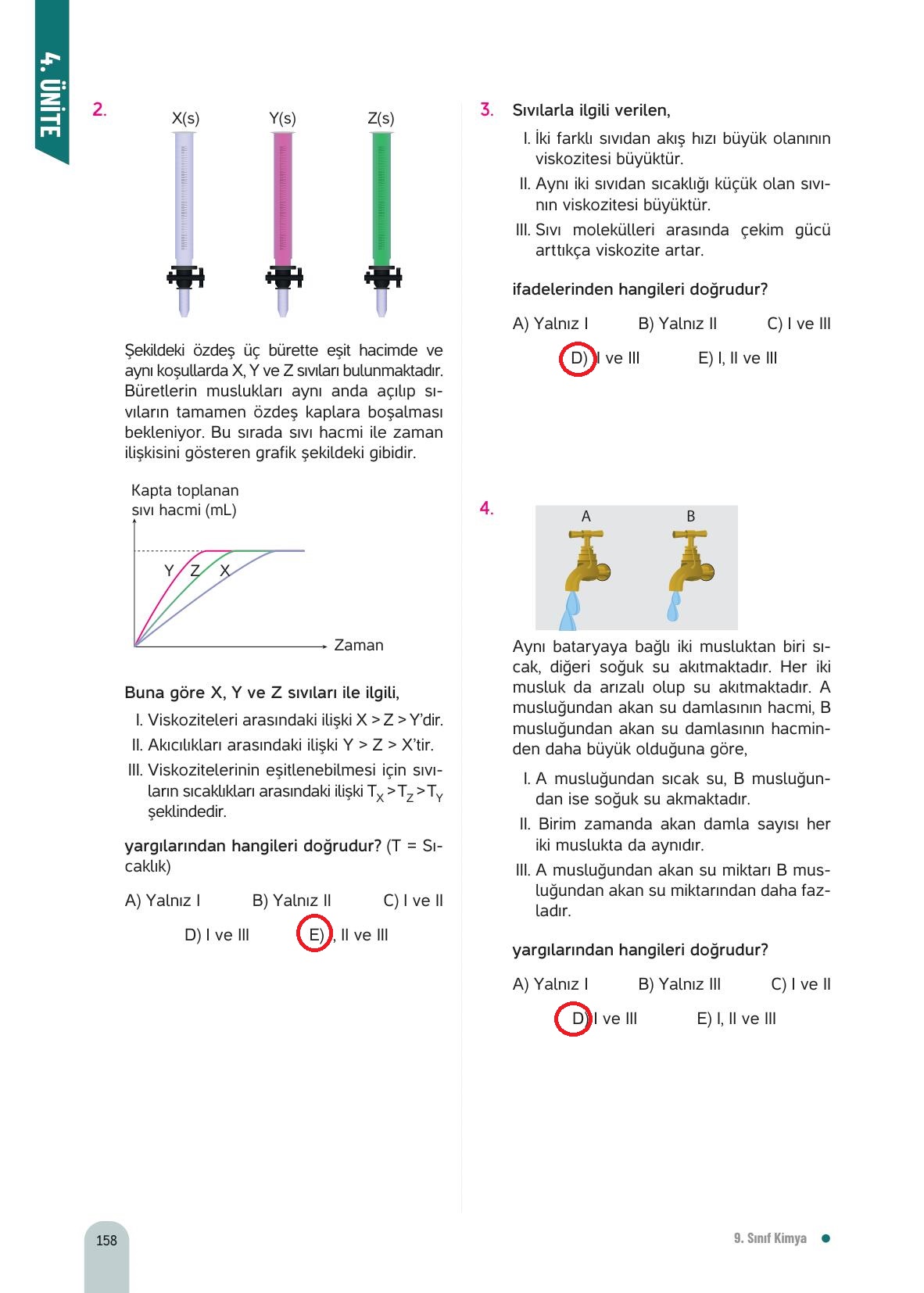 4. ÜNİTE

2.

X(s) Y(s) Z(s)

Şekildeki özdeş üç bürette eşit hacimde ve aynı koşullarda X, Y ve Z sıvıları bulunmaktadır. Büretlerin muslukları aynı anda açılıp sıvıların tamamen özdeş kaplara boşalması bekleniyor. Bu sırada sıvı hacmi ile zaman ilişkisini gösteren grafik şekildeki gibidir.

Kapta toplanan sıvı hacmi (mL)

Y Z X

Zaman

Buna göre X, Y ve Z sıvıları ile ilgili,

I. Viskoziteleri arasındaki ilişki X > Z > Y'dir.

II. Akıcılıkları arasındaki ilişki Y > Z > X'tir.

III. Viskozitelerinin eşitlenebilmesi için sıvıların sıcaklıkları arasındaki ilişki $T_X > T_Z > T_Y$ şeklindedir.

yargılarından hangileri doğrudur? (T = Sıcaklık)

A) Yalnız I B) Yalnız II C) I ve II

D) I ve III E) I, II ve III

3. Sıvılarla ilgili verilen,

I. İki farklı sıvıdan akış hızı büyük olanının viskozitesi büyüktür.

II. Aynı iki sıvıdan sıcaklığı küçük olan sıvının viskozitesi büyüktür.

III. Sıvı molekülleri arasında çekim gücü arttıkça viskozite artar.

ifadelerinden hangileri doğrudur?

A) Yalnız I B) Yalnız II C) I ve III

D) II ve III E) I, II ve III

4.

A B

Aynı bataryaya bağlı iki musluktan biri sıcak, diğeri soğuk su akıtmaktadır. Her iki musluk da arızalı olup su akıtmaktadır. A musluğundan akan su damlasının hacmi, B musluğundan akan su damlasının hacminden daha büyük olduğuna göre,

I. A musluğundan sıcak su, B musluğundan ise soğuk su akmaktadır.

II. Birim zamanda akan damla sayısı her iki muslukta da aynıdır.

III. A musluğundan akan su miktarı B musluğundan akan su miktarından daha fazladır.

yargılarından hangileri doğrudur?

A) Yalnız I B) Yalnız III C) I ve II

D) II ve III E) I, II ve III

158

9. Sınıf Kimya