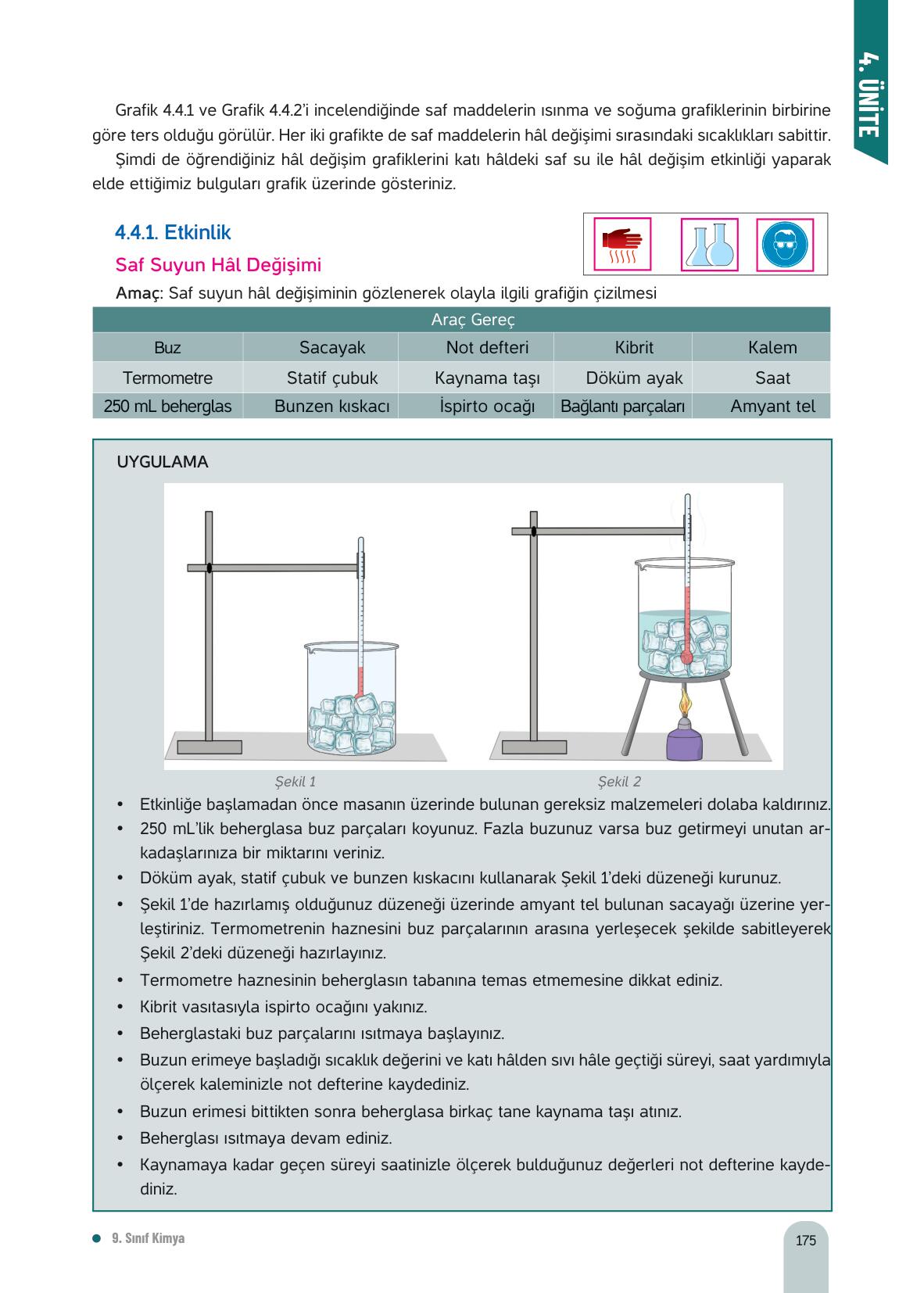 4. ÜNİTE

Grafik 4.4.1 ve Grafik 4.4.2'i incelendiğinde saf maddelerin ısınma ve soğuma grafiklerinin birbirine göre ters olduğu görülür. Her iki grafikte de saf maddelerin hâl değişimi sırasındaki sıcaklıkları sabittir.

Şimdi de öğrendiğiniz hâl değişim grafiklerini katı hâldeki saf su ile hâl değişim etkinliği yaparak elde ettiğimiz bulguları grafik üzerinde gösteriniz.

4.4.1. Etkinlik

Saf Suyun Hâl Değişimi

Amaç: Saf suyun hâl değişiminin gözlenerek olayla ilgili grafiğin çizilmesi

| Araç Gereç | | | | |
|---|---|---|---|---|
| Buz | Sacayak | Not defteri | Kibrit | Kalem |
| Termometre | Statif çubuk | Kaynama taşı | Döküm ayak | Saat |
| 250 mL beherglas | Bunzen kıskacı | İspirto ocağı | Bağlantı parçaları | Amyant tel |

UYGULAMA

Şekil 1

Şekil 2

• Etkinliğe başlamadan önce masanın üzerinde bulunan gereksiz malzemeleri dolaba kaldırınız.
• 250 mL'lik beherglasa buz parçaları koyunuz. Fazla buzunuz varsa buz getirmeyi unutan arkadaşlarınıza bir miktarını veriniz.
• Döküm ayak, statif çubuk ve bunzen kıskacını kullanarak Şekil 1'deki düzeneği kurunuz.
• Şekil 1'de hazırlamış olduğunuz düzeneği üzerinde amyant tel bulunan sacayağı üzerine yerleştiriniz. Termometrenin haznesini buz parçalarının arasına yerleşecek şekilde sabitleyerek Şekil 2'deki düzeneği hazırlayınız.
• Termometre haznesinin beherglasın tabanına temas etmemesine dikkat ediniz.
• Kibrit vasıtasıyla ispirto ocağını yakınız.
• Beherglastaki buz parçalarını ısıtmaya başlayınız.
• Buzun erimeye başladığı sıcaklık değerini ve katı hâlden sıvı hâle geçtiği süreyi, saat yardımıyla ölçerek kaleminizle not defterine kaydediniz.
• Buzun erimesi bittikten sonra beherglasa birkaç tane kaynama taşı atınız.
• Beherglası ısıtmaya devam ediniz.
• Kaynamaya kadar geçen süreyi saatinizle ölçerek bulduğunuz değerleri not defterine kaydediniz.

9. Sınıf Kimya

175