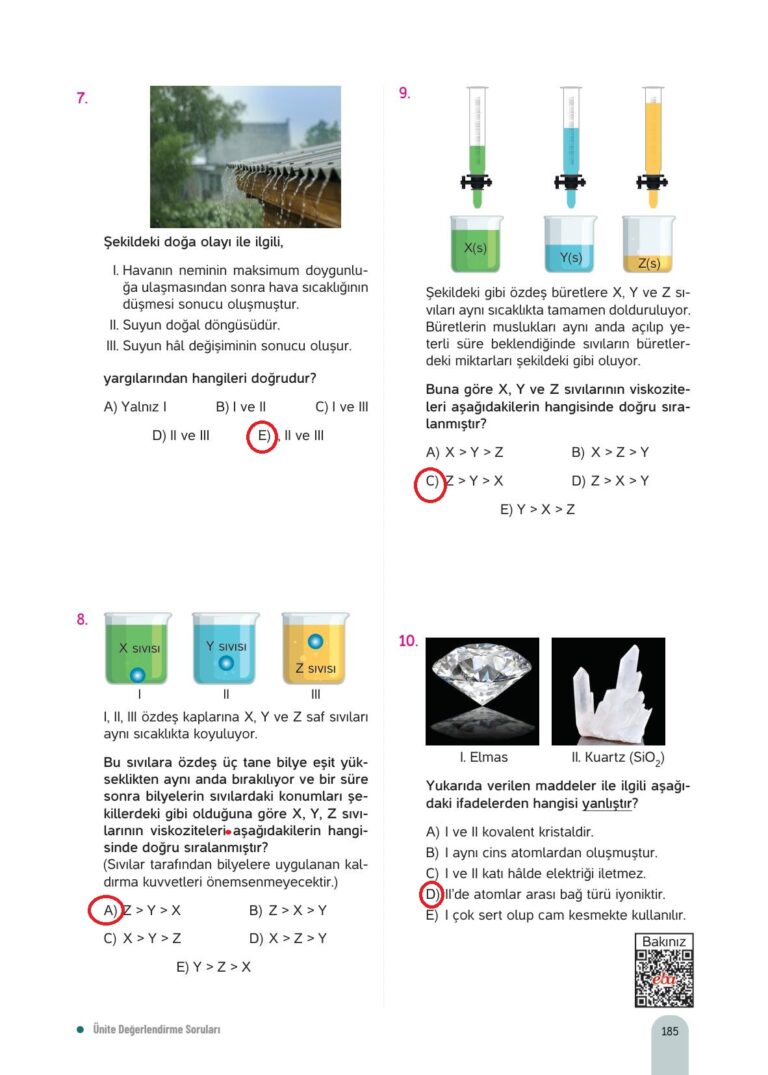 7.

Şekildeki doğa olayı ile ilgili,

I. Havanın neminin maksimum doygunluğa ulaşmasından sonra hava sıcaklığının düşmesi sonucu oluşmuştur.
II. Suyun doğal döngüsüdür.
III. Suyun hâl değişiminin sonucu oluşur.

yargılarından hangileri doğrudur?

A) Yalnız I B) I ve II C) I ve III
D) II ve III E) I, II ve III

8.

X sıvısı Y sıvısı Z sıvısı
I II III

I, II, III özdeş kaplarına X, Y ve Z saf sıvıları aynı sıcaklıkta koyuluyor.

Bu sıvılara özdeş üç tane bilye eşit yükseklikten aynı anda bırakılıyor ve bir süre sonra bilyelerin sıvılardaki konumları şekillerdeki gibi olduğuna göre X, Y, Z sıvılarının viskoziteleri aşağıdakilerin hangisinde doğru sıralanmıştır?
(Sıvılar tarafından bilyelere uygulanan kaldırma kuvvetleri önemsenmeyecektir.)

A) Z > Y > X B) Z > X > Y
C) X > Y > Z D) X > Z > Y
E) Y > Z > X

9.

X(s) Y(s) Z(s)

Şekildeki gibi özdeş büretlere X, Y ve Z sıvıları aynı sıcaklıkta tamamen dolduruluyor. Büretlerin muslukları aynı anda açılıp yeterli süre beklendiğinde sıvıların büretlerdeki miktarları şekildeki gibi oluyor.

Buna göre X, Y ve Z sıvılarının viskoziteleri aşağıdakilerin hangisinde doğru sıralanmıştır?

A) X > Y > Z B) X > Z > Y
C) Z > Y > X D) Z > X > Y
E) Y > X > Z

10.

I. Elmas II. Kuartz ($SiO_2$)

Yukarıda verilen maddeler ile ilgili aşağıdaki ifadelerden hangisi yanlıştır?

A) I ve II kovalent kristaldir.
B) I aynı cins atomlardan oluşmuştur.
C) I ve II katı hâlde elektriği iletmez.
D) II'de atomlar arası bağ türü iyoniktir.
E) I çok sert olup cam kesmekte kullanılır.

Bakınız

Ünite Değerlendirme Soruları

185