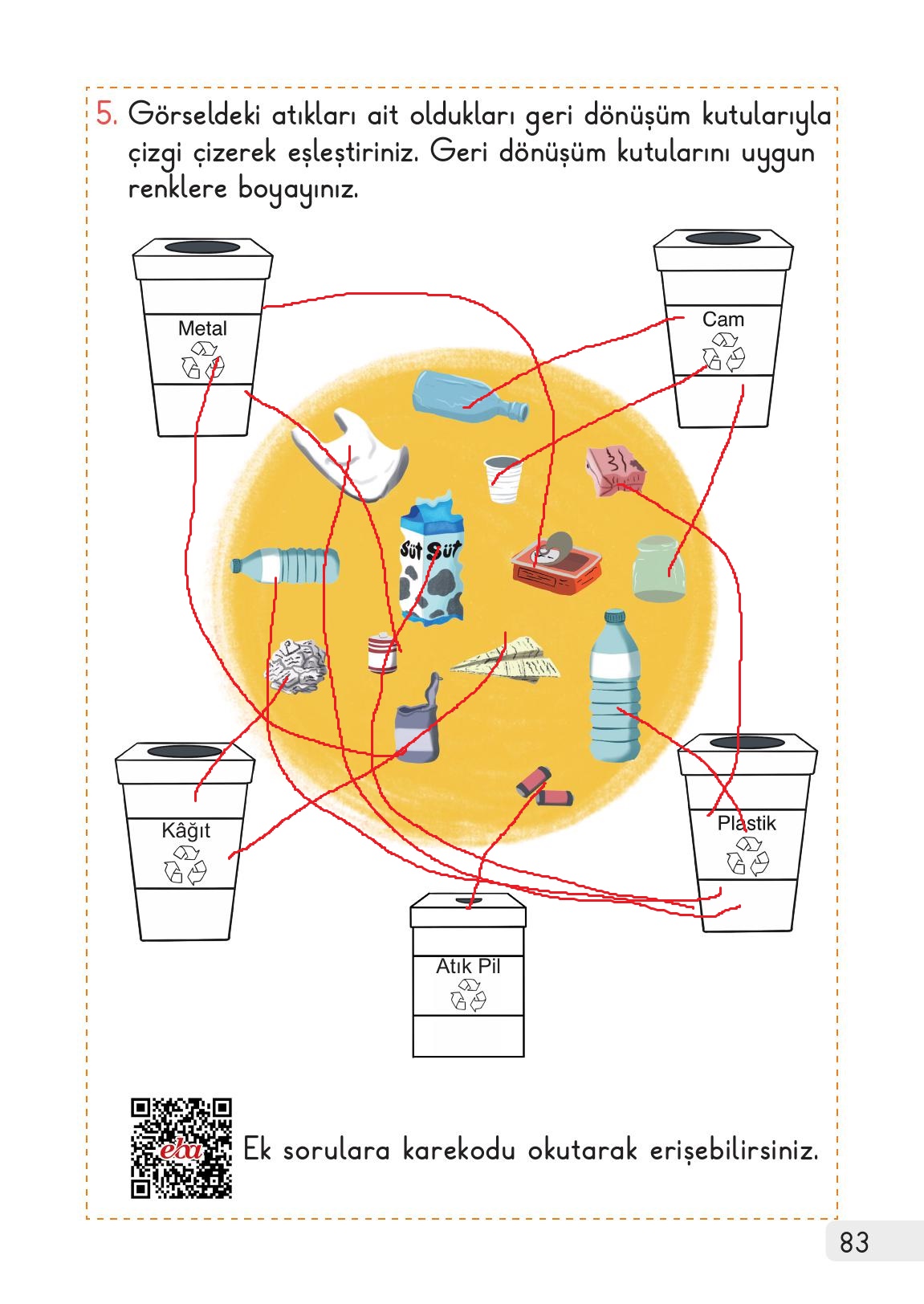 5. Görseldeki atıkları ait oldukları geri dönüşüm kutularıyla çizgi çizerek eşleştiriniz. Geri dönüşüm kutularını uygun renklere boyayınız.

Metal

Cam

Süt Süt

Kâğıt

Plastik

Atık Pil

eba

Ek sorulara karekodu okutarak erişebilirsiniz.

83