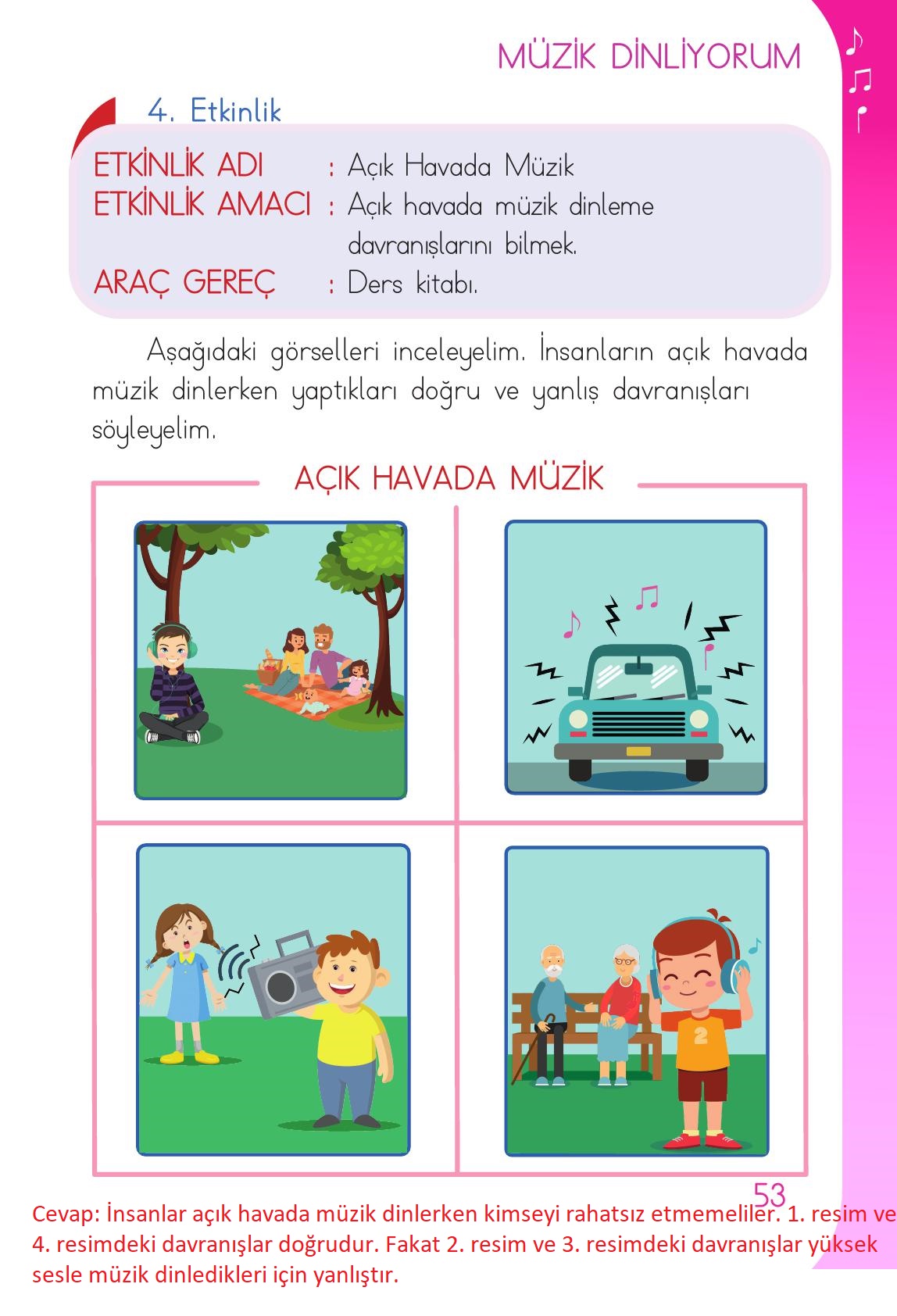 MÜZİK DİNLİYORUM

4. Etkinlik

ETKİNLİK ADI : Açık Havada Müzik
ETKİNLİK AMACI : Açık havada müzik dinleme davranışlarını bilmek.
ARAÇ GEREÇ : Ders kitabı.

Aşağıdaki görselleri inceleyelim. İnsanların açık havada müzik dinlerken yaptıkları doğru ve yanlış davranışları söyleyelim.

AÇIK HAVADA MÜZİK

2

53

Cevap: İnsanlar açık havada müzik dinlerken kimseyi rahatsız etmemeliler. 1. resim ve 4. resimdeki davranışlar doğrudur. Fakat 2. resim ve 3. resimdeki davranışlar yüksek sesle müzik dinledikleri için yanlıştır.