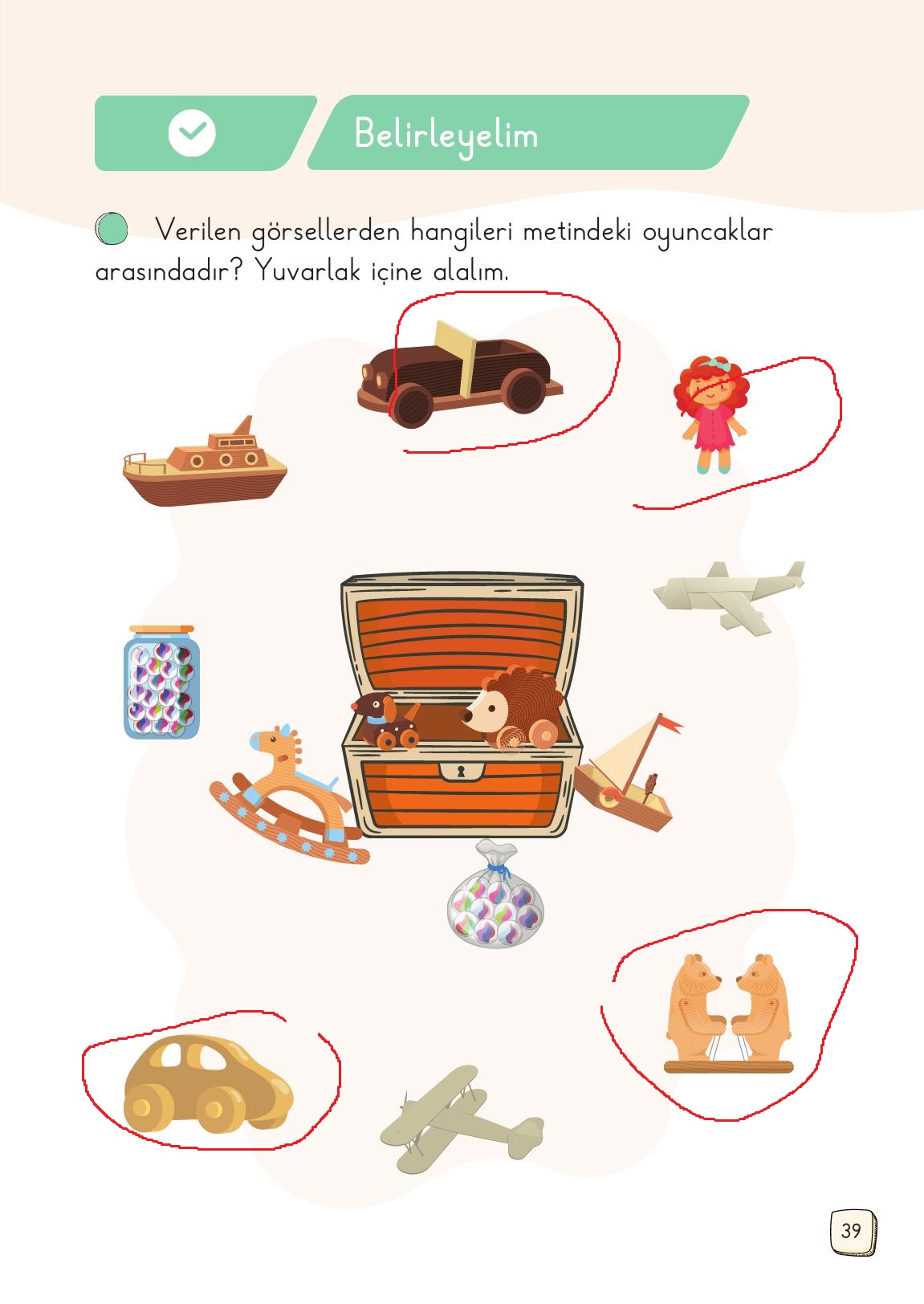 Belirleyelim

Verilen görsellerden hangileri metindeki oyuncaklar arasındadır? Yuvarlak içine alalım.

39