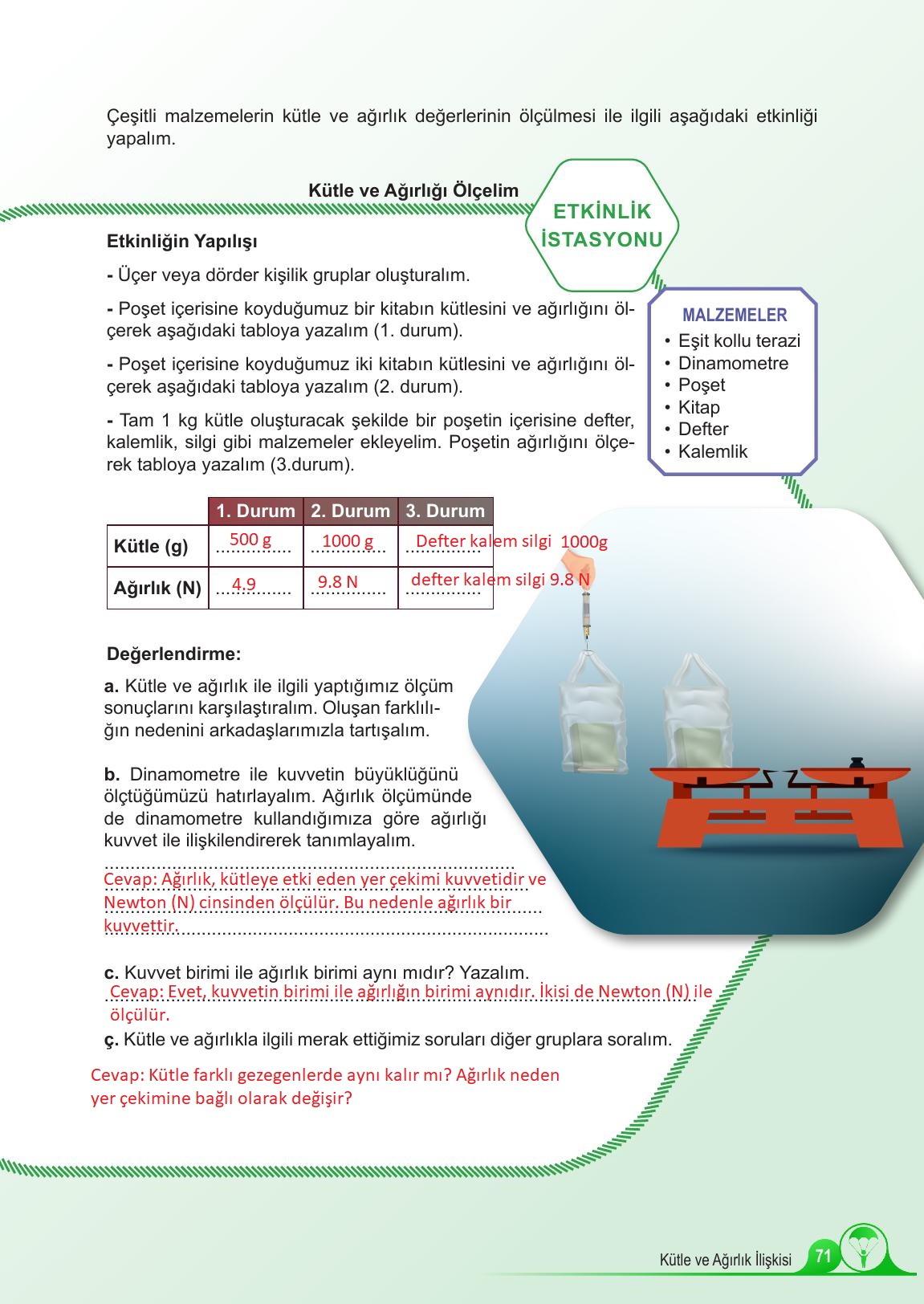 Çeşitli malzemelerin kütle ve ağırlık değerlerinin ölçülmesi ile ilgili aşağıdaki etkinliği yapalım.

Kütle ve Ağırlığı Ölçelim

ETKİNLİK İSTASYONU

Etkinliğin Yapılışı

- Üçer veya dörder kişilik gruplar oluşturalım.

- Poşet içerisine koyduğumuz bir kitabın kütlesini ve ağırlığını ölçerek aşağıdaki tabloya yazalım (1. durum).

- Poşet içerisine koyduğumuz iki kitabın kütlesini ve ağırlığını ölçerek aşağıdaki tabloya yazalım (2. durum).

- Tam 1 kg kütle oluşturacak şekilde bir poşetin içerisine defter, kalemlik, silgi gibi malzemeler ekleyelim. Poşetin ağırlığını ölçerek tabloya yazalım (3.durum).

MALZEMELER
• Eşit kollu terazi
• Dinamometre
• Poşet
• Kitap
• Defter
• Kalemlik

| | 1. Durum | 2. Durum | 3. Durum |
|---|---|---|---|
| Kütle (g) | 500 g | 1000 g | Defter kalem silgi 1000g |
| Ağırlık (N) | 4.9 | 9.8 N | defter kalem silgi 9.8 N |

Değerlendirme:

a. Kütle ve ağırlık ile ilgili yaptığımız ölçüm sonuçlarını karşılaştıralım. Oluşan farklılığın nedenini arkadaşlarımızla tartışalım.

b. Dinamometre ile kuvvetin büyüklüğünü ölçtüğümüzü hatırlayalım. Ağırlık ölçümünde de dinamometre kullandığımıza göre ağırlığı kuvvet ile ilişkilendirerek tanımlayalım.

Cevap: Ağırlık, kütleye etki eden yer çekimi kuvvetidir ve Newton (N) cinsinden ölçülür. Bu nedenle ağırlık bir kuvvettir.

c. Kuvvet birimi ile ağırlık birimi aynı mıdır? Yazalım.
Cevap: Evet, kuvvetin birimi ile ağırlığın birimi aynıdır. İkisi de Newton (N) ile ölçülür.

ç. Kütle ve ağırlıkla ilgili merak ettiğimiz soruları diğer gruplara soralım.

Cevap: Kütle farklı gezegenlerde aynı kalır mı? Ağırlık neden yer çekimine bağlı olarak değişir?

Kütle ve Ağırlık İlişkisi 71