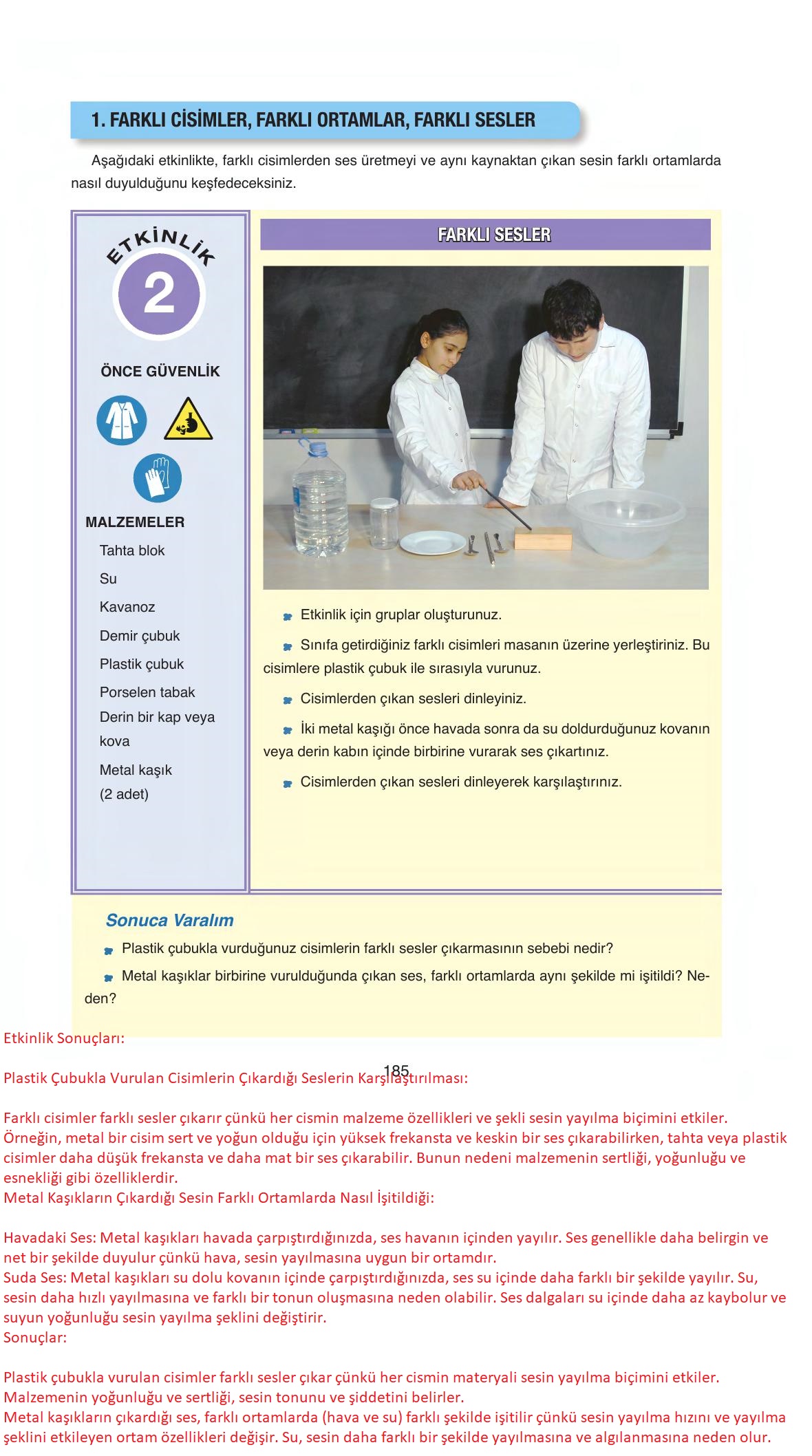 1. FARKLI CİSİMLER, FARKLI ORTAMLAR, FARKLI SESLER

Aşağıdaki etkinlikte, farklı cisimlerden ses üretmeyi ve aynı kaynaktan çıkan sesin farklı ortamlarda nasıl duyulduğunu keşfedeceksiniz.

ETKİNLİK
2

ÖNCE GÜVENLİK

MALZEMELER
Tahta blok
Su
Kavanoz
Demir çubuk
Plastik çubuk
Porselen tabak
Derin bir kap veya kova
Metal kaşık (2 adet)

FARKLI SESLER

Etkinlik için gruplar oluşturunuz.

Sınıfa getirdiğiniz farklı cisimleri masanın üzerine yerleştiriniz. Bu cisimlere plastik çubuk ile sırasıyla vurunuz.

Cisimlerden çıkan sesleri dinleyiniz.

İki metal kaşığı önce havada sonra da su doldurduğunuz kovanın veya derin kabın içinde birbirine vurarak ses çıkartınız.

Cisimlerden çıkan sesleri dinleyerek karşılaştırınız.

Sonuca Varalım

Plastik çubukla vurduğunuz cisimlerin farklı sesler çıkarmasının sebebi nedir?

Metal kaşıklar birbirine vurulduğunda çıkan ses, farklı ortamlarda aynı şekilde mi işitildi? Neden?

Etkinlik Sonuçları:

185

Plastik Çubukla Vurulan Cisimlerin Çıkardığı Seslerin Karşılaştırılması:

Farklı cisimler farklı sesler çıkarır çünkü her cismin malzeme özellikleri ve şekli sesin yayılma biçimini etkiler. Örneğin, metal bir cisim sert ve yoğun olduğu için yüksek frekansta ve keskin bir ses çıkarabilirken, tahta veya plastik cisimler daha düşük frekansta ve daha mat bir ses çıkarabilir. Bunun nedeni malzemenin sertliği, yoğunluğu ve esnekliği gibi özelliklerdir.
Metal Kaşıkların Çıkardığı Sesin Farklı Ortamlarda Nasıl İşitildiği:

Havadaki Ses: Metal kaşıkları havada çarpıştırdığınızda, ses havanın içinden yayılır. Ses genellikle daha belirgin ve net bir şekilde duyulur çünkü hava, sesin yayılmasına uygun bir ortamdır.
Suda Ses: Metal kaşıkları su dolu kovanın içinde çarpıştırdığınızda, ses su içinde daha farklı bir şekilde yayılır. Su, sesin daha hızlı yayılmasına ve farklı bir tonun oluşmasına neden olabilir. Ses dalgaları su içinde daha az kaybolur ve suyun yoğunluğu sesin yayılma şeklini değiştirir.
Sonuçlar:

Plastik çubukla vurulan cisimler farklı sesler çıkar çünkü her cismin materyali sesin yayılma biçimini etkiler. Malzemenin yoğunluğu ve sertliği, sesin tonunu ve şiddetini belirler.
Metal kaşıkların çıkardığı ses, farklı ortamlarda (hava ve su) farklı şekilde işitilir çünkü sesin yayılma hızını ve yayılma şeklini etkileyen ortam özellikleri değişir. Su, sesin daha farklı bir şekilde yayılmasına ve algılanmasına neden olur.