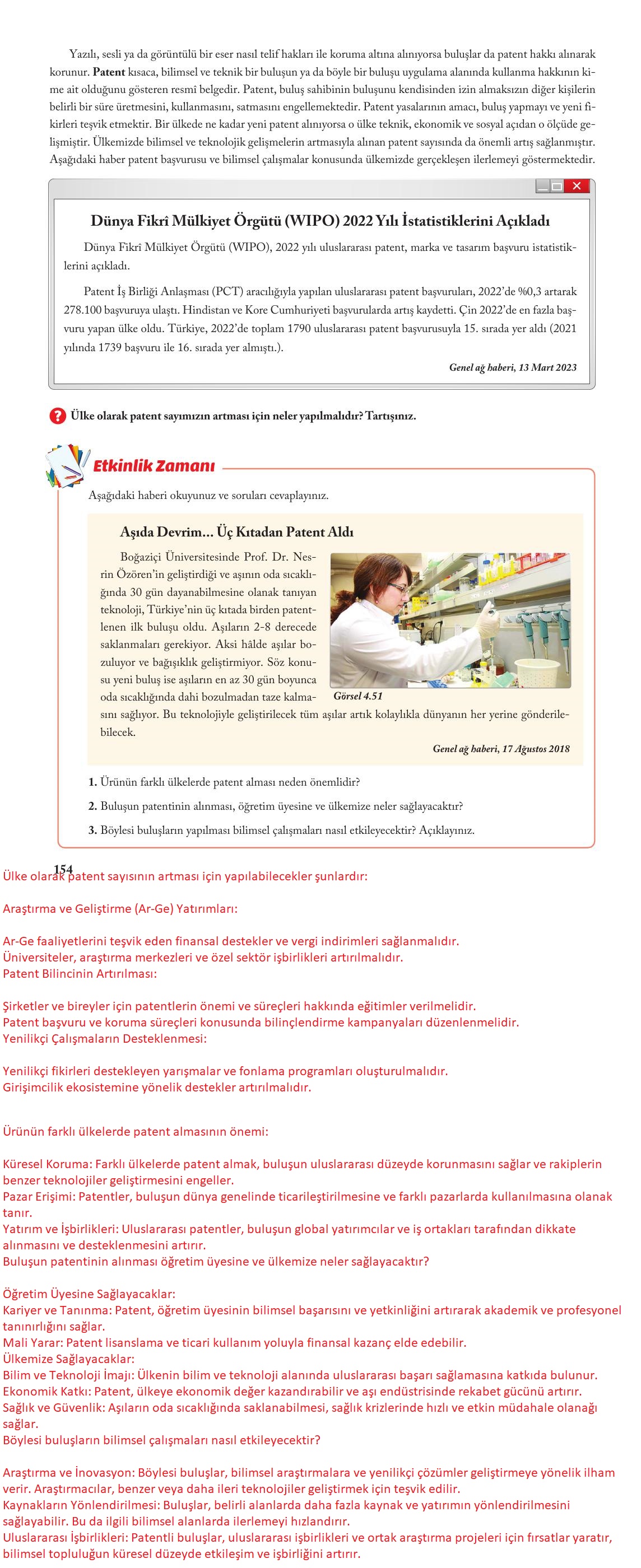 Yazılı, sesli ya da görüntülü bir eser nasıl telif hakları ile koruma altına alınıyorsa buluşlar da patent hakkı alınarak korunur. **Patent** kısaca, bilimsel ve teknik bir buluşun ya da böyle bir buluşu uygulama alanında kullanma hakkının kime ait olduğunu gösteren resmî belgedir. Patent, buluş sahibinin buluşunu kendisinden izin almaksızın diğer kişilerin belirli bir süre üretmesini, kullanmasını, satmasını engellemektedir. Patent yasalarının amacı, buluş yapmayı ve yeni fikirleri teşvik etmektir. Bir ülkede ne kadar yeni patent alınıyorsa o ülke teknik, ekonomik ve sosyal açıdan o ölçüde gelişmiştir. Ülkemizde bilimsel ve teknolojik gelişmelerin artmasıyla alınan patent sayısında da önemli artış sağlanmıştır. Aşağıdaki haber patent başvurusu ve bilimsel çalışmalar konusunda ülkemizde gerçekleşen ilerlemeyi göstermektedir.

Dünya Fikrî Mülkiyet Örgütü (WIPO) 2022 Yılı İstatistiklerini Açıkladı

Dünya Fikrî Mülkiyet Örgütü (WIPO), 2022 yılı uluslararası patent, marka ve tasarım başvuru istatistiklerini açıkladı.

Patent İş Birliği Anlaşması (PCT) aracılığıyla yapılan uluslararası patent başvuruları, 2022'de %0,3 artarak 278.100 başvuruya ulaştı. Hindistan ve Kore Cumhuriyeti başvurularda artış kaydetti. Çin 2022'de en fazla başvuru yapan ülke oldu. Türkiye, 2022'de toplam 1790 uluslararası patent başvurusuyla 15. sırada yer aldı (2021 yılında 1739 başvuru ile 16. sırada yer almıştı.).

Genel ağ haberi, 13 Mart 2023

? Ülke olarak patent sayımızın artması için neler yapılmalıdır? Tartışınız.

Etkinlik Zamanı

Aşağıdaki haberi okuyunuz ve soruları cevaplayınız.

Aşıda Devrim... Üç Kıtadan Patent Aldı

Boğaziçi Üniversitesinde Prof. Dr. Nesrin Özören'in geliştirdiği ve aşının oda sıcaklığında 30 gün dayanabilmesine olanak tanıyan teknoloji, Türkiye'nin üç kıtada birden patentlenen ilk buluşu oldu. Aşıların 2-8 derecede saklanmaları gerekiyor. Aksi hâlde aşılar bozuluyor ve bağışıklık geliştirmiyor. Söz konusu yeni buluş ise aşıların en az 30 gün boyunca oda sıcaklığında dahi bozulmadan taze kalmasını sağlıyor. Bu teknolojiyle geliştirilecek tüm aşılar artık kolaylıkla dünyanın her yerine gönderilebilecek.

Görsel 4.51

Genel ağ haberi, 17 Ağustos 2018

1. Ürünün farklı ülkelerde patent alması neden önemlidir?
2. Buluşun patentinin alınması, öğretim üyesine ve ülkemize neler sağlayacaktır?
3. Böylesi buluşların yapılması bilimsel çalışmaları nasıl etkileyecektir? Açıklayınız.

154

Ülke olarak patent sayısının artması için yapılabilecekler şunlardır:

Araştırma ve Geliştirme (Ar-Ge) Yatırımları:

Ar-Ge faaliyetlerini teşvik eden finansal destekler ve vergi indirimleri sağlanmalıdır.
Üniversiteler, araştırma merkezleri ve özel sektör işbirlikleri artırılmalıdır.
Patent Bilincinin Artırılması:

Şirketler ve bireyler için patentlerin önemi ve süreçleri hakkında eğitimler verilmelidir.
Patent başvuru ve koruma süreçleri konusunda bilinçlendirme kampanyaları düzenlenmelidir.
Yenilikçi Çalışmaların Desteklenmesi:

Yenilikçi fikirleri destekleyen yarışmalar ve fonlama programları oluşturulmalıdır.
Girişimcilik ekosistemine yönelik destekler artırılmalıdır.

Ürünün farklı ülkelerde patent almasının önemi:

Küresel Koruma: Farklı ülkelerde patent almak, buluşun uluslararası düzeyde korunmasını sağlar ve rakiplerin benzer teknolojiler geliştirmesini engeller.
Pazar Erişimi: Patentler, buluşun dünya genelinde ticarileştirilmesine ve farklı pazarlarda kullanılmasına olanak tanır.
Yatırım ve İşbirlikleri: Uluslararası patentler, buluşun global yatırımcılar ve iş ortakları tarafından dikkate alınmasını ve desteklenmesini artırır.
Buluşun patentinin alınması öğretim üyesine ve ülkemize neler sağlayacaktır?

Öğretim Üyesine Sağlayacaklar:
Kariyer ve Tanınma: Patent, öğretim üyesinin bilimsel başarısını ve yetkinliğini artırarak akademik ve profesyonel tanınırlığını sağlar.
Mali Yarar: Patent lisanslama ve ticari kullanım yoluyla finansal kazanç elde edebilir.
Ülkemize Sağlayacaklar:
Bilim ve Teknoloji İmajı: Ülkenin bilim ve teknoloji alanında uluslararası başarı sağlamasına katkıda bulunur.
Ekonomik Katkı: Patent, ülkeye ekonomik değer kazandırabilir ve aşı endüstrisinde rekabet gücünü artırır.
Sağlık ve Güvenlik: Aşıların oda sıcaklığında saklanabilmesi, sağlık krizlerinde hızlı ve etkin müdahale olanağı sağlar.
Böylesi buluşların bilimsel çalışmaları nasıl etkileyecektir?

Araştırma ve İnovasyon: Böylesi buluşlar, bilimsel araştırmalara ve yenilikçi çözümler geliştirmeye yönelik ilham verir. Araştırmacılar, benzer veya daha ileri teknolojiler geliştirmek için teşvik edilir.
Kaynakların Yönlendirilmesi: Buluşlar, belirli alanlarda daha fazla kaynak ve yatırımın yönlendirilmesini sağlayabilir. Bu da ilgili bilimsel alanlarda ilerlemeyi hızlandırır.
Uluslararası İşbirlikleri: Patentli buluşlar, uluslararası işbirlikleri ve ortak araştırma projeleri için fırsatlar yaratır, bilimsel topluluğun küresel düzeyde etkileşim ve işbirliğini artırır.