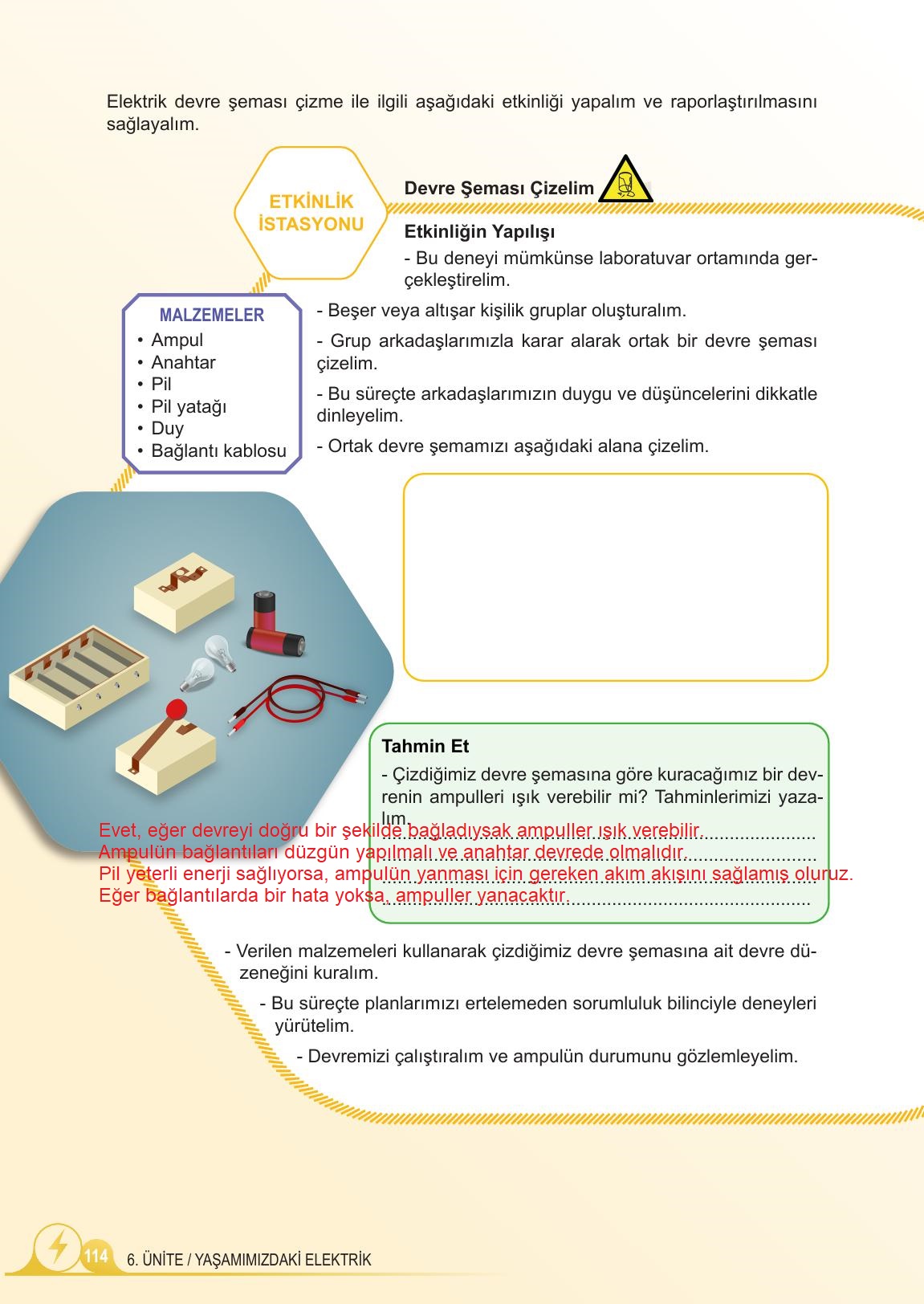 Elektrik devre şeması çizme ile ilgili aşağıdaki etkinliği yapalım ve raporlaştırılmasını sağlayalım.

ETKİNLİK İSTASYONU

Devre Şeması Çizelim

Etkinliğin Yapılışı

- Bu deneyi mümkünse laboratuvar ortamında gerçekleştirelim.

MALZEMELER
• Ampul
• Anahtar
• Pil
• Pil yatağı
• Duy
• Bağlantı kablosu

- Beşer veya altışar kişilik gruplar oluşturalım.

- Grup arkadaşlarımızla karar alarak ortak bir devre şeması çizelim.

- Bu süreçte arkadaşlarımızın duygu ve düşüncelerini dikkatle dinleyelim.

- Ortak devre şemamızı aşağıdaki alana çizelim.

Tahmin Et

- Çizdiğimiz devre şemasına göre kuracağımız bir devrenin ampulleri ışık verebilir mi? Tahminlerimizi yazalım.

Evet, eğer devreyi doğru bir şekilde bağladıysak ampuller ışık verebilir.
Ampulün bağlantıları düzgün yapılmalı ve anahtar devrede olmalıdır.
Pil yeterli enerji sağlıyorsa, ampulün yanması için gereken akım akışını sağlamış oluruz.
Eğer bağlantılarda bir hata yoksa, ampuller yanacaktır.

- Verilen malzemeleri kullanarak çizdiğimiz devre şemasına ait devre düzeneğini kuralım.

- Bu süreçte planlarımızı ertelemeden sorumluluk bilinciyle deneyleri yürütelim.

- Devremizi çalıştıralım ve ampulün durumunu gözlemleyelim.

114 6. ÜNİTE / YAŞAMIMIZDAKİ ELEKTRİK