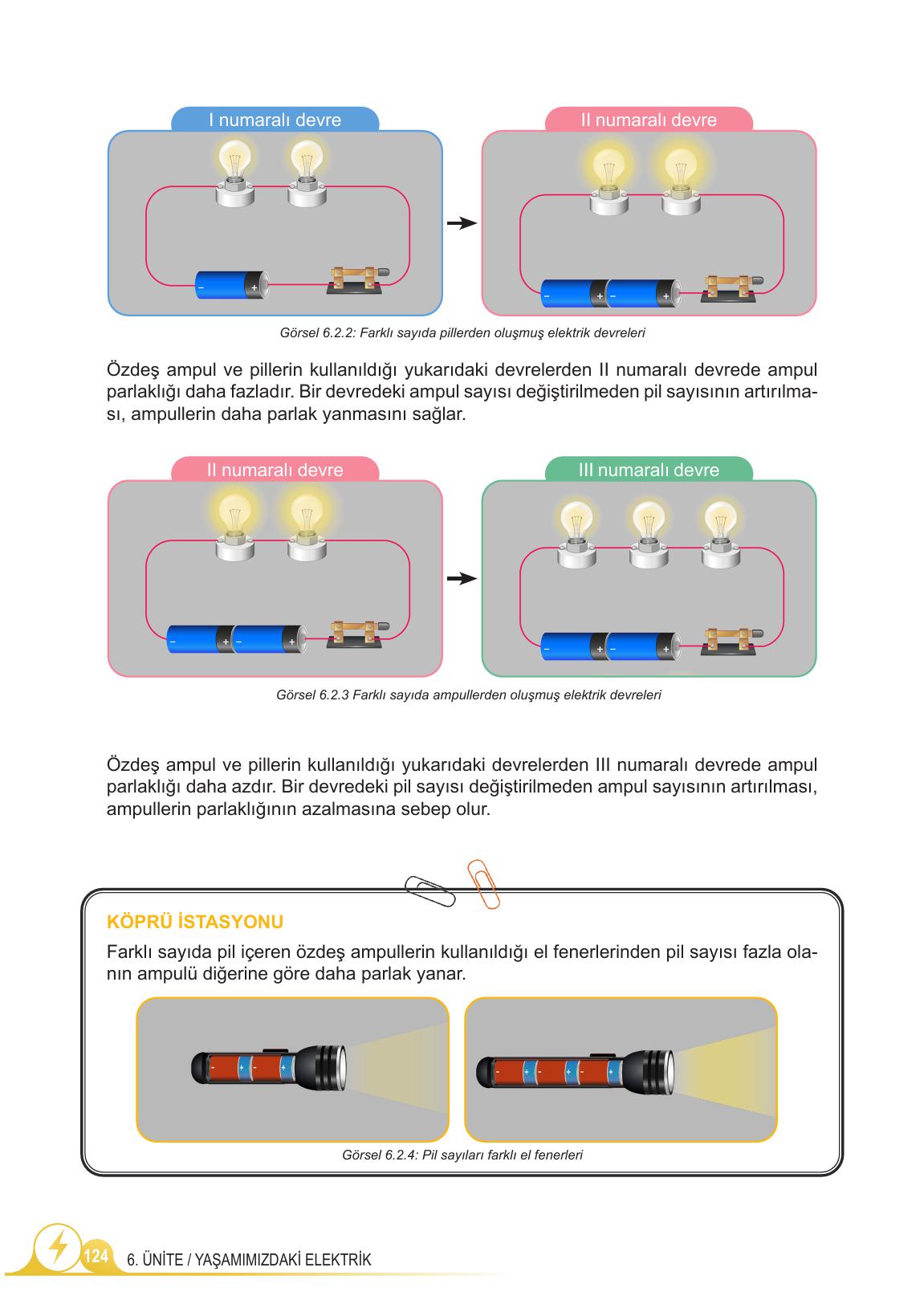 I numaralı devre

II numaralı devre

Görsel 6.2.2: Farklı sayıda pillerden oluşmuş elektrik devreleri

Özdeş ampul ve pillerin kullanıldığı yukarıdaki devrelerden II numaralı devrede ampul parlaklığı daha fazladır. Bir devredeki ampul sayısı değiştirilmeden pil sayısının artırılması, ampullerin daha parlak yanmasını sağlar.

II numaralı devre

III numaralı devre

Görsel 6.2.3 Farklı sayıda ampullerden oluşmuş elektrik devreleri

Özdeş ampul ve pillerin kullanıldığı yukarıdaki devrelerden III numaralı devrede ampul parlaklığı daha azdır. Bir devredeki pil sayısı değiştirilmeden ampul sayısının artırılması, ampullerin parlaklığının azalmasına sebep olur.

KÖPRÜ İSTASYONU

Farklı sayıda pil içeren özdeş ampullerin kullanıldığı el fenerlerinden pil sayısı fazla olanın ampulü diğerine göre daha parlak yanar.

Görsel 6.2.4: Pil sayıları farklı el fenerleri

124 6. ÜNİTE / YAŞAMIMIZDAKİ ELEKTRİK