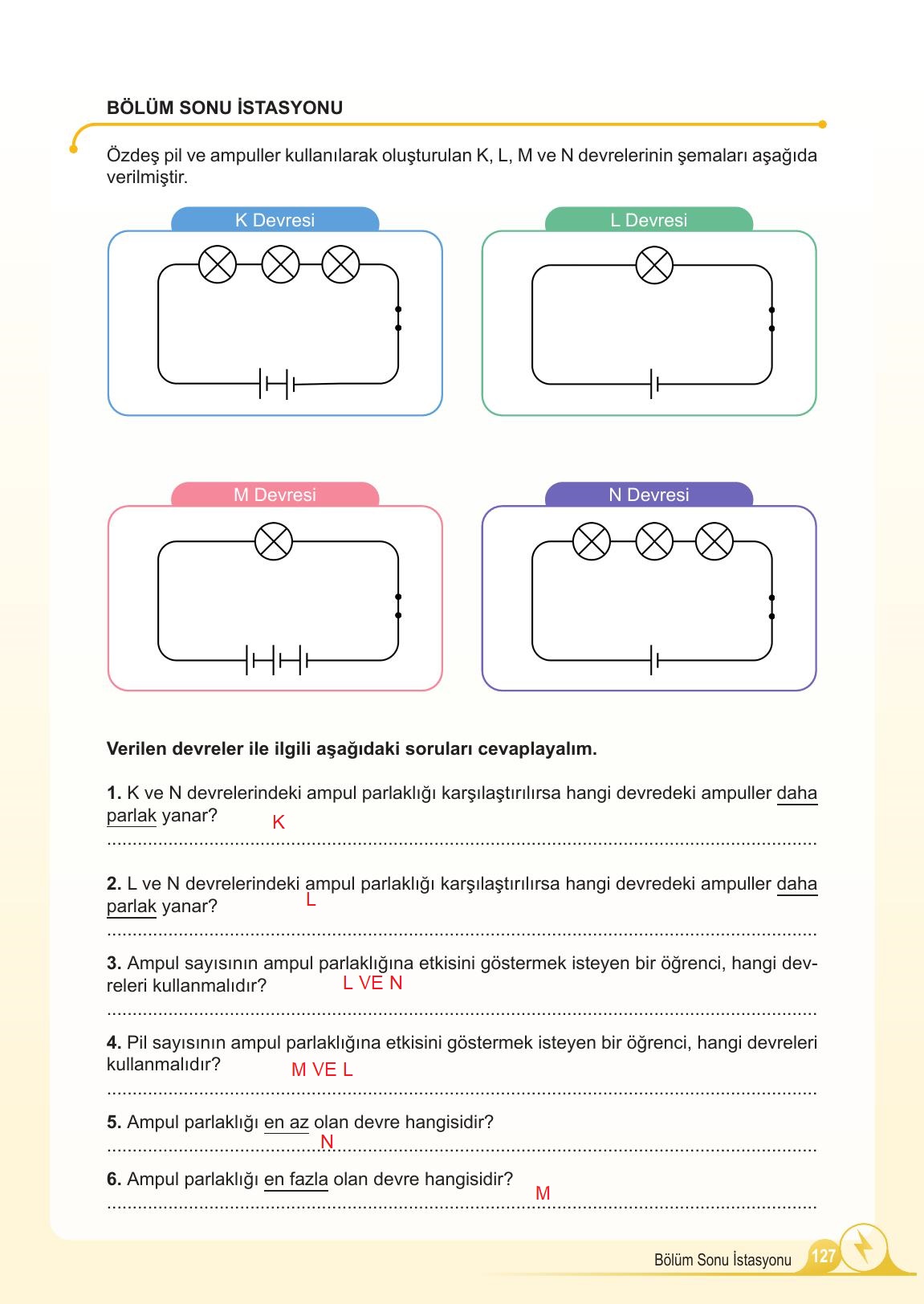 BÖLÜM SONU İSTASYONU

Özdeş pil ve ampuller kullanılarak oluşturulan K, L, M ve N devrelerinin şemaları aşağıda verilmiştir.

K Devresi

L Devresi

M Devresi

N Devresi

Verilen devreler ile ilgili aşağıdaki soruları cevaplayalım.

1. K ve N devrelerindeki ampul parlaklığı karşılaştırılırsa hangi devredeki ampuller daha parlak yanar?
K

2. L ve N devrelerindeki ampul parlaklığı karşılaştırılırsa hangi devredeki ampuller daha parlak yanar?
L

3. Ampul sayısının ampul parlaklığına etkisini göstermek isteyen bir öğrenci, hangi devreleri kullanmalıdır?
L VE N

4. Pil sayısının ampul parlaklığına etkisini göstermek isteyen bir öğrenci, hangi devreleri kullanmalıdır?
M VE L

5. Ampul parlaklığı en az olan devre hangisidir?
N

6. Ampul parlaklığı en fazla olan devre hangisidir?
M

Bölüm Sonu İstasyonu 127