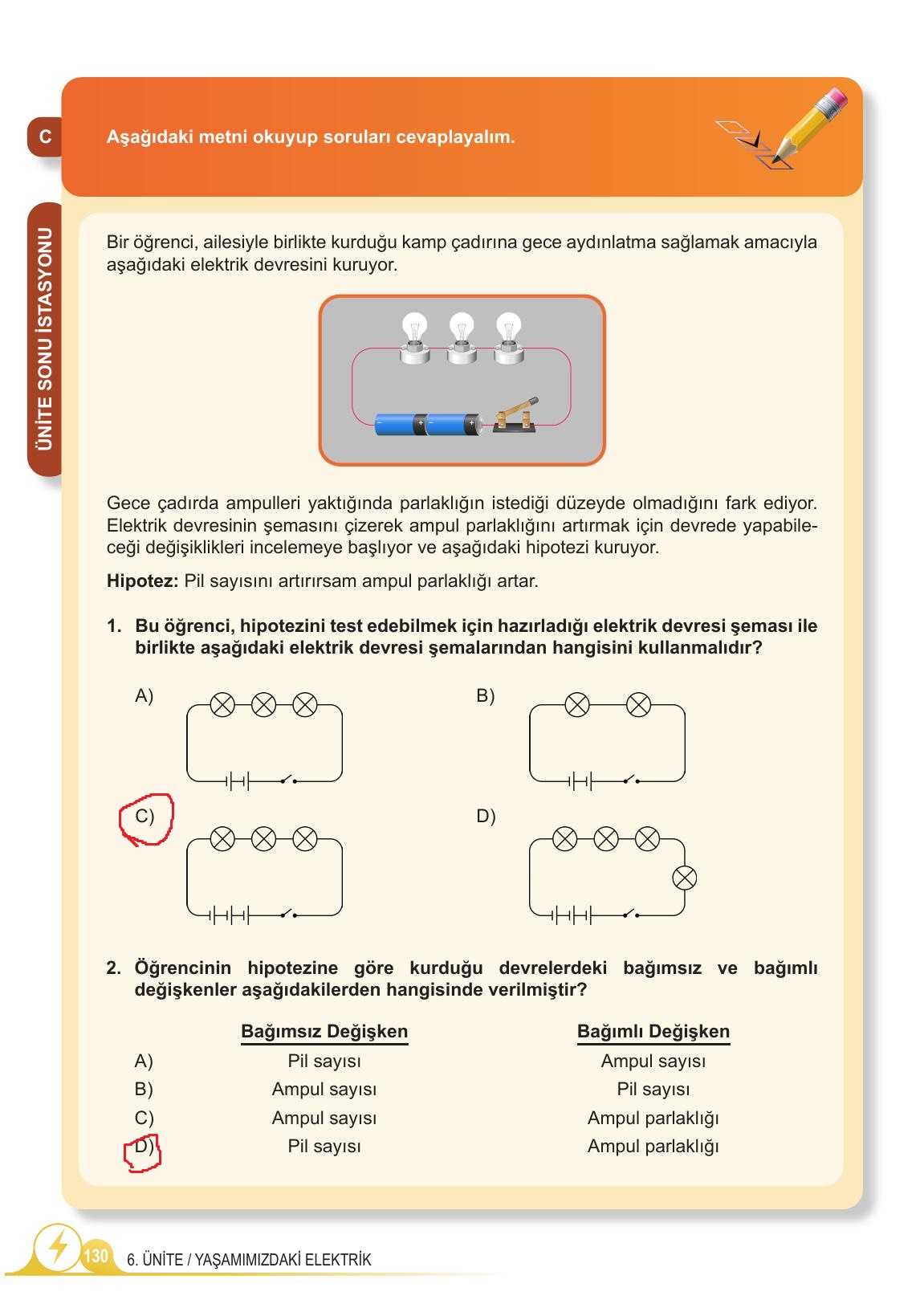 C

Aşağıdaki metni okuyup soruları cevaplayalım.

ÜNİTE SONU İSTASYONU

Bir öğrenci, ailesiyle birlikte kurduğu kamp çadırına gece aydınlatma sağlamak amacıyla aşağıdaki elektrik devresini kuruyor.

Gece çadırda ampulleri yaktığında parlaklığın istediği düzeyde olmadığını fark ediyor. Elektrik devresinin şemasını çizerek ampul parlaklığını artırmak için devrede yapabileceği değişiklikleri incelemeye başlıyor ve aşağıdaki hipotezi kuruyor.

**Hipotez:** Pil sayısını artırırsam ampul parlaklığı artar.

1. Bu öğrenci, hipotezini test edebilmek için hazırladığı elektrik devresi şeması ile birlikte aşağıdaki elektrik devresi şemalarından hangisini kullanmalıdır?

A)

B)

C)

D)

2. Öğrencinin hipotezine göre kurduğu devrelerdeki bağımsız ve bağımlı değişkenler aşağıdakilerden hangisinde verilmiştir?

| | Bağımsız Değişken | Bağımlı Değişken |
|---|---|---|
| A) | Pil sayısı | Ampul sayısı |
| B) | Ampul sayısı | Pil sayısı |
| C) | Ampul sayısı | Ampul parlaklığı |
| D) | Pil sayısı | Ampul parlaklığı |

130 6. ÜNİTE / YAŞAMIMIZDAKİ ELEKTRİK