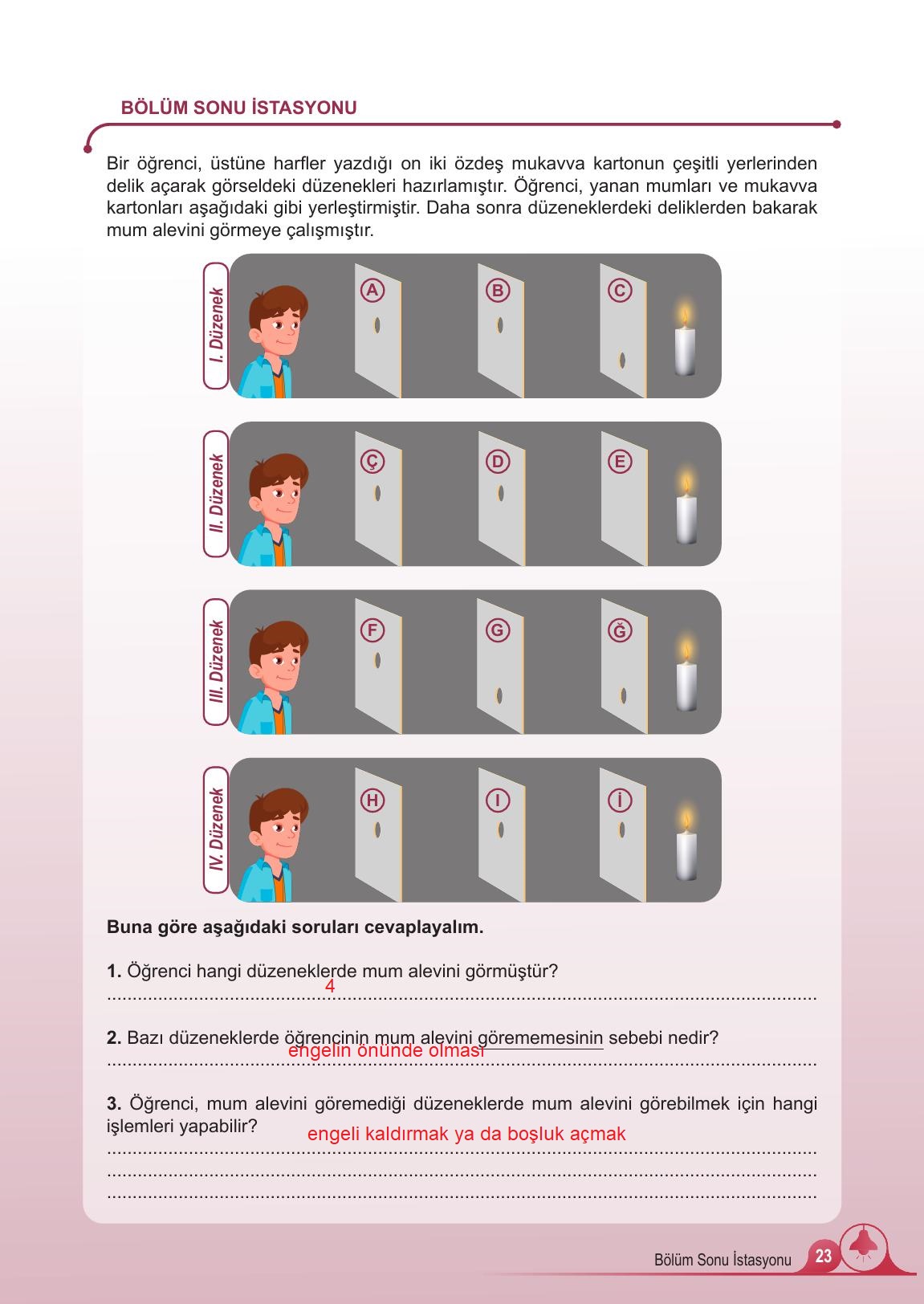 BÖLÜM SONU İSTASYONU

Bir öğrenci, üstüne harfler yazdığı on iki özdeş mukavva kartonun çeşitli yerlerinden delik açarak görseldeki düzenekleri hazırlamıştır. Öğrenci, yanan mumları ve mukavva kartonları aşağıdaki gibi yerleştirmiştir. Daha sonra düzeneklerdeki deliklerden bakarak mum alevini görmeye çalışmıştır.

I. Düzenek
A B C

II. Düzenek
Ç D E

III. Düzenek
F G Ğ

IV. Düzenek
H I İ

Buna göre aşağıdaki soruları cevaplayalım.

1. Öğrenci hangi düzeneklerde mum alevini görmüştür?
4

2. Bazı düzeneklerde öğrencinin mum alevini görememesinin sebebi nedir?
engelin önünde olması

3. Öğrenci, mum alevini göremediği düzeneklerde mum alevini görebilmek için hangi işlemleri yapabilir?
engeli kaldırmak ya da boşluk açmak

Bölüm Sonu İstasyonu 23