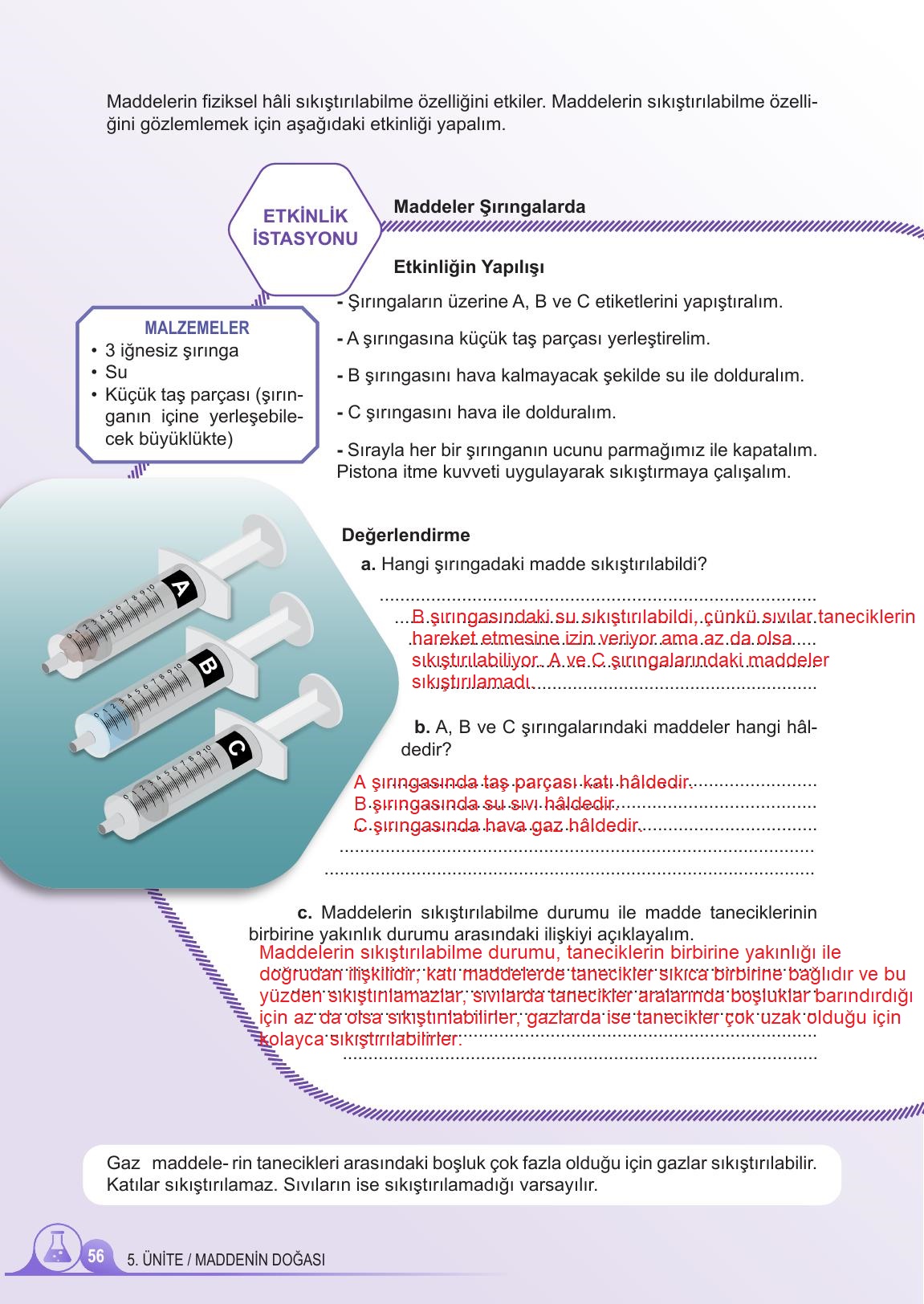 Maddelerin fiziksel hâli sıkıştırılabilme özelliğini etkiler. Maddelerin sıkıştırılabilme özelliğini gözlemlemek için aşağıdaki etkinliği yapalım.

ETKİNLİK İSTASYONU

Maddeler Şırıngalarda

Etkinliğin Yapılışı

MALZEMELER
• 3 iğnesiz şırınga
• Su
• Küçük taş parçası (şırınganın içine yerleşebilecek büyüklükte)

- Şırıngaların üzerine A, B ve C etiketlerini yapıştıralım.

- A şırıngasına küçük taş parçası yerleştirelim.

- B şırıngasını hava kalmayacak şekilde su ile dolduralım.

- C şırıngasını hava ile dolduralım.

- Sırayla her bir şırınganın ucunu parmağımız ile kapatalım. Pistona itme kuvveti uygulayarak sıkıştırmaya çalışalım.

A
B
C

Değerlendirme

a. Hangi şırıngadaki madde sıkıştırılabildi?

B şırıngasındaki su sıkıştırılabildi, çünkü sıvılar taneciklerin hareket etmesine izin veriyor ama az da olsa sıkıştırılabiliyor. A ve C şırıngalarındaki maddeler sıkıştırılamadı.

b. A, B ve C şırıngalarındaki maddeler hangi hâldedir?

A şırıngasında taş parçası katı hâldedir.
B şırıngasında su sıvı hâldedir.
C şırıngasında hava gaz hâldedir.

c. Maddelerin sıkıştırılabilme durumu ile madde taneciklerinin birbirine yakınlık durumu arasındaki ilişkiyi açıklayalım.

Maddelerin sıkıştırılabilme durumu, taneciklerin birbirine yakınlığı ile doğrudan ilişkilidir; katı maddelerde tanecikler sıkıca birbirine bağlıdır ve bu yüzden sıkıştırılamazlar, sıvılarda tanecikler aralarında boşluklar barındırdığı için az da olsa sıkıştırılabilirler, gazlarda ise tanecikler çok uzak olduğu için kolayca sıkıştırılabilirler.

Gaz maddele- rin tanecikleri arasındaki boşluk çok fazla olduğu için gazlar sıkıştırılabilir. Katılar sıkıştırılamaz. Sıvıların ise sıkıştırılamadığı varsayılır.

56 5. ÜNİTE / MADDENİN DOĞASI