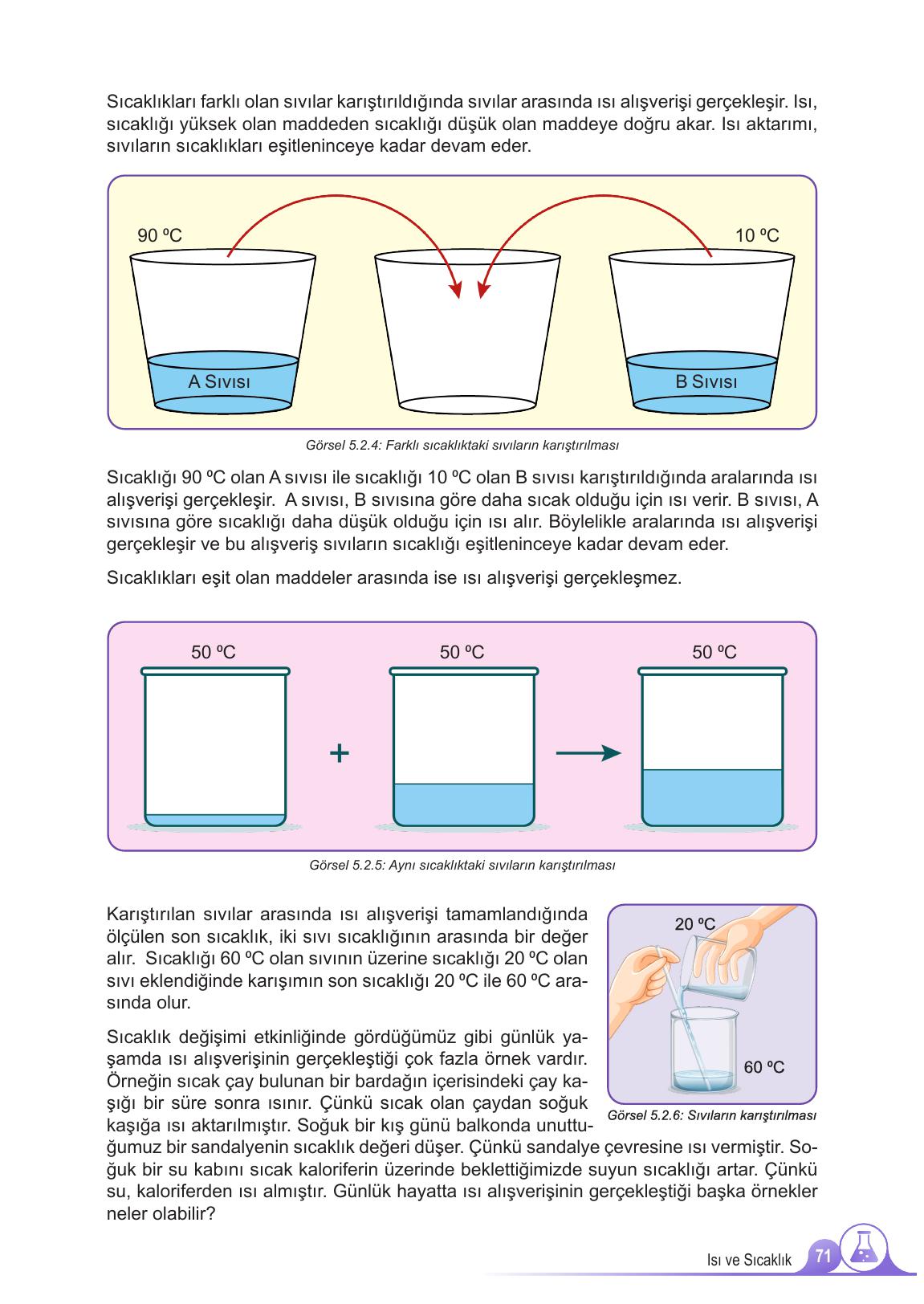 Sıcaklıkları farklı olan sıvılar karıştırıldığında sıvılar arasında ısı alışverişi gerçekleşir. Isı, sıcaklığı yüksek olan maddeden sıcaklığı düşük olan maddeye doğru akar. Isı aktarımı, sıvıların sıcaklıkları eşitleninceye kadar devam eder.

90 ºC

10 ºC

A Sıvısı

B Sıvısı

Görsel 5.2.4: Farklı sıcaklıktaki sıvıların karıştırılması

Sıcaklığı 90 ºC olan A sıvısı ile sıcaklığı 10 ºC olan B sıvısı karıştırıldığında aralarında ısı alışverişi gerçekleşir. A sıvısı, B sıvısına göre daha sıcak olduğu için ısı verir. B sıvısı, A sıvısına göre sıcaklığı daha düşük olduğu için ısı alır. Böylelikle aralarında ısı alışverişi gerçekleşir ve bu alışveriş sıvıların sıcaklığı eşitleninceye kadar devam eder.

Sıcaklıkları eşit olan maddeler arasında ise ısı alışverişi gerçekleşmez.

50 ºC

50 ºC

50 ºC

+

Görsel 5.2.5: Aynı sıcaklıktaki sıvıların karıştırılması

Karıştırılan sıvılar arasında ısı alışverişi tamamlandığında ölçülen son sıcaklık, iki sıvı sıcaklığının arasında bir değer alır. Sıcaklığı 60 ºC olan sıvının üzerine sıcaklığı 20 ºC olan sıvı eklendiğinde karışımın son sıcaklığı 20 ºC ile 60 ºC arasında olur.

Sıcaklık değişimi etkinliğinde gördüğümüz gibi günlük yaşamda ısı alışverişinin gerçekleştiği çok fazla örnek vardır. Örneğin sıcak çay bulunan bir bardağın içerisindeki çay kaşığı bir süre sonra ısınır. Çünkü sıcak olan çaydan soğuk kaşığa ısı aktarılmıştır. Soğuk bir kış günü balkonda unuttuğumuz bir sandalyenin sıcaklık değeri düşer. Çünkü sandalye çevresine ısı vermiştir. Soğuk bir su kabını sıcak kaloriferin üzerinde beklettiğimizde suyun sıcaklığı artar. Çünkü su, kaloriferden ısı almıştır. Günlük hayatta ısı alışverişinin gerçekleştiği başka örnekler neler olabilir?

20 ºC

60 ºC

Görsel 5.2.6: Sıvıların karıştırılması

Isı ve Sıcaklık 71