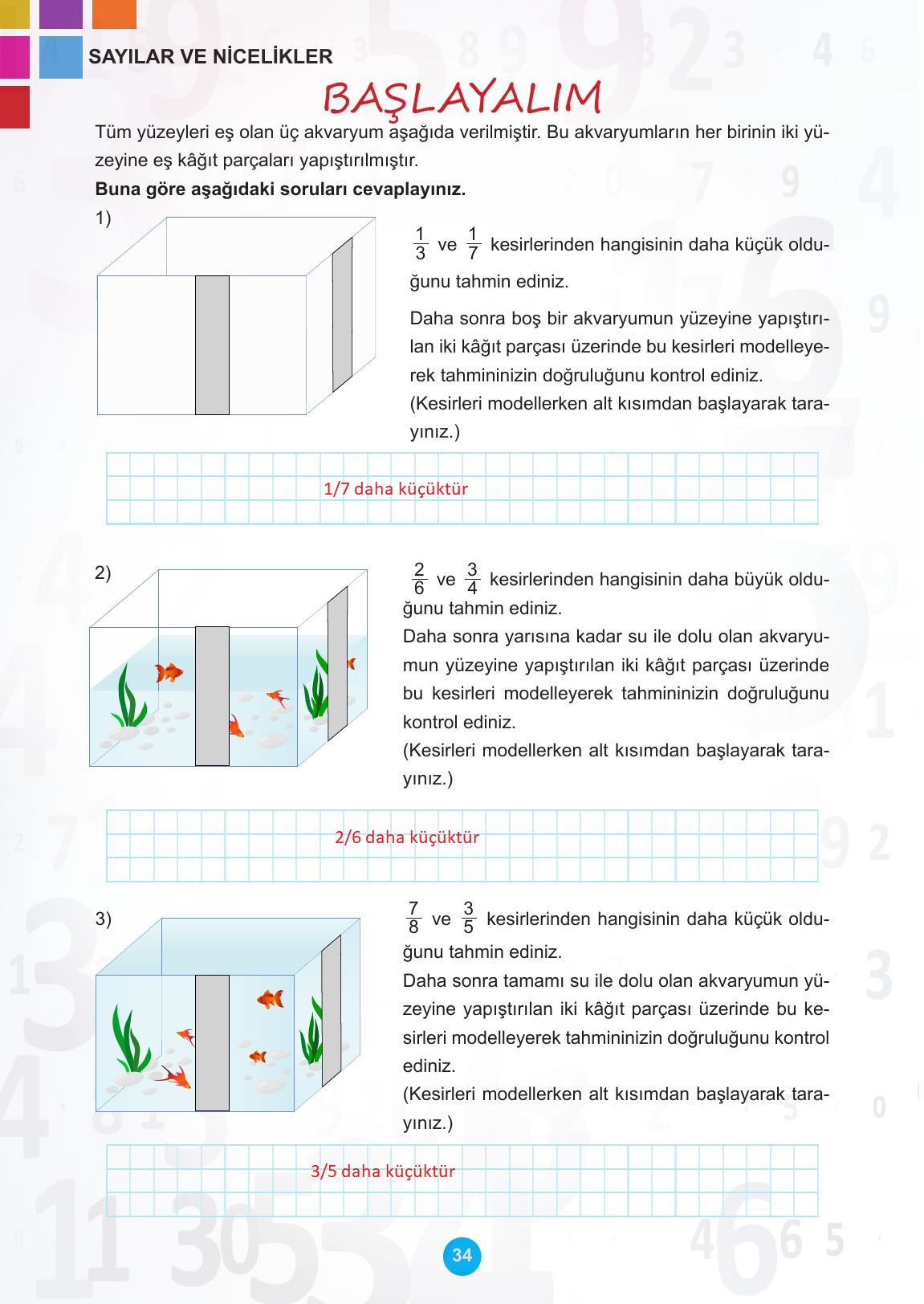 SAYILAR VE NİCELİKLER

BAŞLAYALIM

Tüm yüzeyleri eş olan üç akvaryum aşağıda verilmiştir. Bu akvaryumların her birinin iki yüzeyine eş kâğıt parçaları yapıştırılmıştır.

**Buna göre aşağıdaki soruları cevaplayınız.**

1)

$\frac{1}{3}$ ve $\frac{1}{7}$ kesirlerinden hangisinin daha küçük olduğunu tahmin ediniz.

Daha sonra boş bir akvaryumun yüzeyine yapıştırılan iki kâğıt parçası üzerinde bu kesirleri modelleyerek tahmininizin doğruluğunu kontrol ediniz.
(Kesirleri modellerken alt kısımdan başlayarak tarayınız.)

1/7 daha küçüktür

2)

$\frac{2}{6}$ ve $\frac{3}{4}$ kesirlerinden hangisinin daha büyük olduğunu tahmin ediniz.
Daha sonra yarısına kadar su ile dolu olan akvaryumun yüzeyine yapıştırılan iki kâğıt parçası üzerinde bu kesirleri modelleyerek tahmininizin doğruluğunu kontrol ediniz.
(Kesirleri modellerken alt kısımdan başlayarak tarayınız.)

2/6 daha küçüktür

3)

$\frac{7}{8}$ ve $\frac{3}{5}$ kesirlerinden hangisinin daha küçük olduğunu tahmin ediniz.
Daha sonra tamamı su ile dolu olan akvaryumun yüzeyine yapıştırılan iki kâğıt parçası üzerinde bu kesirleri modelleyerek tahmininizin doğruluğunu kontrol ediniz.
(Kesirleri modellerken alt kısımdan başlayarak tarayınız.)

3/5 daha küçüktür

34