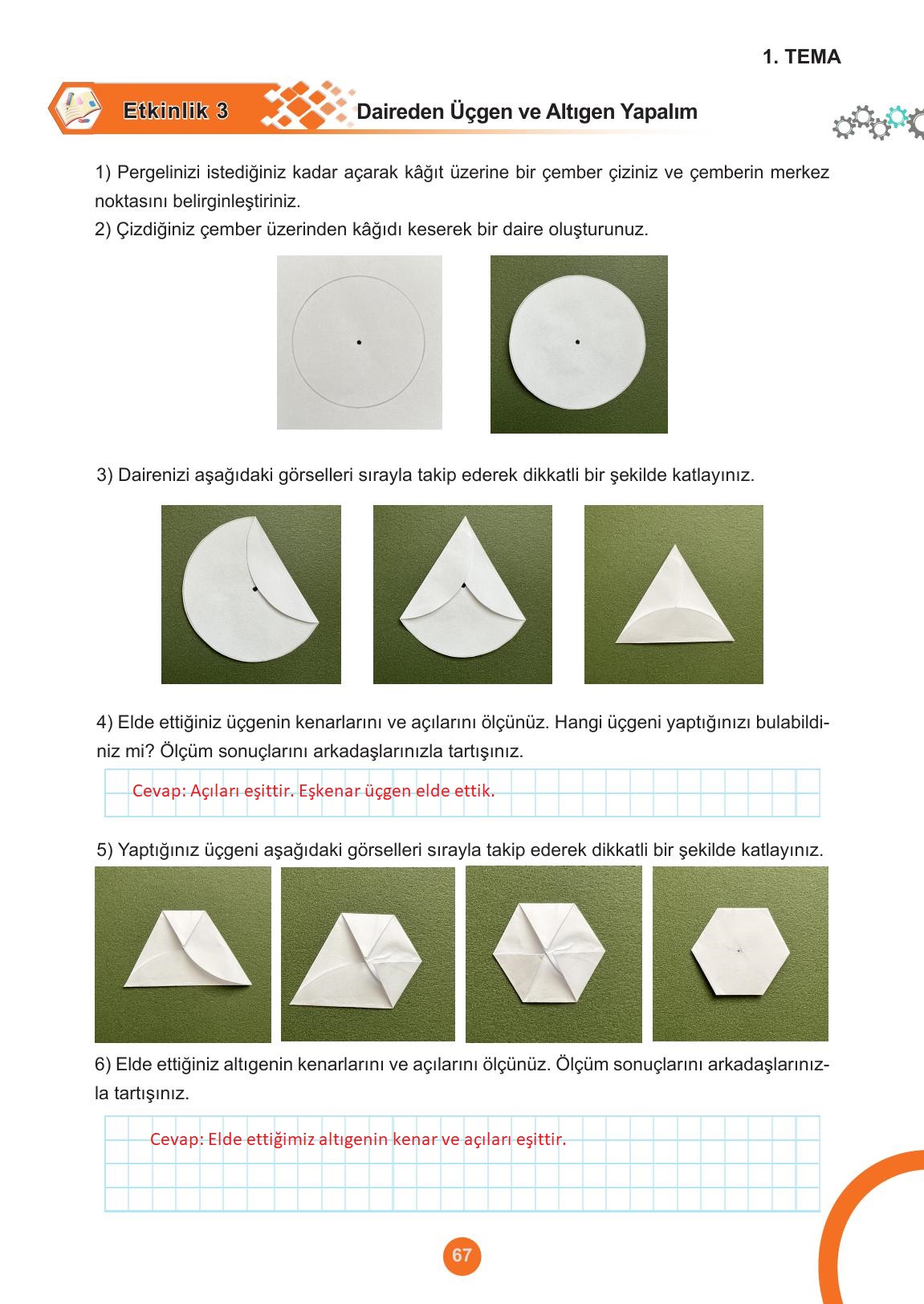 1. TEMA

Etkinlik 3

Daireden Üçgen ve Altıgen Yapalım

1) Pergelinizi istediğiniz kadar açarak kâğıt üzerine bir çember çiziniz ve çemberin merkez noktasını belirginleştiriniz.
2) Çizdiğiniz çember üzerinden kâğıdı keserek bir daire oluşturunuz.

3) Dairenizi aşağıdaki görselleri sırayla takip ederek dikkatli bir şekilde katlayınız.

4) Elde ettiğiniz üçgenin kenarlarını ve açılarını ölçünüz. Hangi üçgeni yaptığınızı bulabildiniz mi? Ölçüm sonuçlarını arkadaşlarınızla tartışınız.

Cevap: Açıları eşittir. Eşkenar üçgen elde ettik.

5) Yaptığınız üçgeni aşağıdaki görselleri sırayla takip ederek dikkatli bir şekilde katlayınız.

6) Elde ettiğiniz altıgenin kenarlarını ve açılarını ölçünüz. Ölçüm sonuçlarını arkadaşlarınızla tartışınız.

Cevap: Elde ettiğimiz altıgenin kenar ve açıları eşittir.

67