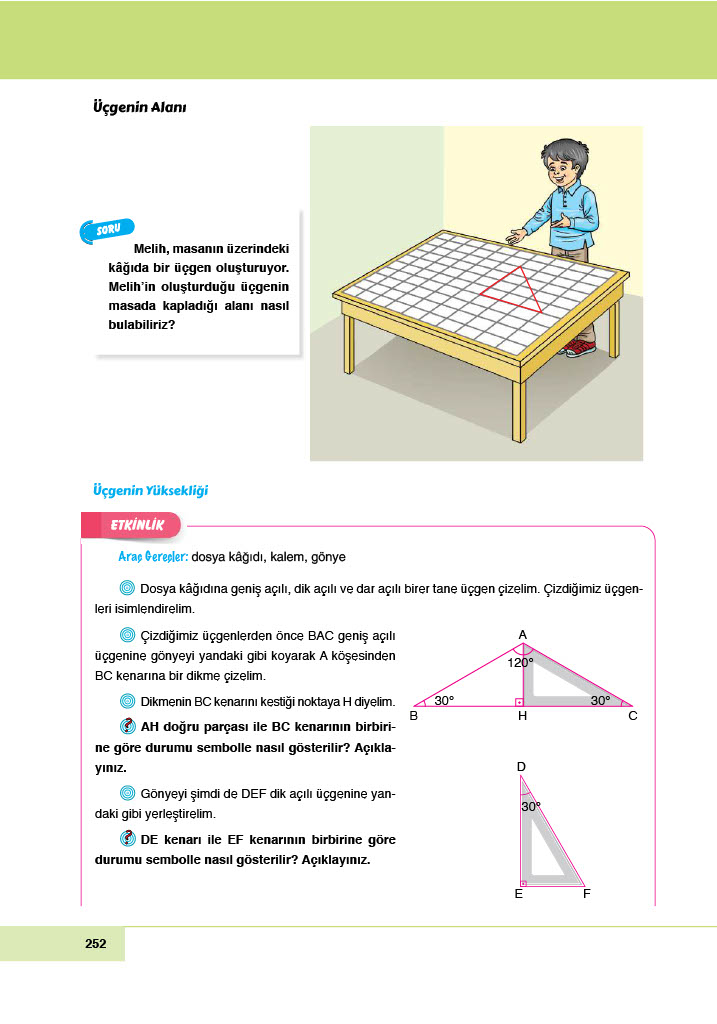 Üçgenin Alanı

SORU

Melih, masanın üzerindeki kâğıda bir üçgen oluşturuyor. Melih'in oluşturduğu üçgenin masada kapladığı alanı nasıl bulabiliriz?

Üçgenin Yüksekliği

ETKİNLİK

Araç Gereçler: dosya kâğıdı, kalem, gönye

Dosya kâğıdına geniş açılı, dik açılı ve dar açılı birer tane üçgen çizelim. Çizdiğimiz üçgenleri isimlendirelim.

Çizdiğimiz üçgenlerden önce BAC geniş açılı üçgenine gönyeyi yandaki gibi koyarak A köşesinden BC kenarına bir dikme çizelim.

Dikmenin BC kenarını kestiği noktaya H diyelim.

AH doğru parçası ile BC kenarının birbirine göre durumu sembolle nasıl gösterilir? Açıklayınız.

Gönyeyi şimdi de DEF dik açılı üçgenine yandaki gibi yerleştirelim.

DE kenarı ile EF kenarının birbirine göre durumu sembolle nasıl gösterilir? Açıklayınız.

A
120°
30°
30°
B
H
C

D
30°
E
F

252