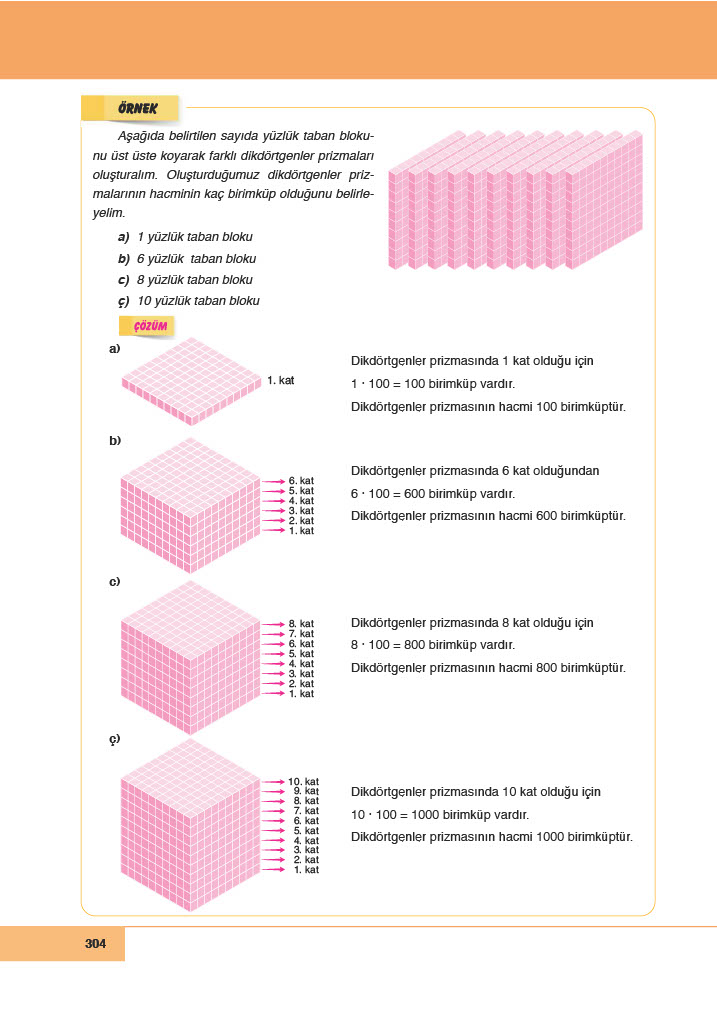 ÖRNEK

Aşağıda belirtilen sayıda yüzlük taban blokunu üst üste koyarak farklı dikdörtgenler prizmaları oluşturalım. Oluşturduğumuz dikdörtgenler prizmalarının hacminin kaç birimküp olduğunu belirleyelim.

a) 1 yüzlük taban bloku
b) 6 yüzlük taban bloku
c) 8 yüzlük taban bloku
ç) 10 yüzlük taban bloku

ÇÖZÜM

a)
1. kat

Dikdörtgenler prizmasında 1 kat olduğu için
$1 \cdot 100 = 100$ birimküp vardır.
Dikdörtgenler prizmasının hacmi 100 birimküptür.

b)
6. kat
5. kat
4. kat
3. kat
2. kat
1. kat

Dikdörtgenler prizmasında 6 kat olduğundan
$6 \cdot 100 = 600$ birimküp vardır.
Dikdörtgenler prizmasının hacmi 600 birimküptür.

c)
8. kat
7. kat
6. kat
5. kat
4. kat
3. kat
2. kat
1. kat

Dikdörtgenler prizmasında 8 kat olduğu için
$8 \cdot 100 = 800$ birimküp vardır.
Dikdörtgenler prizmasının hacmi 800 birimküptür.

ç)
10. kat
9. kat
8. kat
7. kat
6. kat
5. kat
4. kat
3. kat
2. kat
1. kat

Dikdörtgenler prizmasında 10 kat olduğu için
$10 \cdot 100 = 1000$ birimküp vardır.
Dikdörtgenler prizmasının hacmi 1000 birimküptür.

304