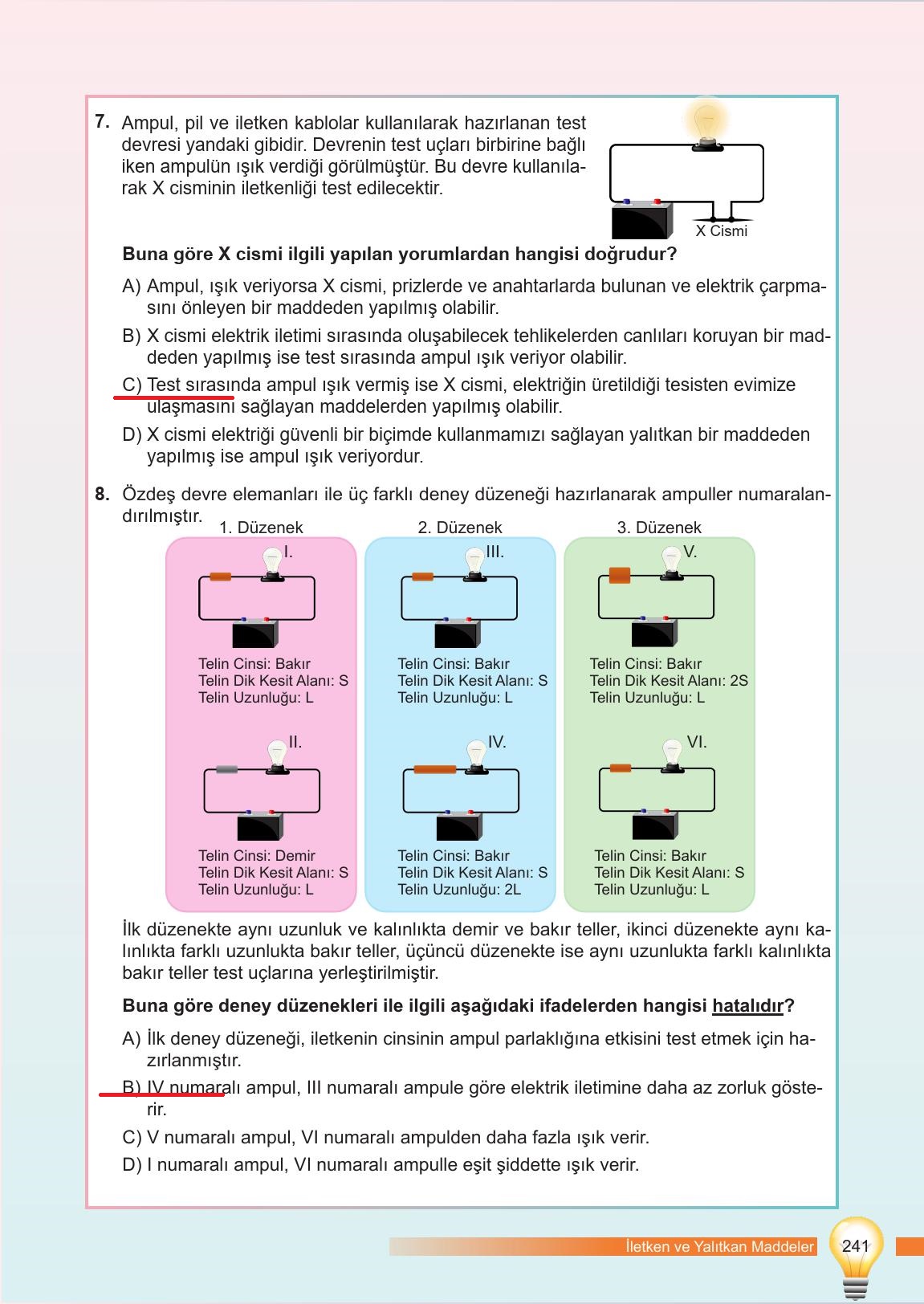 7. Ampul, pil ve iletken kablolar kullanılarak hazırlanan test devresi yandaki gibidir. Devrenin test uçları birbirine bağlı iken ampulün ışık verdiği görülmüştür. Bu devre kullanılarak X cisminin iletkenliği test edilecektir.

X Cismi

Buna göre X cismi ilgili yapılan yorumlardan hangisi doğrudur?

A) Ampul, ışık veriyorsa X cismi, prizlerde ve anahtarlarda bulunan ve elektrik çarpmasını önleyen bir maddeden yapılmış olabilir.

B) X cismi elektrik iletimi sırasında oluşabilecek tehlikelerden canlıları koruyan bir maddeden yapılmış ise test sırasında ampul ışık veriyor olabilir.

C) Test sırasında ampul ışık vermiş ise X cismi, elektriğin üretildiği tesisten evimize ulaşmasını sağlayan maddelerden yapılmış olabilir.

D) X cismi elektriği güvenli bir biçimde kullanmamızı sağlayan yalıtkan bir maddeden yapılmış ise ampul ışık veriyordur.

8. Özdeş devre elemanları ile üç farklı deney düzeneği hazırlanarak ampuller numaralandırılmıştır.

1. Düzenek

I.

Telin Cinsi: Bakır
Telin Dik Kesit Alanı: S
Telin Uzunluğu: L

II.

Telin Cinsi: Demir
Telin Dik Kesit Alanı: S
Telin Uzunluğu: L

2. Düzenek

III.

Telin Cinsi: Bakır
Telin Dik Kesit Alanı: S
Telin Uzunluğu: L

IV.

Telin Cinsi: Bakır
Telin Dik Kesit Alanı: S
Telin Uzunluğu: 2L

3. Düzenek

V.

Telin Cinsi: Bakır
Telin Dik Kesit Alanı: 2S
Telin Uzunluğu: L

VI.

Telin Cinsi: Bakır
Telin Dik Kesit Alanı: S
Telin Uzunluğu: L

İlk düzenekte aynı uzunluk ve kalınlıkta demir ve bakır teller, ikinci düzenekte aynı kalınlıkta farklı uzunlukta bakır teller, üçüncü düzenekte ise aynı uzunlukta farklı kalınlıkta bakır teller test uçlarına yerleştirilmiştir.

Buna göre deney düzenekleri ile ilgili aşağıdaki ifadelerden hangisi hatalıdır?

A) İlk deney düzeneği, iletkenin cinsinin ampul parlaklığına etkisini test etmek için hazırlanmıştır.

B) IV numaralı ampul, III numaralı ampule göre elektrik iletimine daha az zorluk gösterir.

C) V numaralı ampul, VI numaralı ampulden daha fazla ışık verir.

D) I numaralı ampul, VI numaralı ampulle eşit şiddette ışık verir.

İletken ve Yalıtkan Maddeler 241